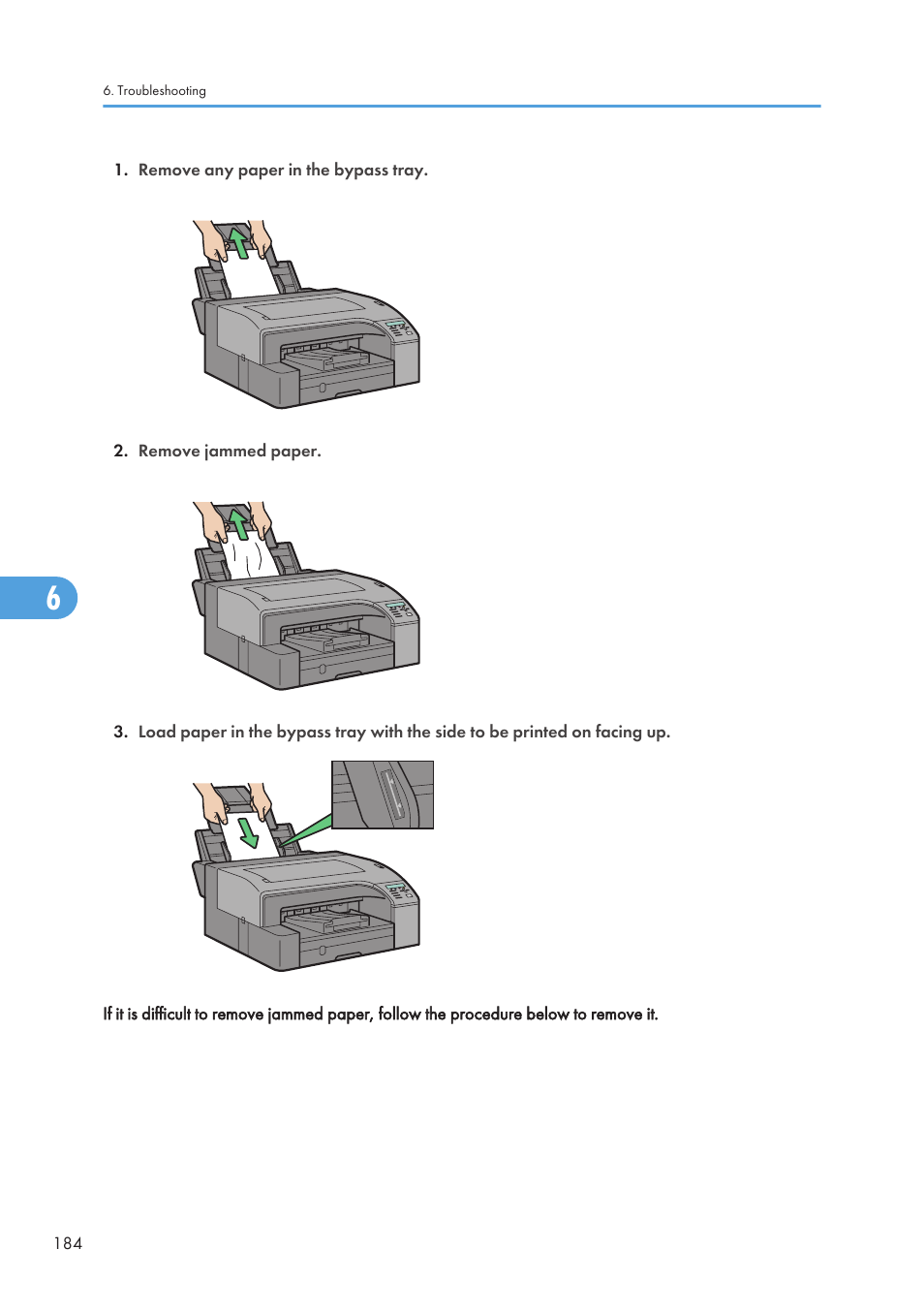 6. Troubleshooting

1. Remove any paper in the bypass tray.

2. Remove jammed paper.

6

3. Load paper in the bypass tray with the side to be printed on facing up.

If it is difficult to remove jammed paper, follow the procedure below to remove it.

184