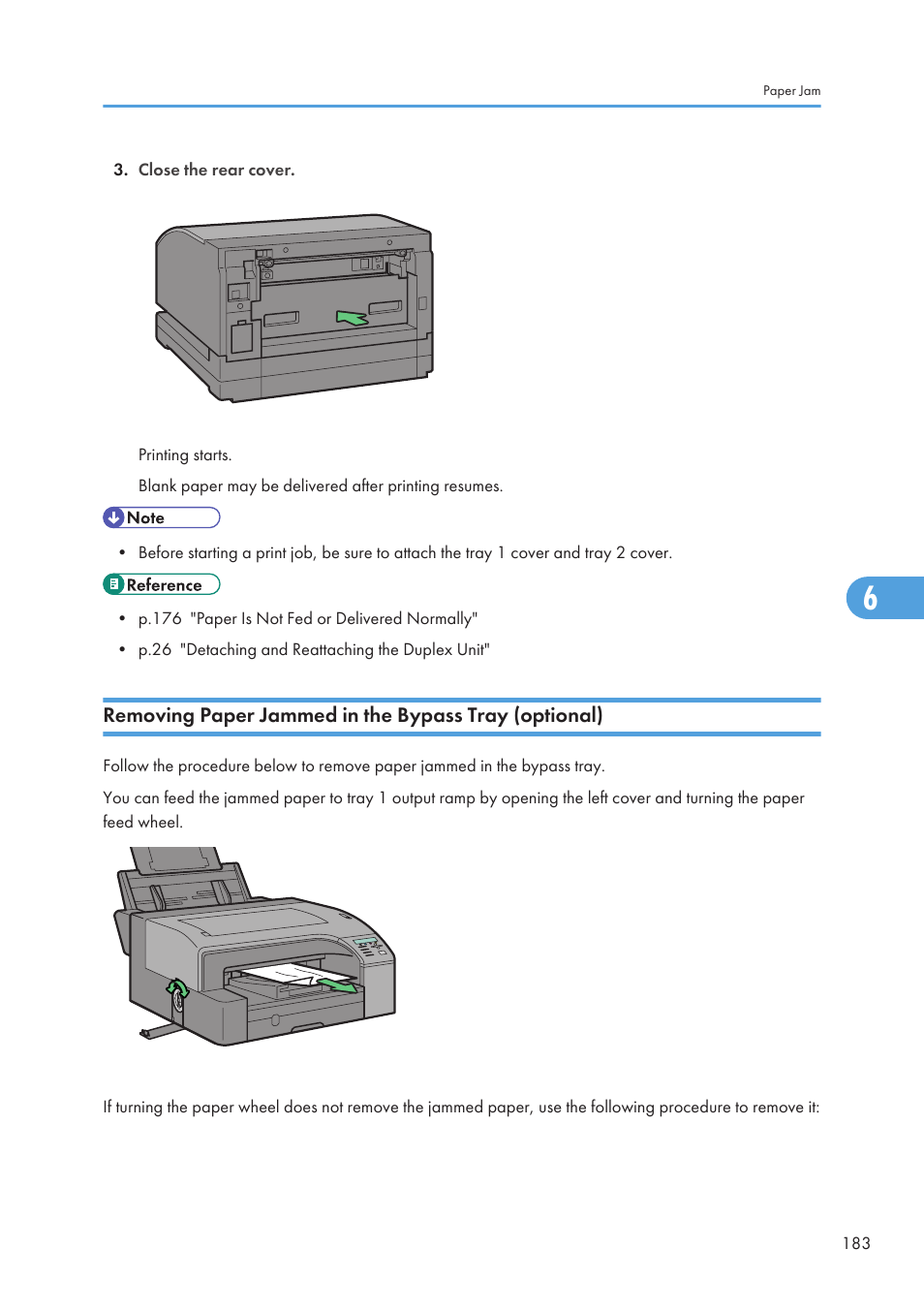 Paper Jam

3. Close the rear cover.

Printing starts.

Blank paper may be delivered after printing resumes.

Note

• Before starting a print job, be sure to attach the tray 1 cover and tray 2 cover.

Reference

• p.176 "Paper Is Not Fed or Delivered Normally"

• p.26 "Detaching and Reattaching the Duplex Unit"

6

Removing Paper Jammed in the Bypass Tray (optional)

Follow the procedure below to remove paper jammed in the bypass tray.

You can feed the jammed paper to tray 1 output ramp by opening the left cover and turning the paper feed wheel.

If turning the paper wheel does not remove the jammed paper, use the following procedure to remove it:

183