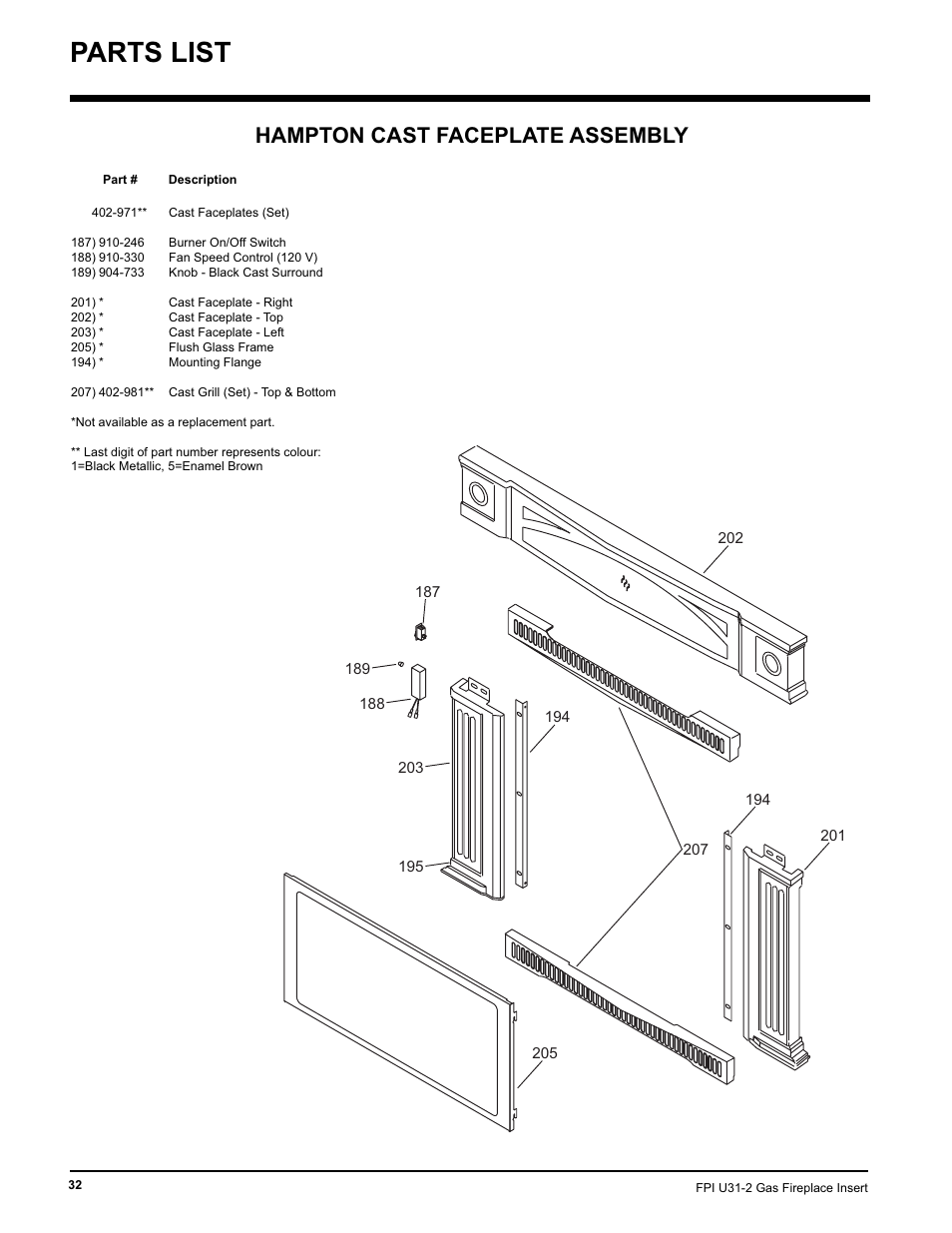 PARTS LIST

HAMPTON CAST FACEPLATE ASSEMBLY

| Part # | Description |
|---|---|
| 402-971** | Cast Faceplates (Set) |
| 187) 910-246 | Burner On/Off Switch |
| 188) 910-330 | Fan Speed Control (120 V) |
| 189) 904-733 | Knob - Black Cast Surround |
| 201) * | Cast Faceplate - Right |
| 202) * | Cast Faceplate - Top |
| 203) * | Cast Faceplate - Left |
| 205) * | Flush Glass Frame |
| 194) * | Mounting Flange |
| 207) 402-981** | Cast Grill (Set) - Top & Bottom |

*Not available as a replacement part.

** Last digit of part number represents colour: 1=Black Metallic, 5=Enamel Brown

202
187
189
188
194
203
194
201
207
195
205

32

FPI U31-2 Gas Fireplace Insert