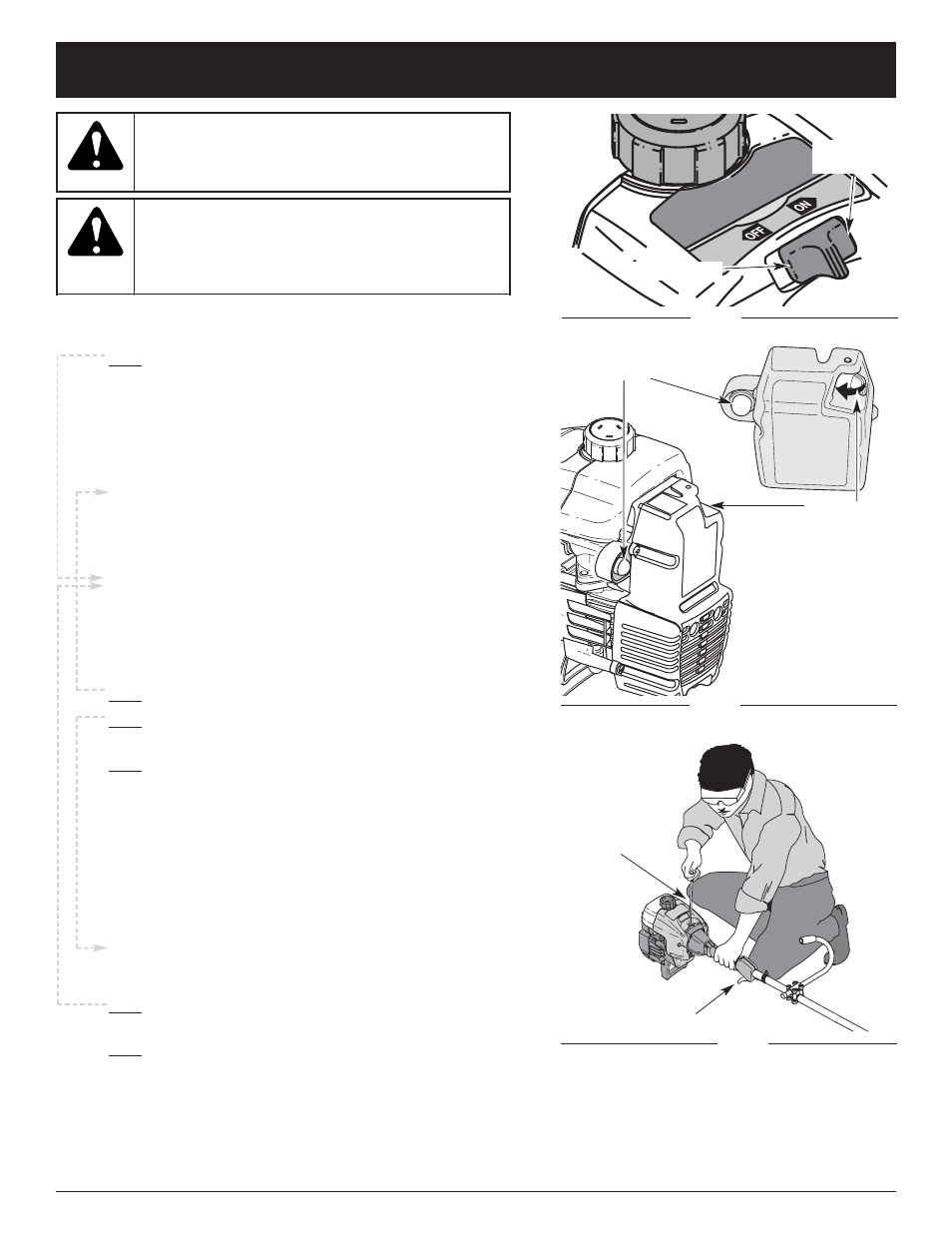 OFF

ON