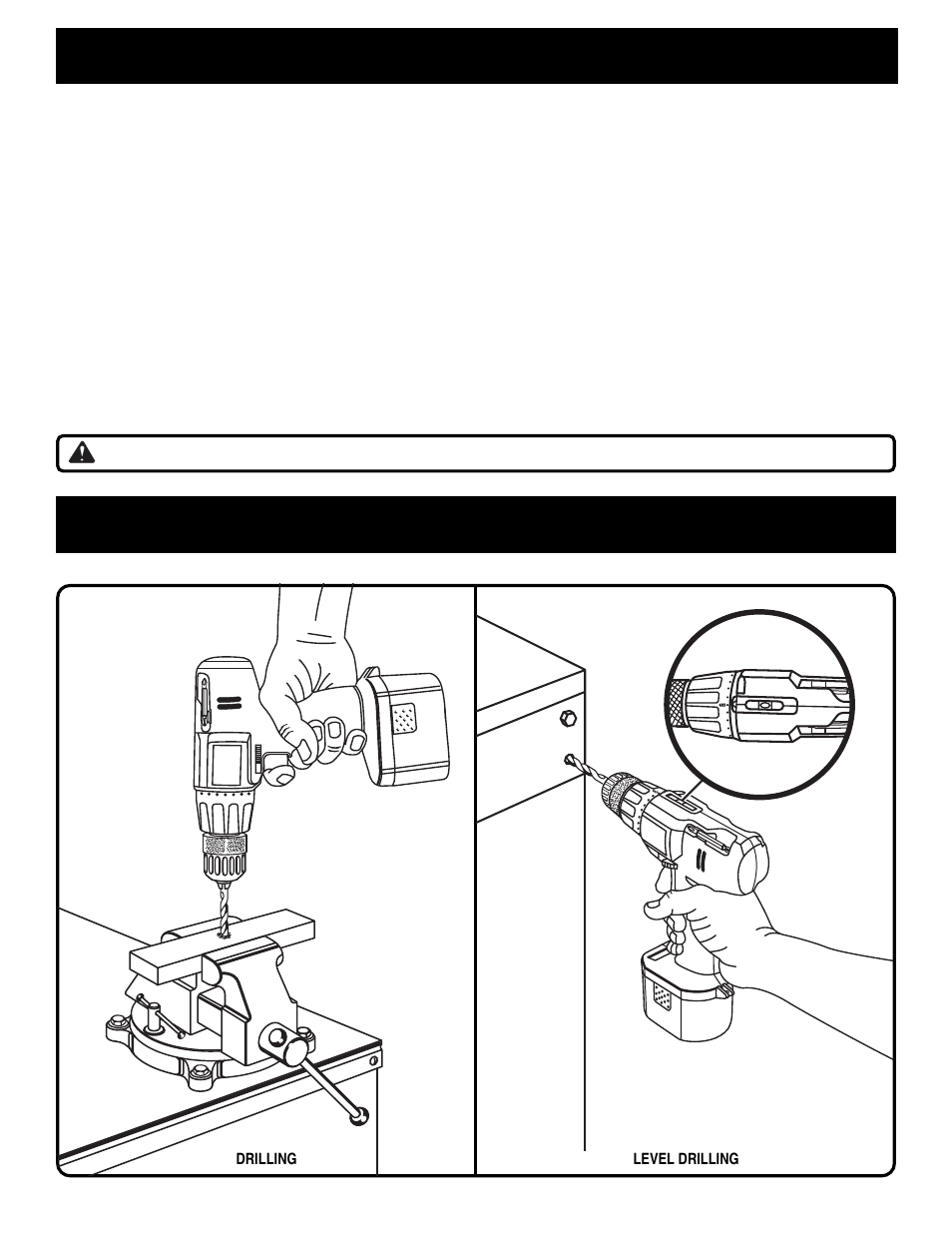 DRILLING

LEVEL DRILLING