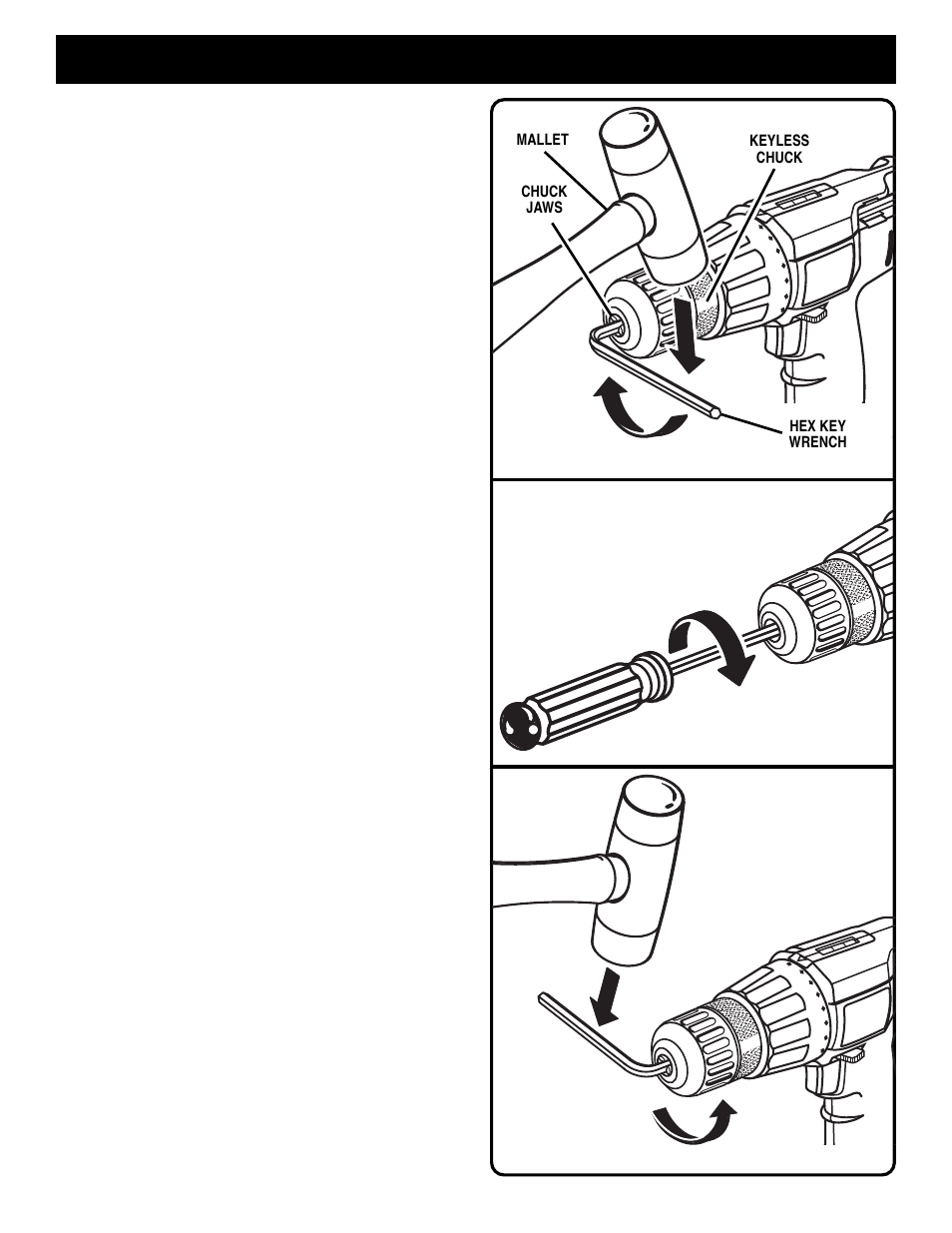 MALLET

KEYLESS CHUCK

CHUCK JAWS

HEX KEY WRENCH