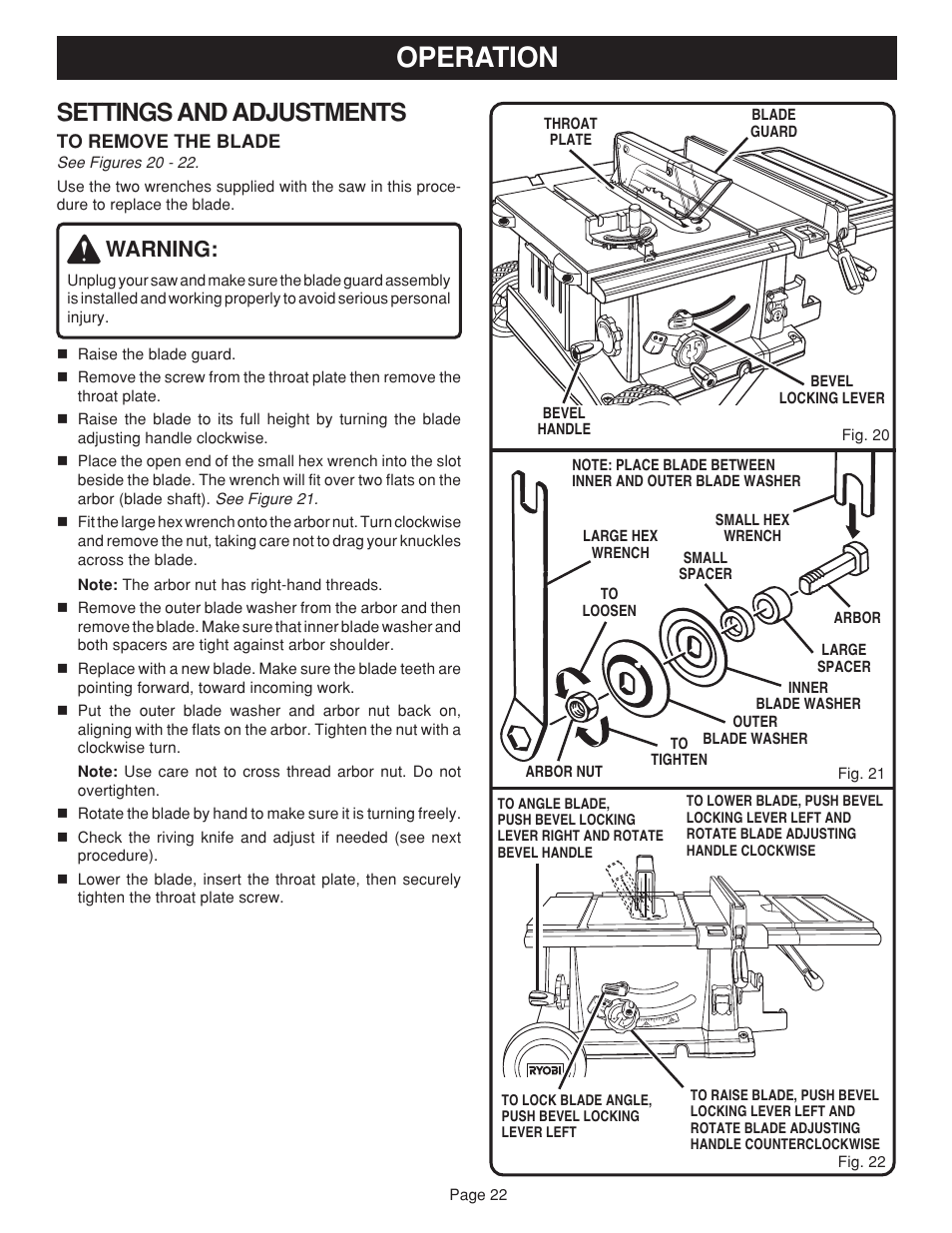 OPERATION

SETTINGS AND ADJUSTMENTS

TO REMOVE THE BLADE

See Figures 20 - 22.

Use the two wrenches supplied with the saw in this procedure to replace the blade.

WARNING:

Unplug your saw and make sure the blade guard assembly is installed and working properly to avoid serious personal injury.

■ Raise the blade guard.

■ Remove the screw from the throat plate then remove the throat plate.

■ Raise the blade to its full height by turning the blade adjusting handle clockwise.

■ Place the open end of the small hex wrench into the slot beside the blade. The wrench will fit over two flats on the arbor (blade shaft). See Figure 21.

■ Fit the large hex wrench onto the arbor nut. Turn clockwise and remove the nut, taking care not to drag your knuckles across the blade.

Note: The arbor nut has right-hand threads.

■ Remove the outer blade washer from the arbor and then remove the blade. Make sure that inner blade washer and both spacers are tight against arbor shoulder.

■ Replace with a new blade. Make sure the blade teeth are pointing forward, toward incoming work.

■ Put the outer blade washer and arbor nut back on, aligning with the flats on the arbor. Tighten the nut with a clockwise turn.

Note: Use care not to cross thread arbor nut. Do not overtighten.

■ Rotate the blade by hand to make sure it is turning freely.

■ Check the riving knife and adjust if needed (see next procedure).

■ Lower the blade, insert the throat plate, then securely tighten the throat plate screw.

THROAT PLATE

BLADE GUARD

BEVEL LOCKING LEVER

BEVEL HANDLE

Fig. 20

NOTE: PLACE BLADE BETWEEN INNER AND OUTER BLADE WASHER

LARGE HEX WRENCH

SMALL HEX WRENCH

SMALL SPACER

TO LOOSEN

ARBOR

LARGE SPACER

INNER BLADE WASHER

OUTER BLADE WASHER

TO TIGHTEN

ARBOR NUT

Fig. 21

TO ANGLE BLADE, PUSH BEVEL LOCKING LEVER RIGHT AND ROTATE BEVEL HANDLE

TO LOWER BLADE, PUSH BEVEL LOCKING LEVER LEFT AND ROTATE BLADE ADJUSTING HANDLE CLOCKWISE

RYOBI

TO LOCK BLADE ANGLE, PUSH BEVEL LOCKING LEVER LEFT

TO RAISE BLADE, PUSH BEVEL LOCKING LEVER LEFT AND ROTATE BLADE ADJUSTING HANDLE COUNTERCLOCKWISE

Fig. 22

Page 22