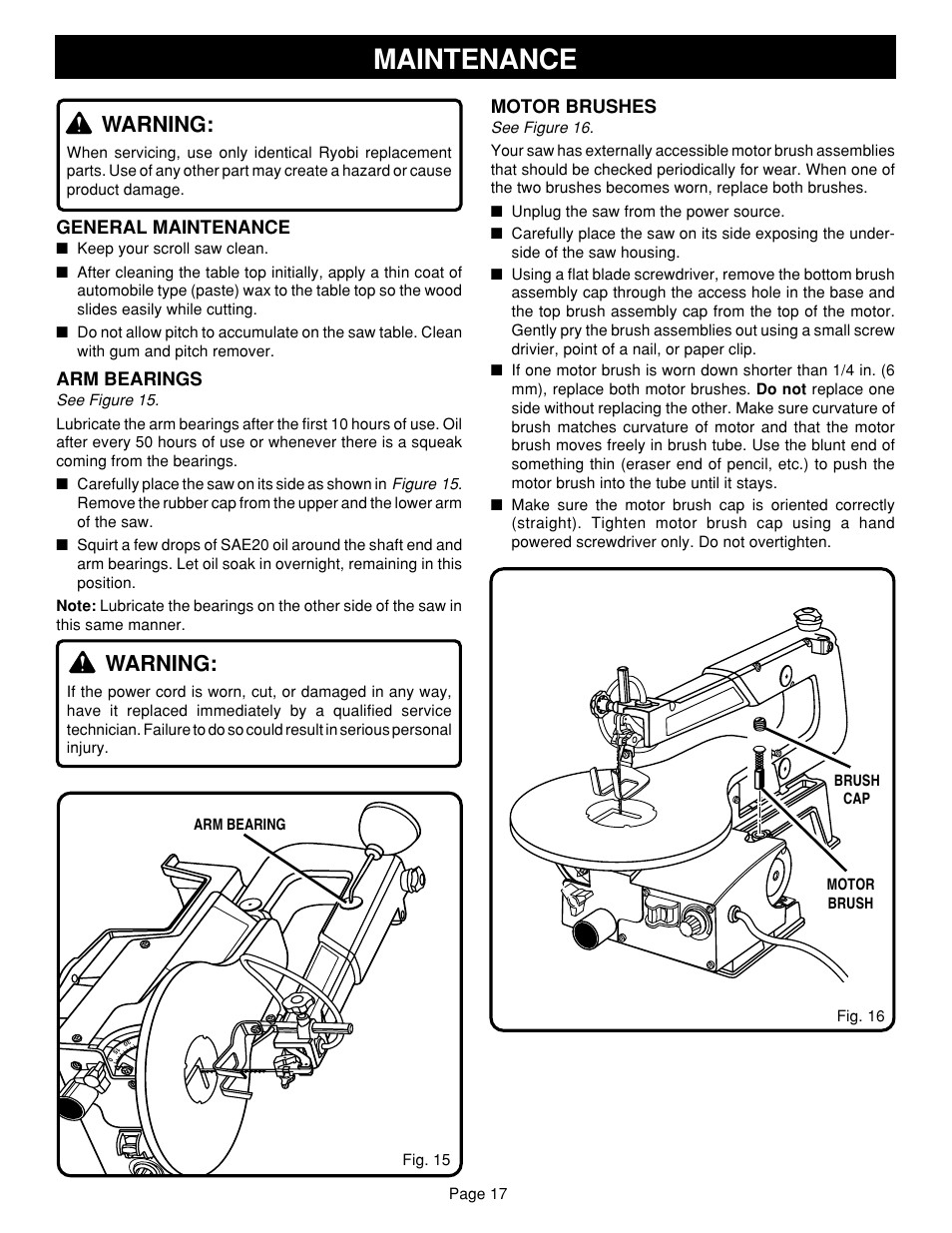 MAINTENANCE

WARNING:

When servicing, use only identical Ryobi replacement parts. Use of any other part may create a hazard or cause product damage.

GENERAL MAINTENANCE

■ Keep your scroll saw clean.

■ After cleaning the table top initially, apply a thin coat of automobile type (paste) wax to the table top so the wood slides easily while cutting.

■ Do not allow pitch to accumulate on the saw table. Clean with gum and pitch remover.

ARM BEARINGS

See Figure 15.

Lubricate the arm bearings after the first 10 hours of use. Oil after every 50 hours of use or whenever there is a squeak coming from the bearings.

■ Carefully place the saw on its side as shown in Figure 15. Remove the rubber cap from the upper and the lower arm of the saw.

■ Squirt a few drops of SAE20 oil around the shaft end and arm bearings. Let oil soak in overnight, remaining in this position.

Note: Lubricate the bearings on the other side of the saw in this same manner.

WARNING:

If the power cord is worn, cut, or damaged in any way, have it replaced immediately by a qualified service technician. Failure to do so could result in serious personal injury.

ARM BEARING

Fig. 15

MOTOR BRUSHES

See Figure 16.

Your saw has externally accessible motor brush assemblies that should be checked periodically for wear. When one of the two brushes becomes worn, replace both brushes.

■ Unplug the saw from the power source.

■ Carefully place the saw on its side exposing the underside of the saw housing.

■ Using a flat blade screwdriver, remove the bottom brush assembly cap through the access hole in the base and the top brush assembly cap from the top of the motor. Gently pry the brush assemblies out using a small screw drivier, point of a nail, or paper clip.

■ If one motor brush is worn down shorter than 1/4 in. (6 mm), replace both motor brushes. Do not replace one side without replacing the other. Make sure curvature of brush matches curvature of motor and that the motor brush moves freely in brush tube. Use the blunt end of something thin (eraser end of pencil, etc.) to push the motor brush into the tube until it stays.

■ Make sure the motor brush cap is oriented correctly (straight). Tighten motor brush cap using a hand powered screwdriver only. Do not overtighten.

BRUSH CAP

MOTOR BRUSH

Fig. 16

Page 17