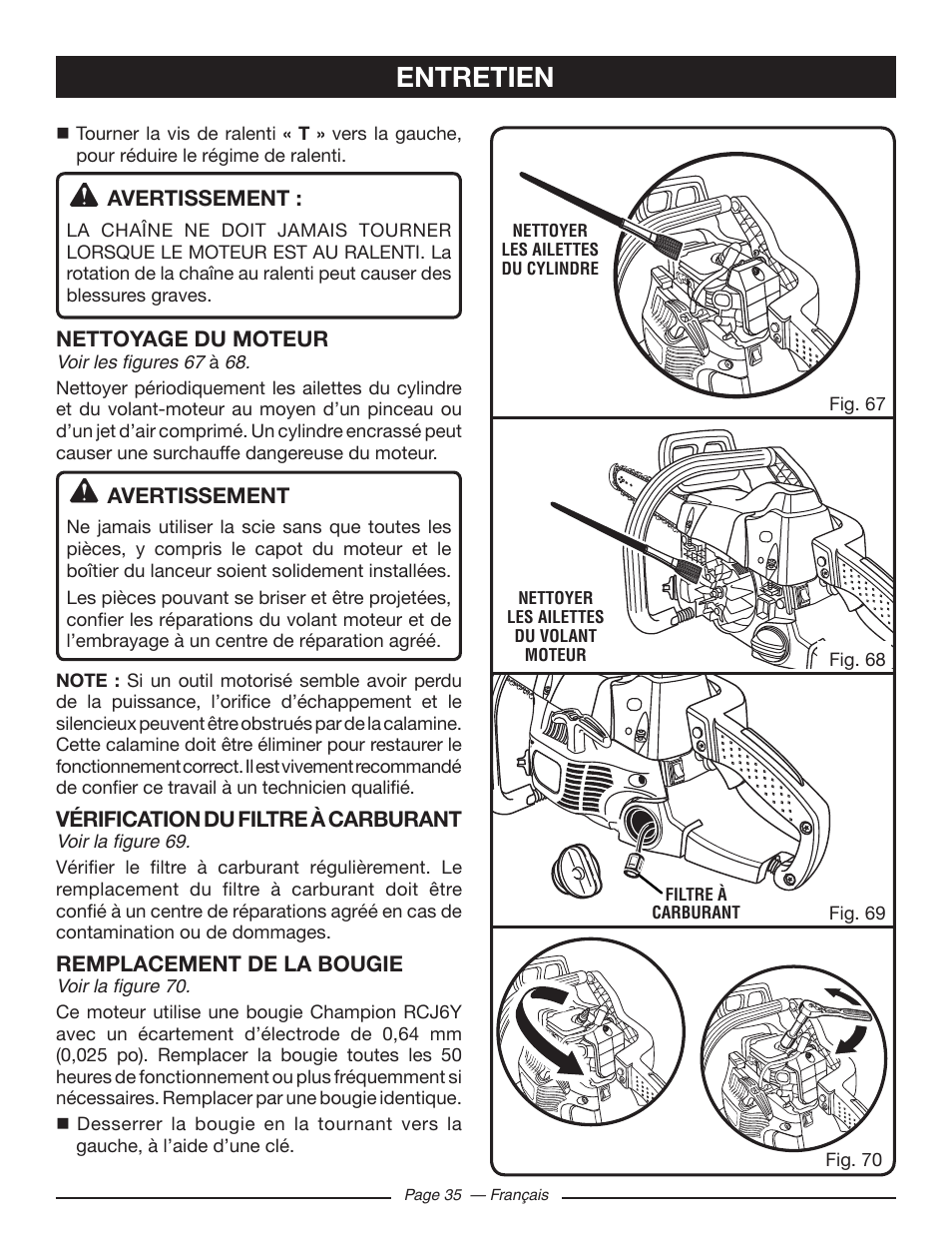 ENTRETIEN

■ Tourner la vis de ralenti « T » vers la gauche, pour réduire le régime de ralenti.

AVERTISSEMENT :

LA CHAÎNE NE DOIT JAMAIS TOURNER LORSQUE LE MOTEUR EST AU RALENTI. La rotation de la chaîne au ralenti peut causer des blessures graves.

NETTOYAGE DU MOTEUR

Voir les figures 67 à 68.

Nettoyer périodiquement les ailettes du cylindre et du volant-moteur au moyen d'un pinceau ou d'un jet d'air comprimé. Un cylindre encrassé peut causer une surchauffe dangereuse du moteur.

AVERTISSEMENT

Ne jamais utiliser la scie sans que toutes les pièces, y compris le capot du moteur et le boîtier du lanceur soient solidement installées.

Les pièces pouvant se briser et être projetées, confier les réparations du volant moteur et de l'embrayage à un centre de réparation agréé.

NOTE : Si un outil motorisé semble avoir perdu de la puissance, l'orifice d'échappement et le silencieux peuvent être obstrués par de la calamine. Cette calamine doit être éliminer pour restaurer le fonctionnement correct. Il est vivement recommandé de confier ce travail à un technicien qualifié.

VÉRIFICATION DU FILTRE À CARBURANT

Voir la figure 69.

Vérifier le filtre à carburant régulièrement. Le remplacement du filtre à carburant doit être confié à un centre de réparations agréé en cas de contamination ou de dommages.

REMPLACEMENT DE LA BOUGIE

Voir la figure 70.

Ce moteur utilise une bougie Champion RCJ6Y avec un écartement d'électrode de 0,64 mm (0,025 po). Remplacer la bougie toutes les 50 heures de fonctionnement ou plus fréquemment si nécessaires. Remplacer par une bougie identique.

■ Desserrer la bougie en la tournant vers la gauche, à l'aide d'une clé.

NETTOYER LES AILETTES DU CYLINDRE

Fig. 67

NETTOYER LES AILETTES DU VOLANT MOTEUR

Fig. 68

FILTRE À CARBURANT

Fig. 69

Fig. 70

Page 35 — Français