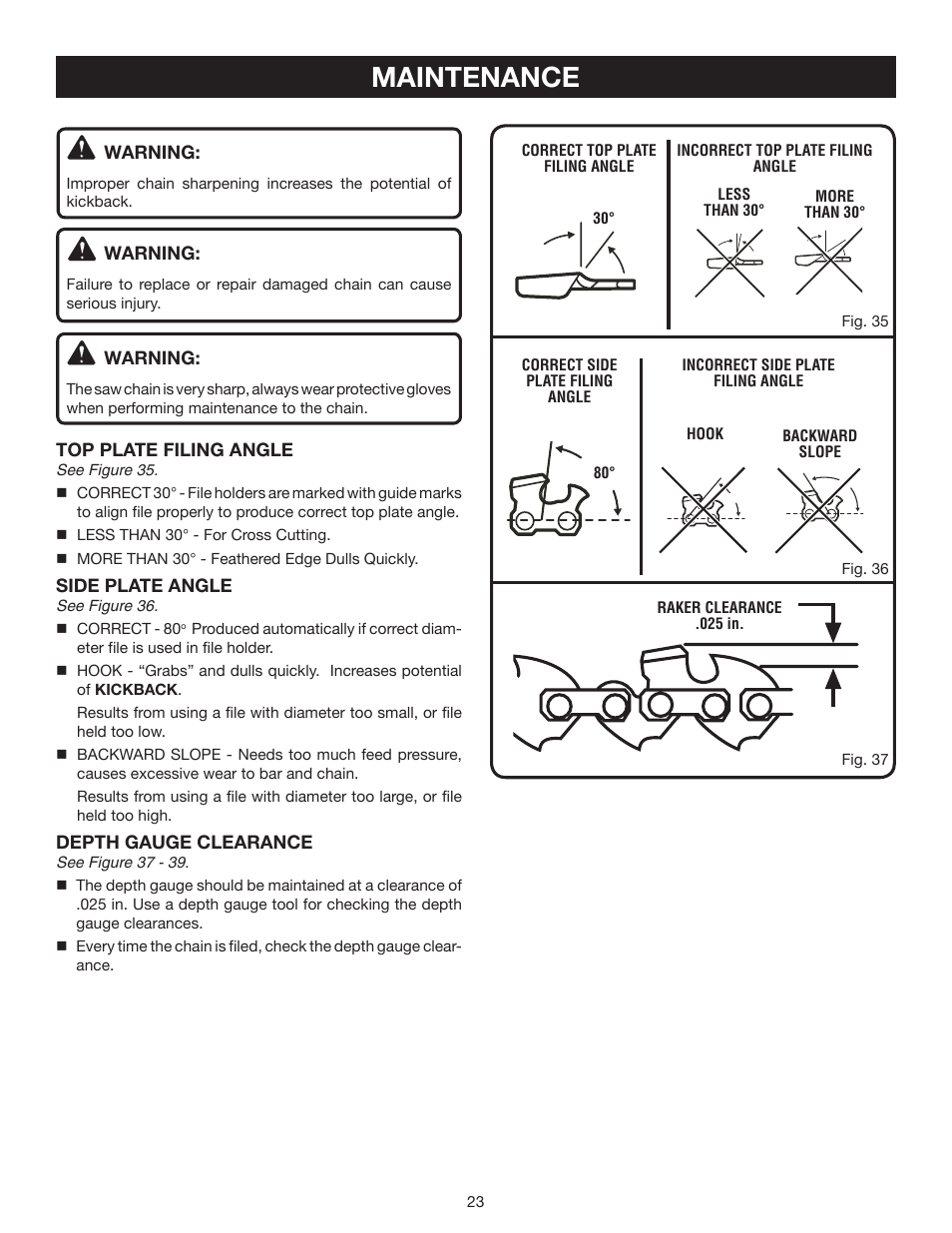 MAINTENANCE

WARNING:
Improper chain sharpening increases the potential of kickback.

WARNING:
Failure to replace or repair damaged chain can cause serious injury.

WARNING:
The saw chain is very sharp, always wear protective gloves when performing maintenance to the chain.

TOP PLATE FILING ANGLE
See Figure 35.
■ CORRECT 30° - File holders are marked with guide marks to align file properly to produce correct top plate angle.
■ LESS THAN 30° - For Cross Cutting.
■ MORE THAN 30° - Feathered Edge Dulls Quickly.

SIDE PLATE ANGLE
See Figure 36.
■ CORRECT - 80° Produced automatically if correct diameter file is used in file holder.
■ HOOK - “Grabs” and dulls quickly. Increases potential of KICKBACK.
Results from using a file with diameter too small, or file held too low.
■ BACKWARD SLOPE - Needs too much feed pressure, causes excessive wear to bar and chain.
Results from using a file with diameter too large, or file held too high.

DEPTH GAUGE CLEARANCE
See Figure 37 - 39.
■ The depth gauge should be maintained at a clearance of .025 in. Use a depth gauge tool for checking the depth gauge clearances.
■ Every time the chain is filed, check the depth gauge clearance.

CORRECT TOP PLATE FILING ANGLE
30°
INCORRECT TOP PLATE FILING ANGLE
LESS THAN 30°
MORE THAN 30°
Fig. 35

CORRECT SIDE PLATE FILING ANGLE
80°
INCORRECT SIDE PLATE FILING ANGLE
HOOK
BACKWARD SLOPE
Fig. 36

RAKER CLEARANCE .025 in.
Fig. 37

23