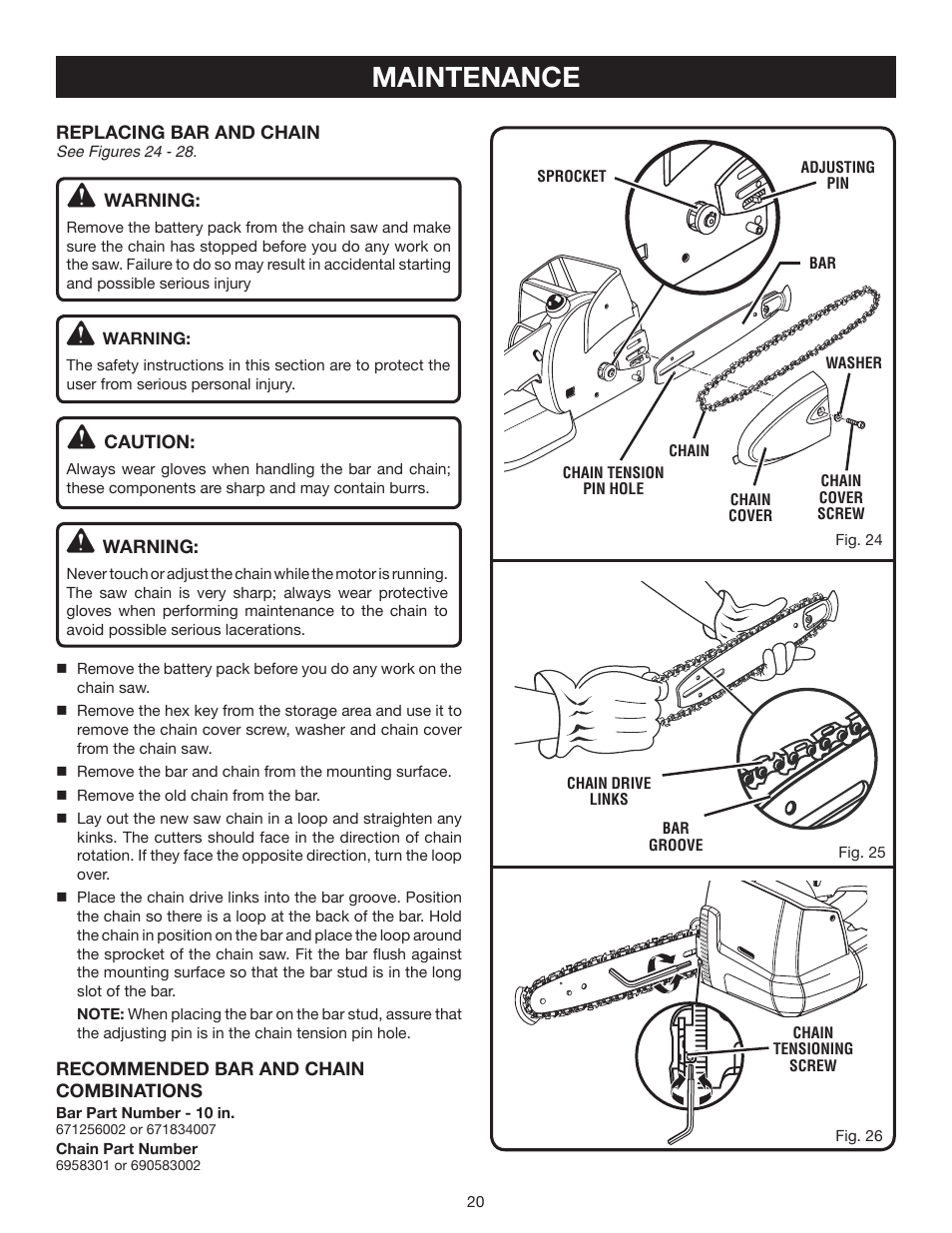 MAINTENANCE

REPLACING BAR AND CHAIN
See Figures 24 - 28.

WARNING:
Remove the battery pack from the chain saw and make sure the chain has stopped before you do any work on the saw. Failure to do so may result in accidental starting and possible serious injury

WARNING:
The safety instructions in this section are to protect the user from serious personal injury.

CAUTION:
Always wear gloves when handling the bar and chain; these components are sharp and may contain burrs.

WARNING:
Never touch or adjust the chain while the motor is running. The saw chain is very sharp; always wear protective gloves when performing maintenance to the chain to avoid possible serious lacerations.

■ Remove the battery pack before you do any work on the chain saw.
■ Remove the hex key from the storage area and use it to remove the chain cover screw, washer and chain cover from the chain saw.
■ Remove the bar and chain from the mounting surface.
■ Remove the old chain from the bar.
■ Lay out the new saw chain in a loop and straighten any kinks. The cutters should face in the direction of chain rotation. If they face the opposite direction, turn the loop over.
■ Place the chain drive links into the bar groove. Position the chain so there is a loop at the back of the bar. Hold the chain in position on the bar and place the loop around the sprocket of the chain saw. Fit the bar flush against the mounting surface so that the bar stud is in the long slot of the bar.
NOTE: When placing the bar on the bar stud, assure that the adjusting pin is in the chain tension pin hole.

RECOMMENDED BAR AND CHAIN COMBINATIONS
Bar Part Number - 10 in.
671256002 or 671834007
Chain Part Number
6958301 or 690583002

SPROCKET
ADJUSTING PIN
BAR
WASHER
CHAIN
CHAIN TENSION PIN HOLE
CHAIN COVER
CHAIN COVER SCREW
Fig. 24

CHAIN DRIVE LINKS
BAR GROOVE
Fig. 25

CHAIN TENSIONING SCREW
Fig. 26

20