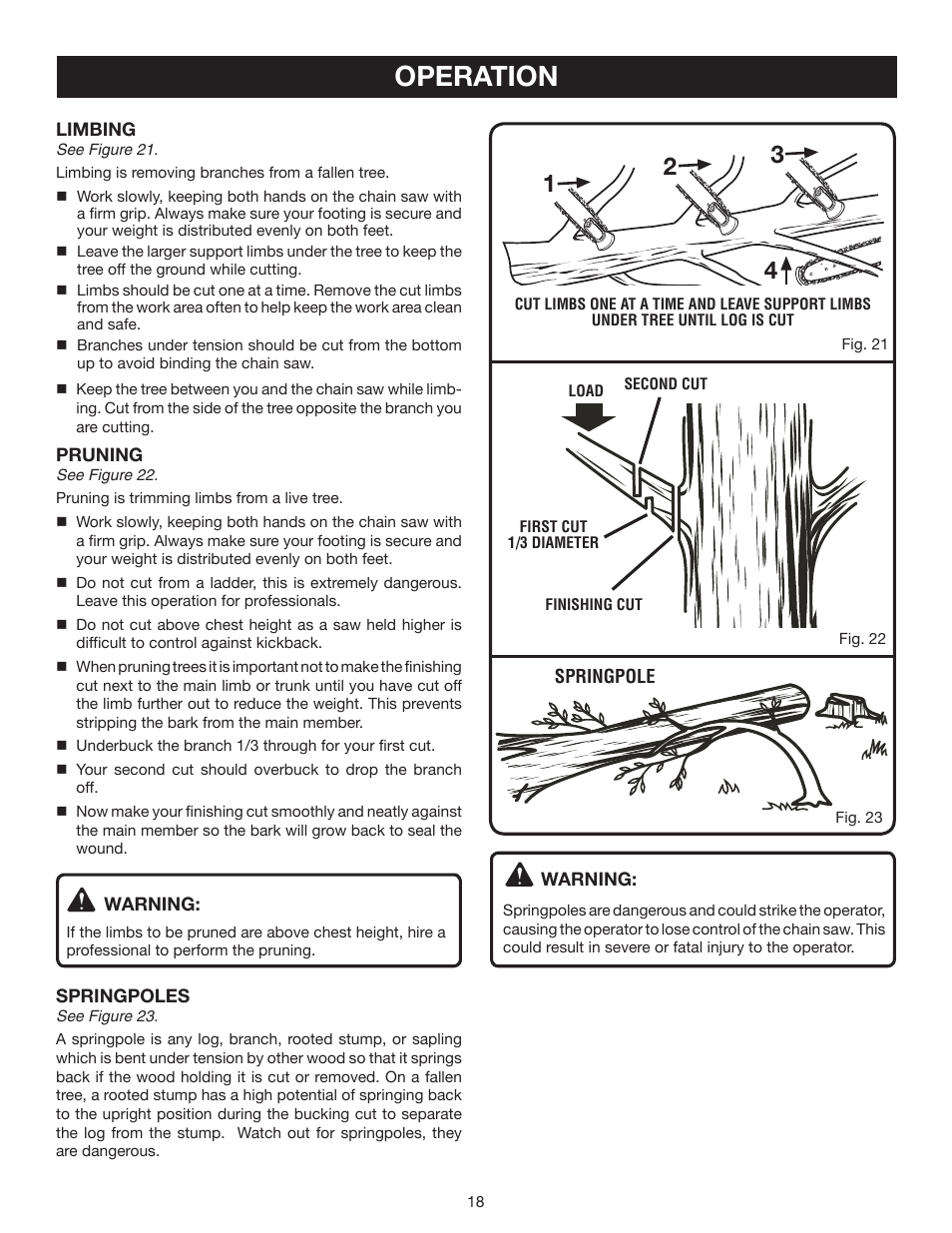 OPERATION

LIMBING
See Figure 21.

Limbing is removing branches from a fallen tree.

■ Work slowly, keeping both hands on the chain saw with a firm grip. Always make sure your footing is secure and your weight is distributed evenly on both feet.
■ Leave the larger support limbs under the tree to keep the tree off the ground while cutting.
■ Limbs should be cut one at a time. Remove the cut limbs from the work area often to help keep the work area clean and safe.
■ Branches under tension should be cut from the bottom up to avoid binding the chain saw.
■ Keep the tree between you and the chain saw while limbing. Cut from the side of the tree opposite the branch you are cutting.

PRUNING
See Figure 22.

Pruning is trimming limbs from a live tree.

■ Work slowly, keeping both hands on the chain saw with a firm grip. Always make sure your footing is secure and your weight is distributed evenly on both feet.
■ Do not cut from a ladder, this is extremely dangerous. Leave this operation for professionals.
■ Do not cut above chest height as a saw held higher is difficult to control against kickback.
■ When pruning trees it is important not to make the finishing cut next to the main limb or trunk until you have cut off the limb further out to reduce the weight. This prevents stripping the bark from the main member.
■ Underbuck the branch 1/3 through for your first cut.
■ Your second cut should overbuck to drop the branch off.
■ Now make your finishing cut smoothly and neatly against the main member so the bark will grow back to seal the wound.

WARNING:
If the limbs to be pruned are above chest height, hire a professional to perform the pruning.

SPRINGPOLES
See Figure 23.

A springpole is any log, branch, rooted stump, or sapling which is bent under tension by other wood so that it springs back if the wood holding it is cut or removed. On a fallen tree, a rooted stump has a high potential of springing back to the upright position during the bucking cut to separate the log from the stump. Watch out for springpoles, they are dangerous.

1 2 3 4

CUT LIMBS ONE AT A TIME AND LEAVE SUPPORT LIMBS UNDER TREE UNTIL LOG IS CUT

Fig. 21

LOAD
SECOND CUT
FIRST CUT 1/3 DIAMETER
FINISHING CUT

Fig. 22

SPRINGPOLE

Fig. 23

WARNING:
Springpoles are dangerous and could strike the operator, causing the operator to lose control of the chain saw. This could result in severe or fatal injury to the operator.

18