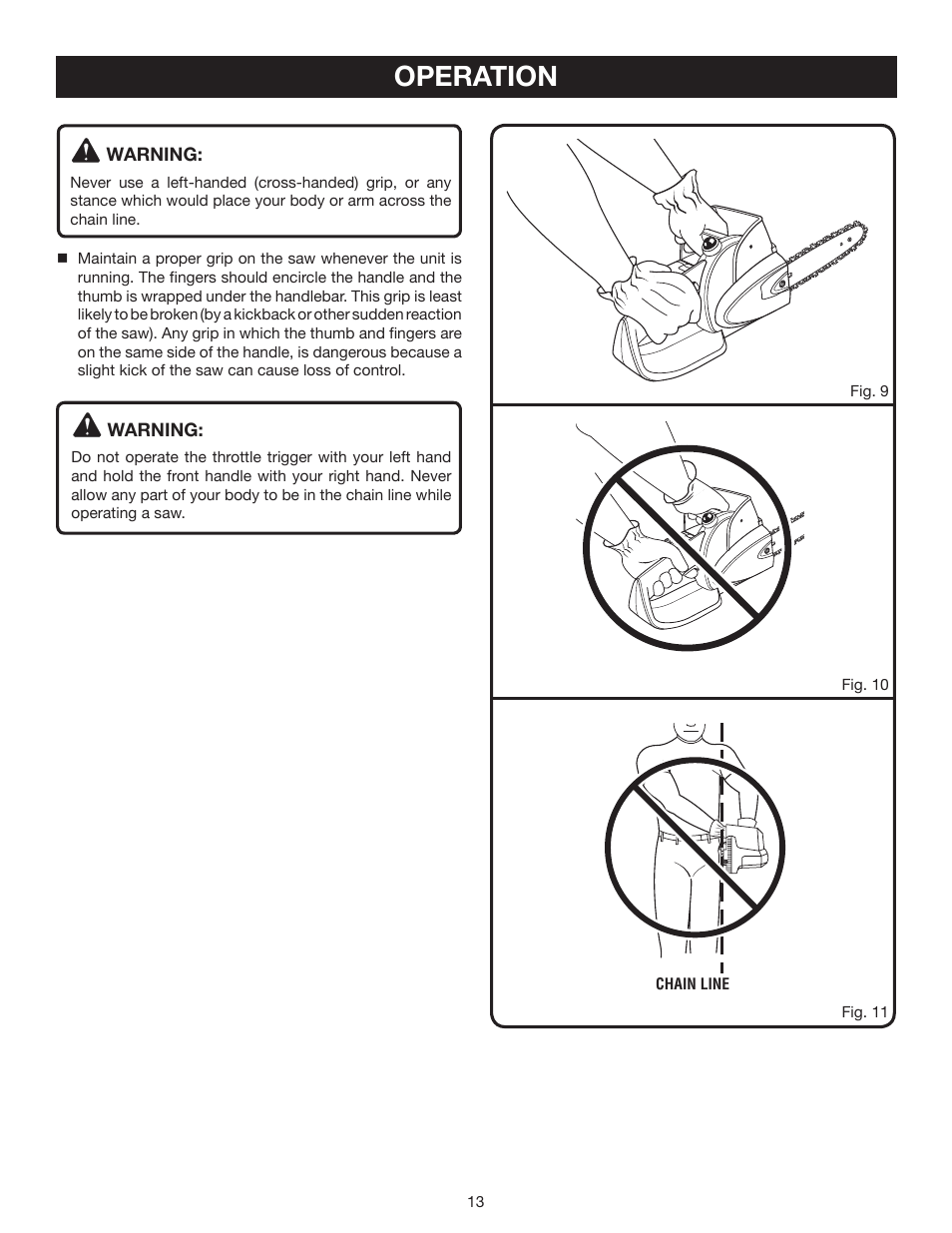 OPERATION

WARNING:

Never use a left-handed (cross-handed) grip, or any stance which would place your body or arm across the chain line.

■ Maintain a proper grip on the saw whenever the unit is running. The fingers should encircle the handle and the thumb is wrapped under the handlebar. This grip is least likely to be broken (by a kickback or other sudden reaction of the saw). Any grip in which the thumb and fingers are on the same side of the handle, is dangerous because a slight kick of the saw can cause loss of control.

WARNING:

Do not operate the throttle trigger with your left hand and hold the front handle with your right hand. Never allow any part of your body to be in the chain line while operating a saw.

Fig. 9

Fig. 10

CHAIN LINE

Fig. 11

13