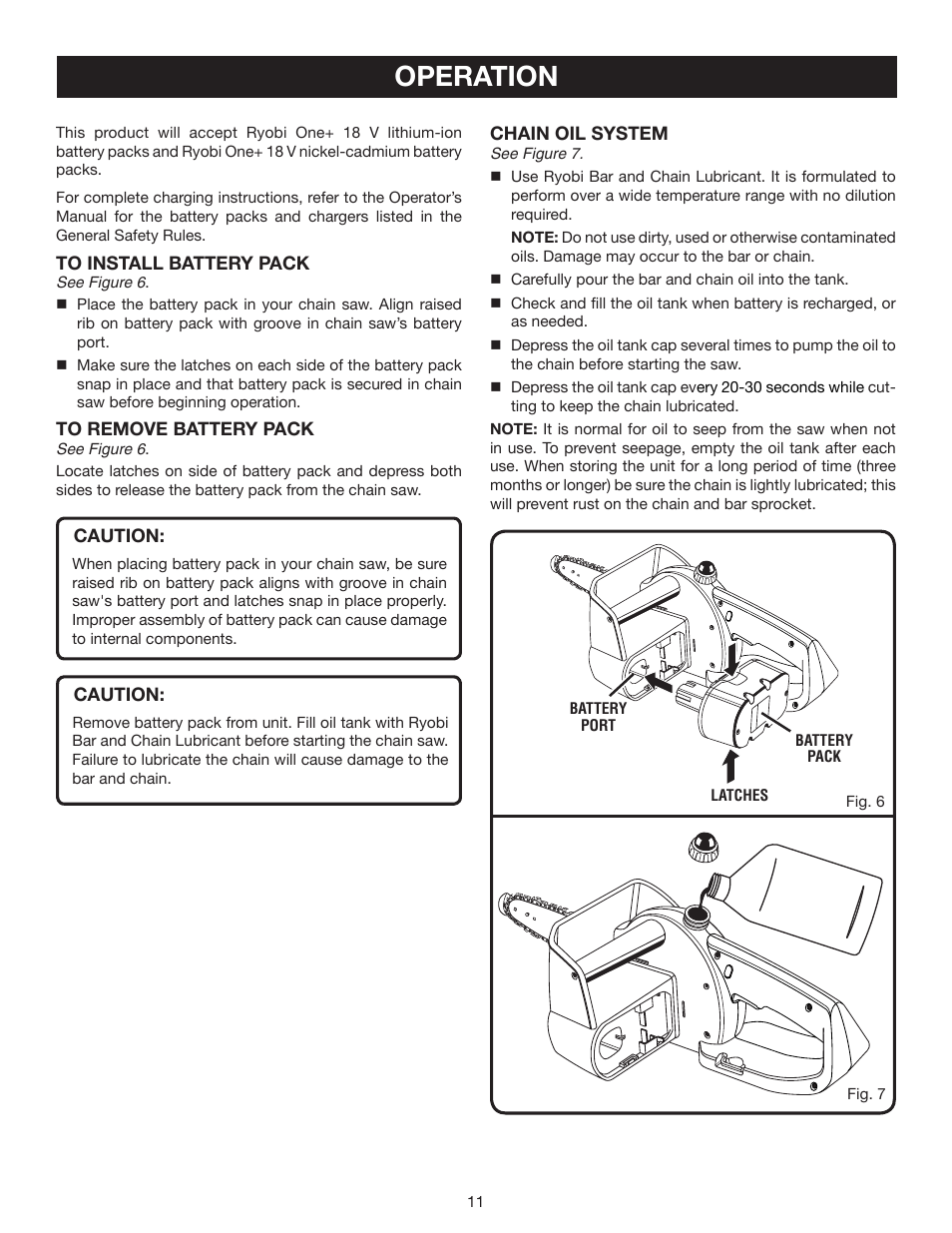 OPERATION

This product will accept Ryobi One+ 18 V lithium-ion battery packs and Ryobi One+ 18 V nickel-cadmium battery packs.

For complete charging instructions, refer to the Operator's Manual for the battery packs and chargers listed in the General Safety Rules.

TO INSTALL BATTERY PACK
See Figure 6.

■ Place the battery pack in your chain saw. Align raised rib on battery pack with groove in chain saw's battery port.

■ Make sure the latches on each side of the battery pack snap in place and that battery pack is secured in chain saw before beginning operation.

TO REMOVE BATTERY PACK
See Figure 6.

Locate latches on side of battery pack and depress both sides to release the battery pack from the chain saw.

CAUTION:
When placing battery pack in your chain saw, be sure raised rib on battery pack aligns with groove in chain saw's battery port and latches snap in place properly. Improper assembly of battery pack can cause damage to internal components.

CAUTION:
Remove battery pack from unit. Fill oil tank with Ryobi Bar and Chain Lubricant before starting the chain saw. Failure to lubricate the chain will cause damage to the bar and chain.

CHAIN OIL SYSTEM
See Figure 7.

■ Use Ryobi Bar and Chain Lubricant. It is formulated to perform over a wide temperature range with no dilution required.

NOTE: Do not use dirty, used or otherwise contaminated oils. Damage may occur to the bar or chain.

■ Carefully pour the bar and chain oil into the tank.

■ Check and fill the oil tank when battery is recharged, or as needed.

■ Depress the oil tank cap several times to pump the oil to the chain before starting the saw.

■ Depress the oil tank cap every 20-30 seconds while cutting to keep the chain lubricated.

NOTE: It is normal for oil to seep from the saw when not in use. To prevent seepage, empty the oil tank after each use. When storing the unit for a long period of time (three months or longer) be sure the chain is lightly lubricated; this will prevent rust on the chain and bar sprocket.

BATTERY PORT
BATTERY PACK
LATCHES
Fig. 6

Fig. 7

11