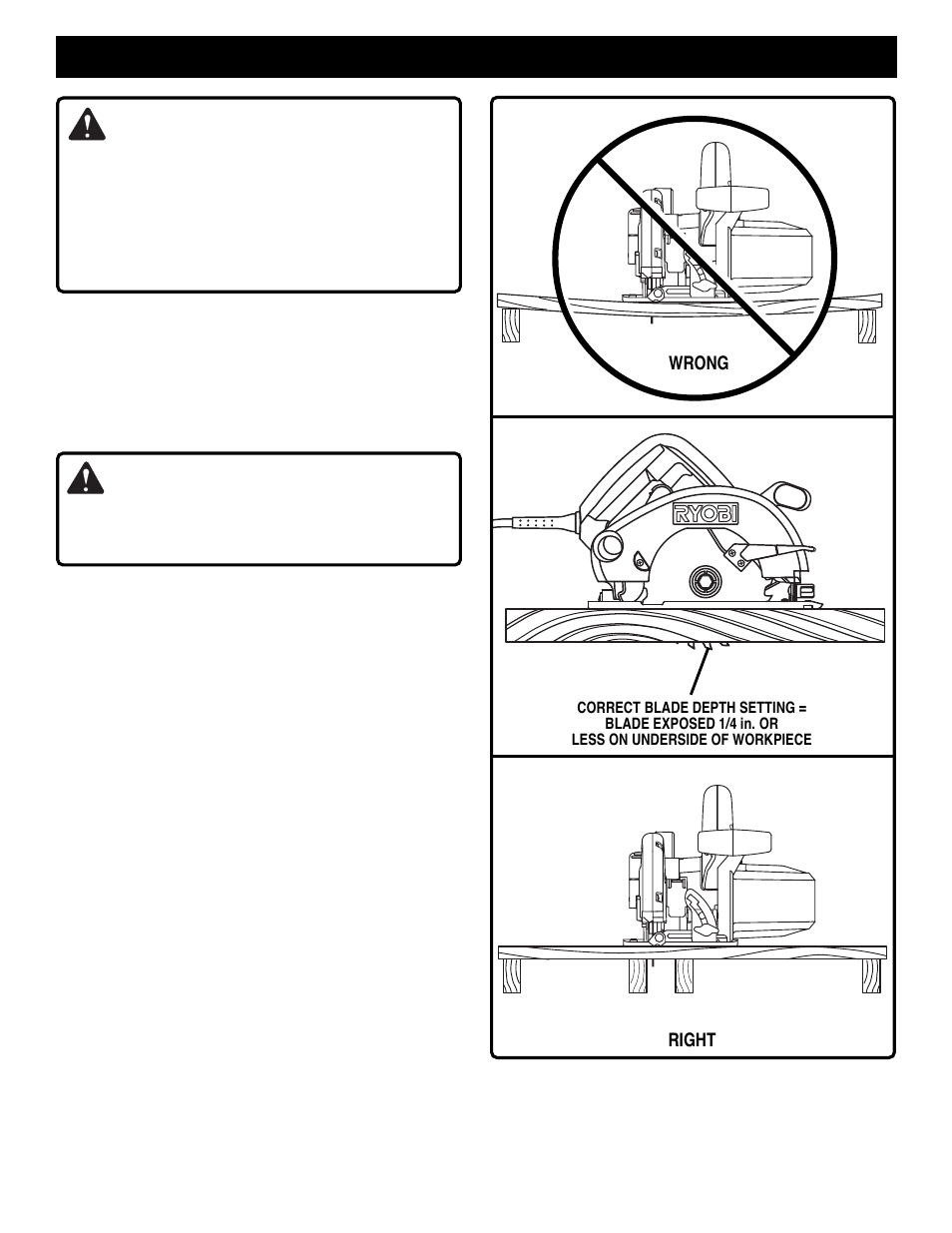 WRONG

RYOBI

CORRECT BLADE DEPTH SETTING = BLADE EXPOSED 1/4 in. OR LESS ON UNDERSIDE OF WORKPIECE

RIGHT