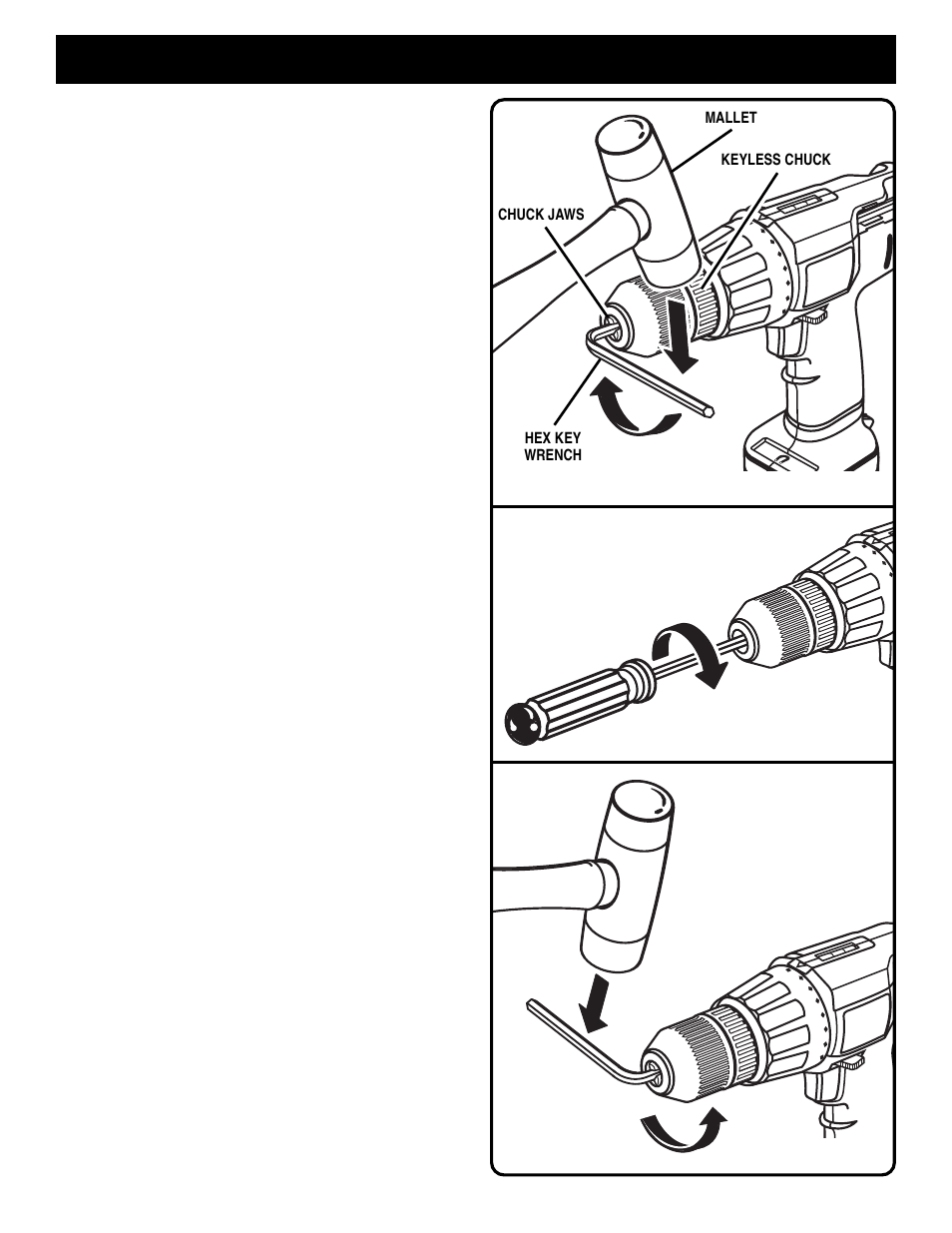 MALLET

KEYLESS CHUCK

CHUCK JAWS

HEX KEY WRENCH