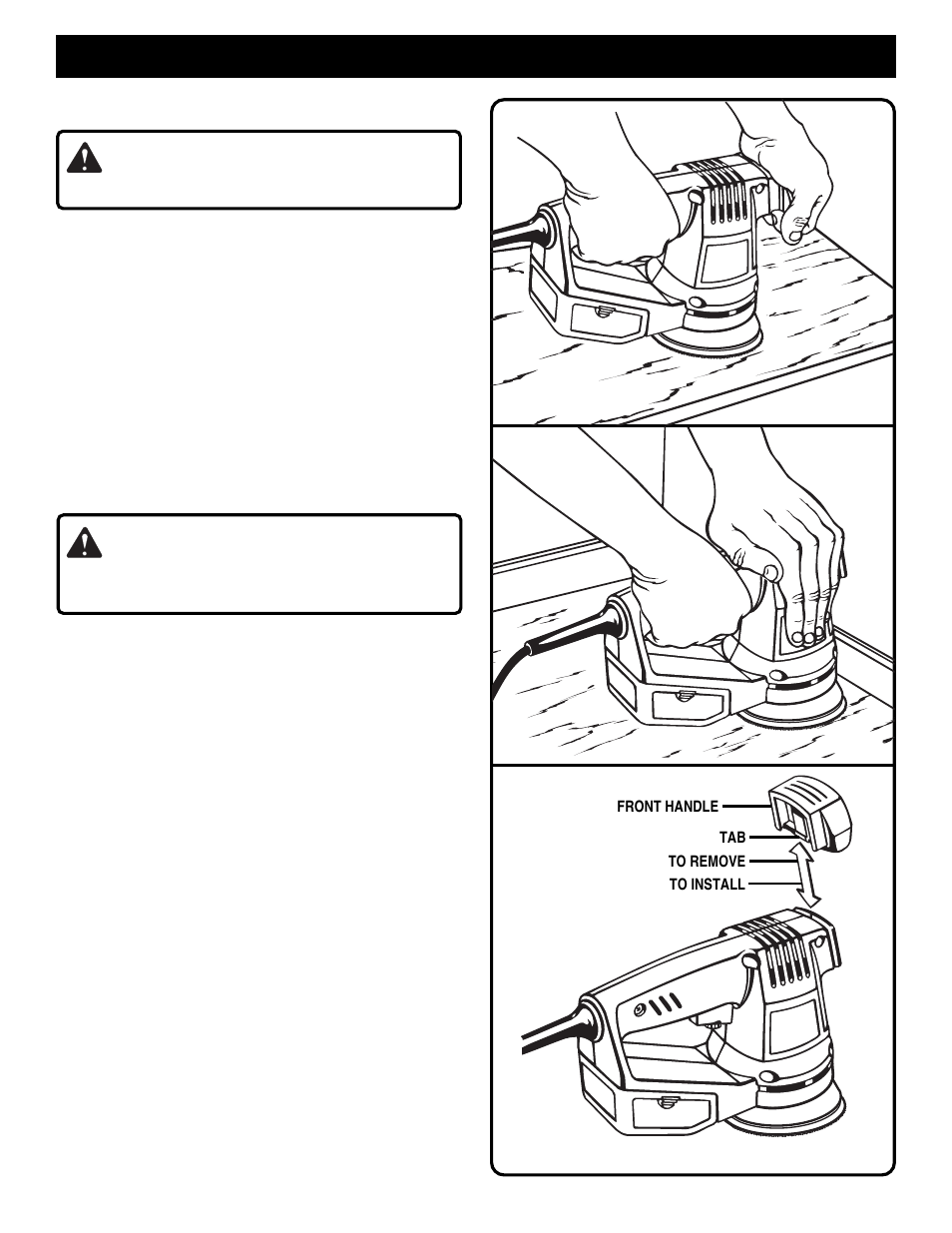 FRONT HANDLE

TAB

TO REMOVE

TO INSTALL