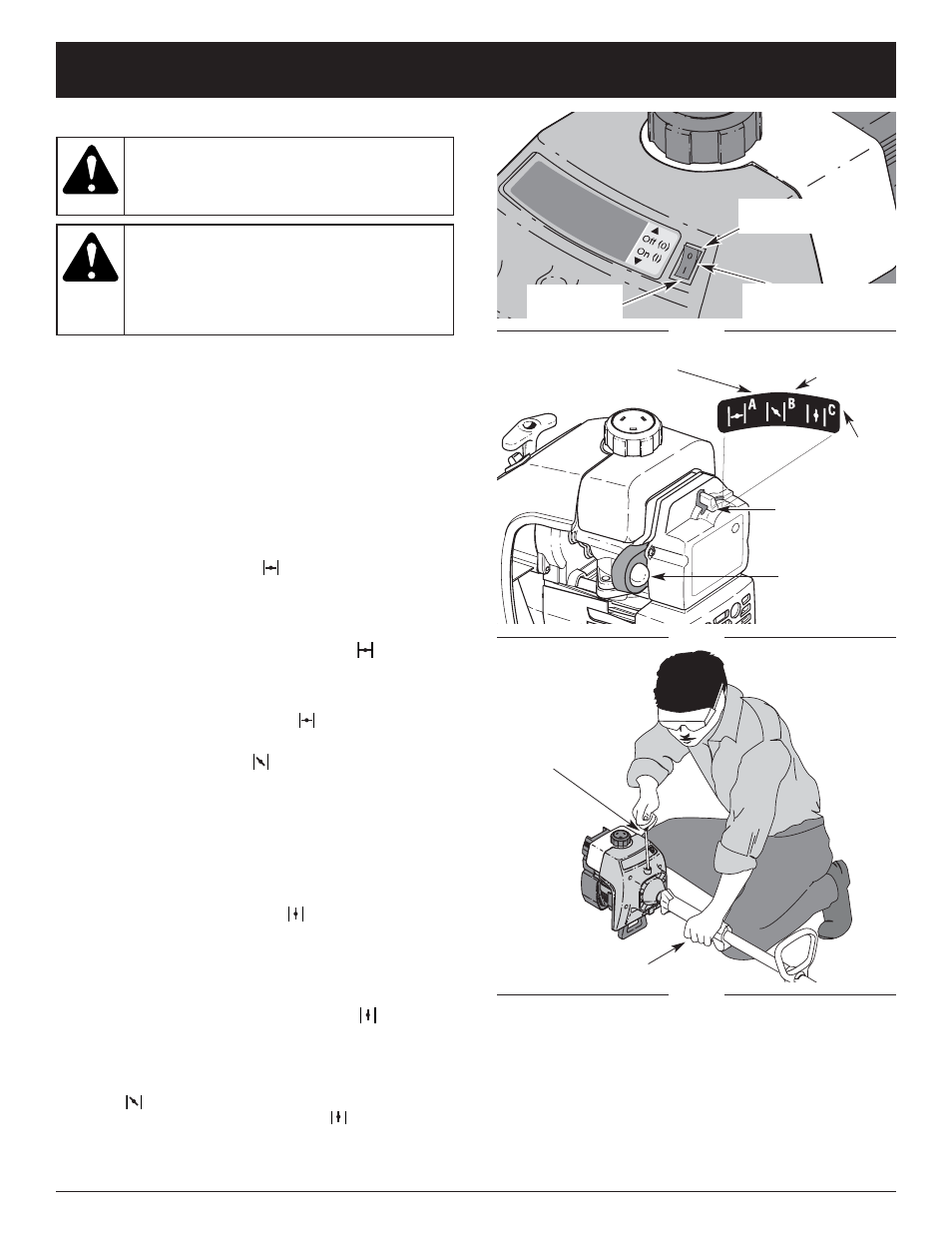 Off (0)
On (I)

A B C