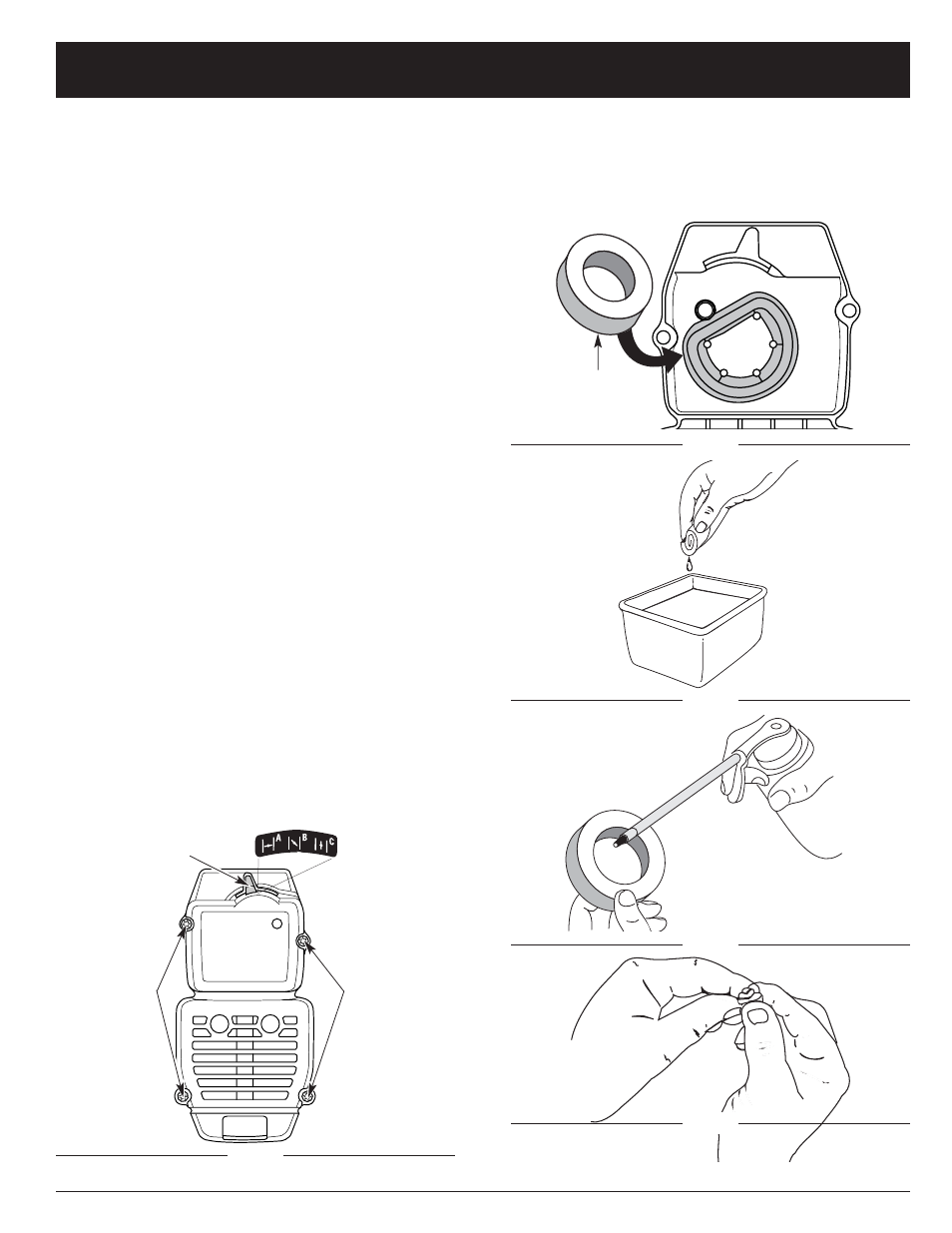 A B C