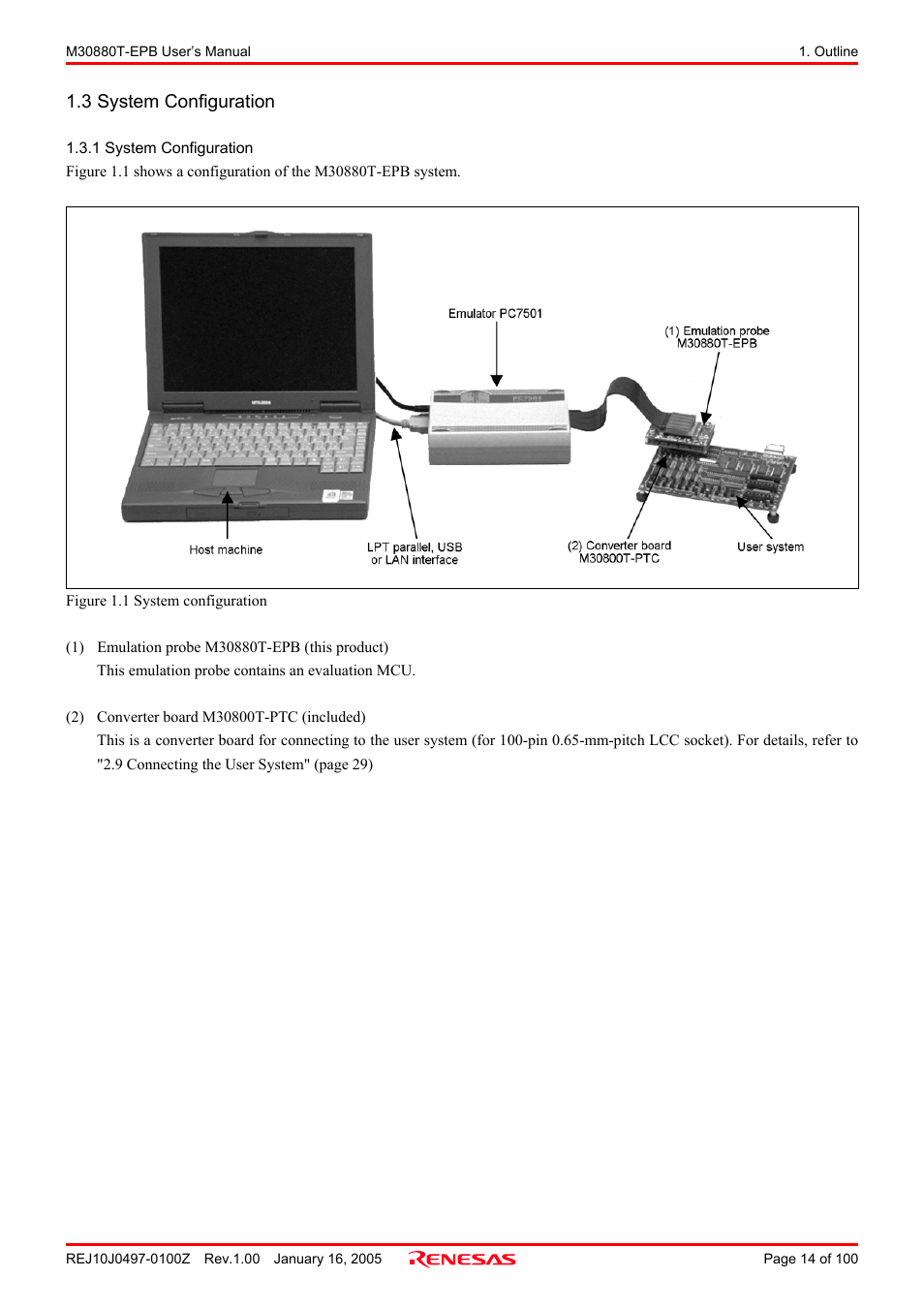 M30880T-EPB User's Manual

1. Outline

1.3 System Configuration

1.3.1 System Configuration

Figure 1.1 shows a configuration of the M30880T-EPB system.

Emulator PC7501

(1) Emulation probe M30880T-EPB

Host machine

LPT parallel, USB or LAN interface

(2) Converter board M30800T-PTC

User system

Figure 1.1 System configuration

(1) Emulation probe M30880T-EPB (this product)
This emulation probe contains an evaluation MCU.

(2) Converter board M30800T-PTC (included)
This is a converter board for connecting to the user system (for 100-pin 0.65-mm-pitch LCC socket). For details, refer to "2.9 Connecting the User System" (page 29)

REJ10J0497-0100Z Rev.1.00 January 16, 2005

RENESAS

Page 14 of 100