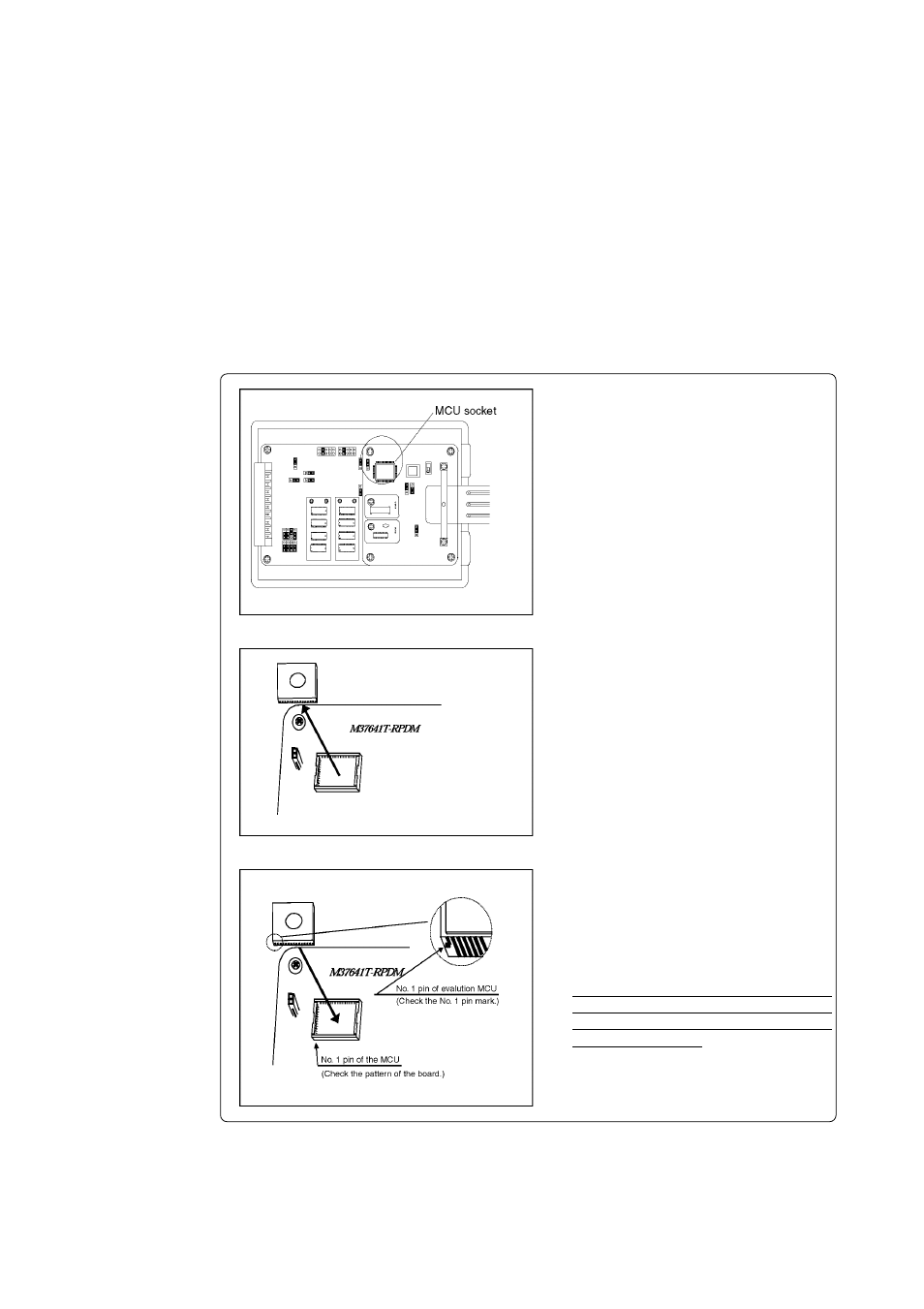 MCU socket

M37641T-RPDM

M37641T-RPDM

No. 1 pin of evalution MCU
(Check the No. 1 pin mark.)

No. 1 pin of the MCU
(Check the pattern of the board.)