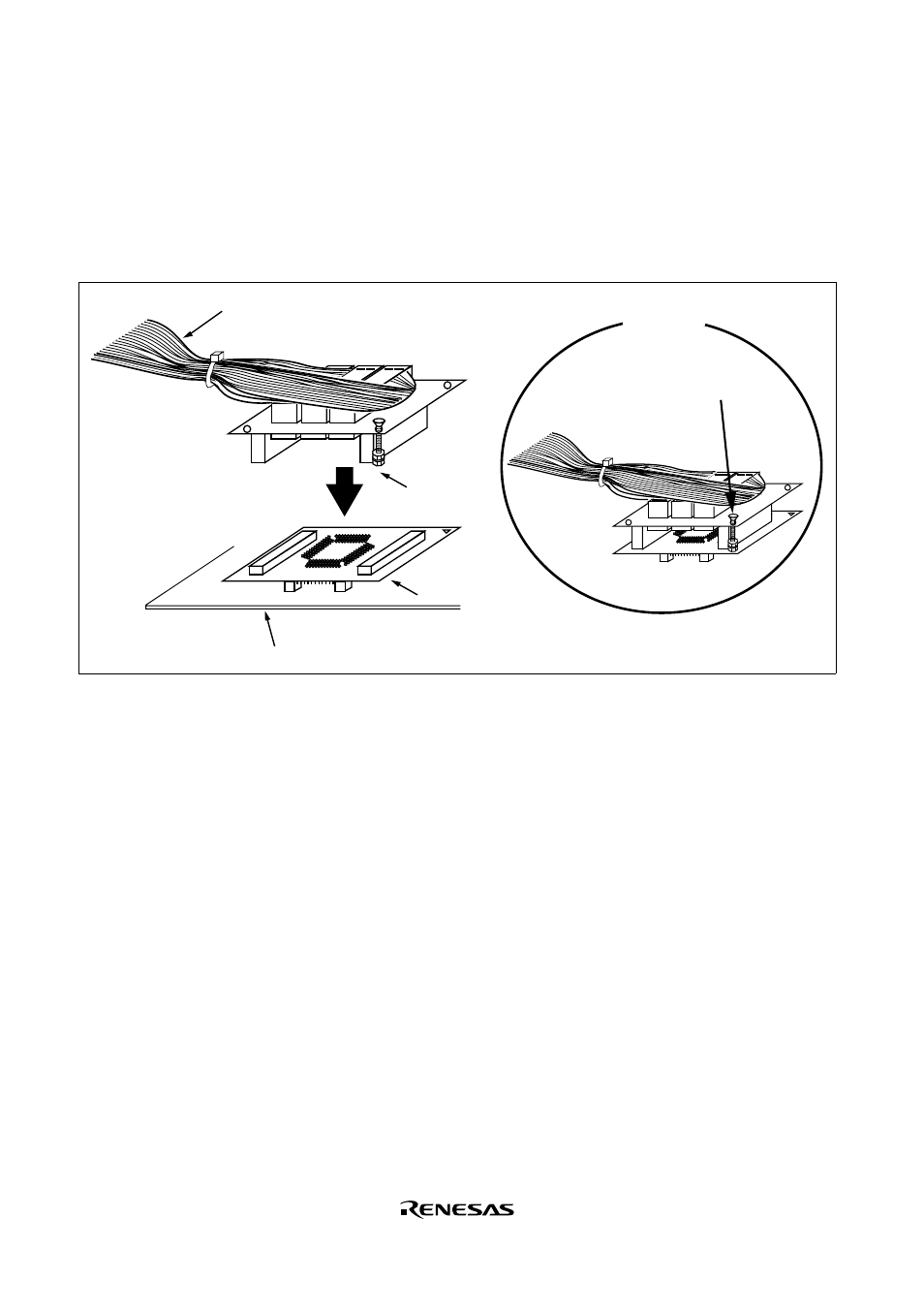 RENESAS