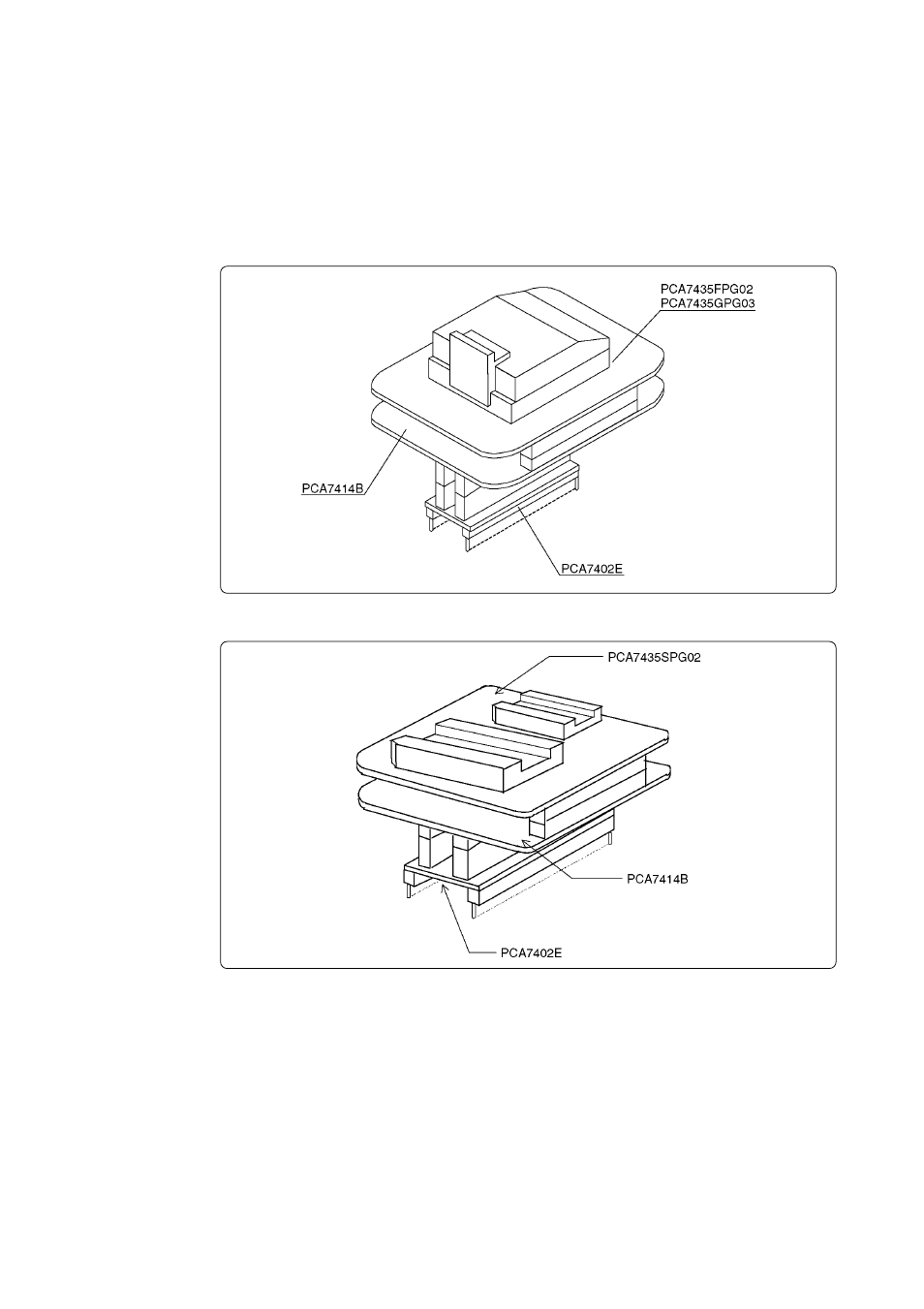 PCA7435FPG02
PCA7435GPG03

PCA7414B

PCA7402E

PCA7435SPG02

PCA7414B

PCA7402E