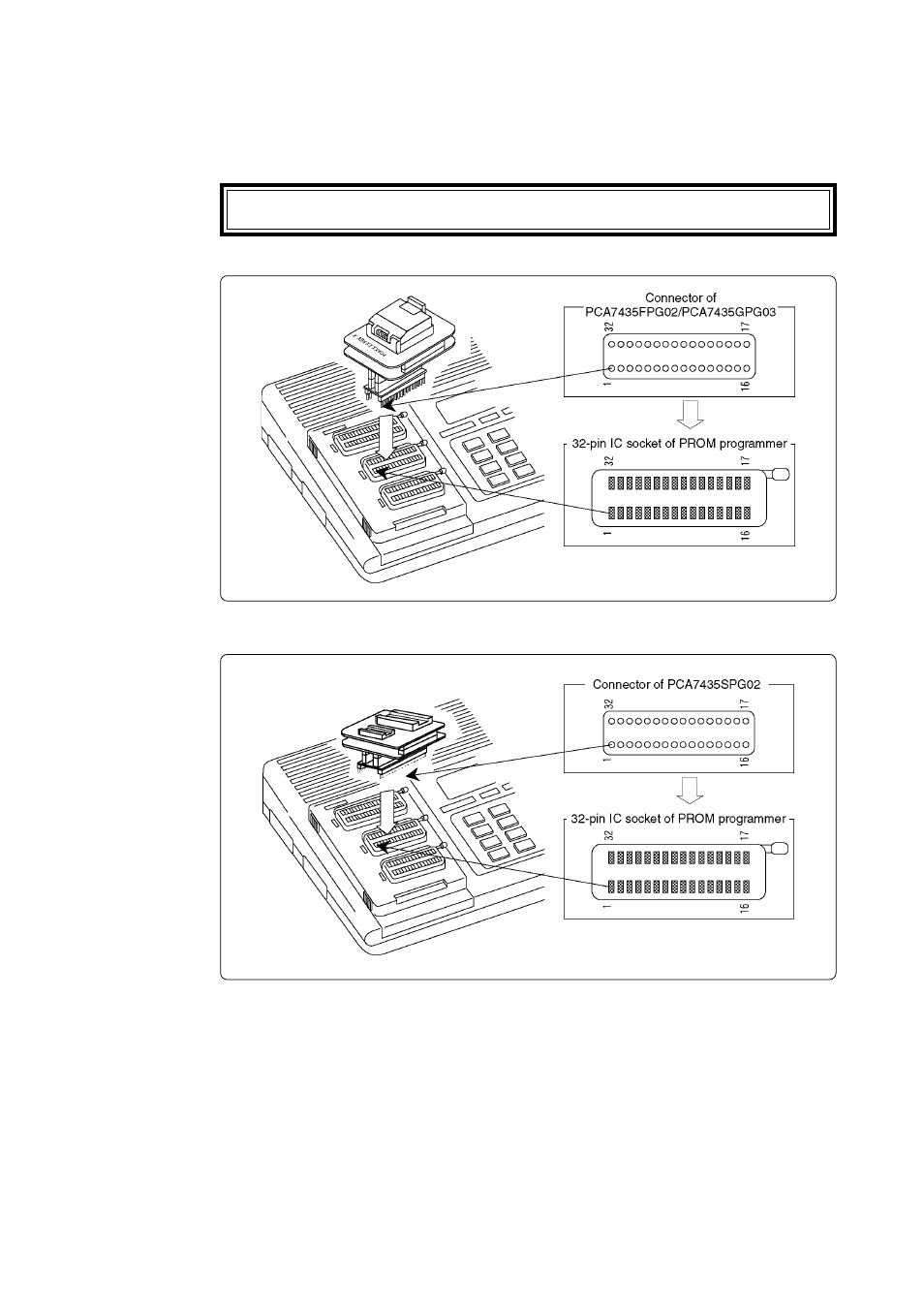 Connector of PCA7435FPG02/PCA7435GPG03

32

17

1

16

32-pin IC socket of PROM programmer

32

17

1

16

Connector of PCA7435SPG02

32

17

1

16

32-pin IC socket of PROM programmer

32

17

1

16