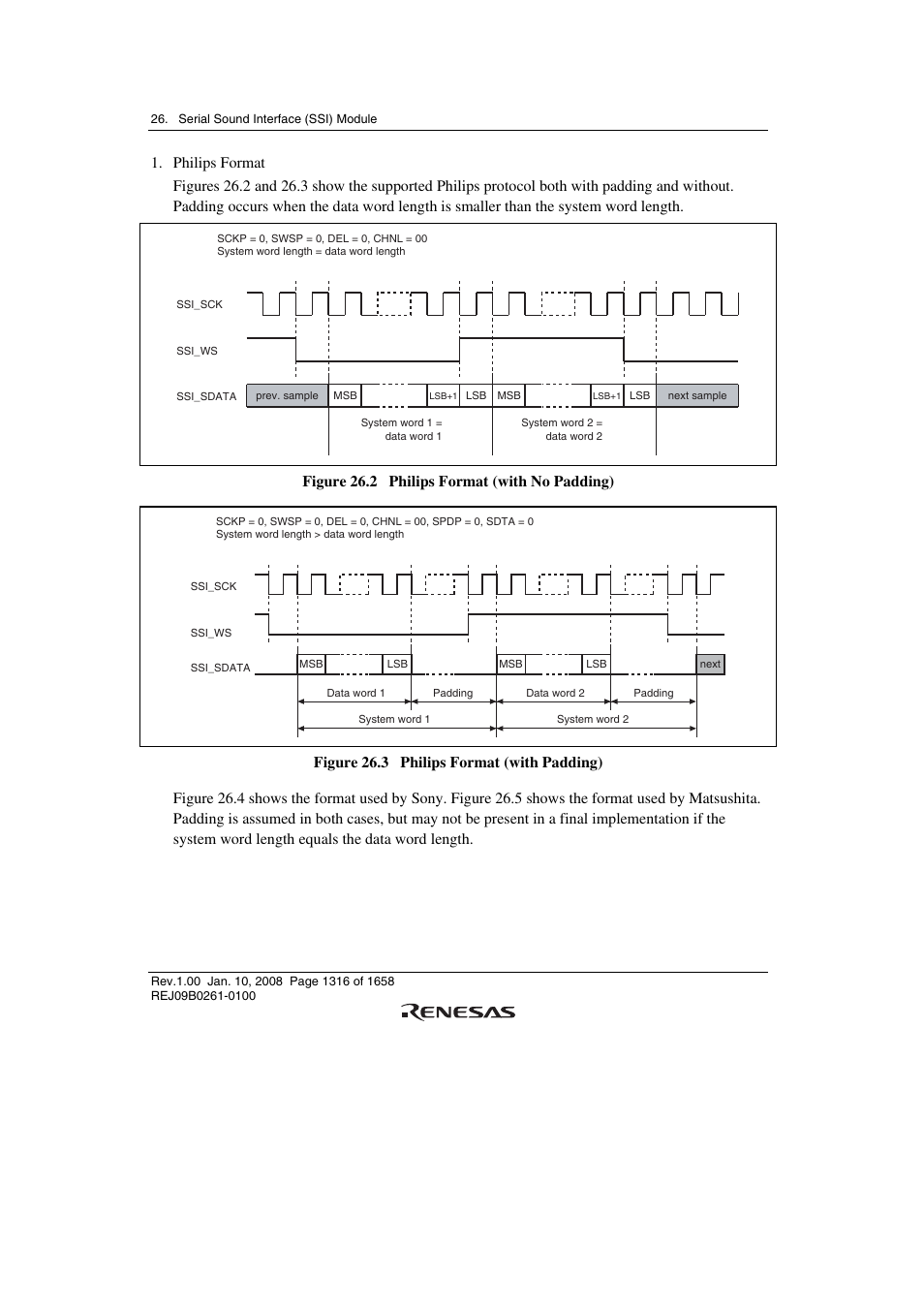 26. Serial Sound Interface (SSI) Module

1. Philips Format

Figures 26.2 and 26.3 show the supported Philips protocol both with padding and without. Padding occurs when the data word length is smaller than the system word length.

SCKP = 0, SWSP = 0, DEL = 0, CHNL = 00
System word length = data word length

SSI_SCK

SSI_WS

SSI_SDATA

prev. sample MSB LSB+1 LSB MSB LSB+1 LSB next sample

System word 1 = data word 1

System word 2 = data word 2

Figure 26.2 Philips Format (with No Padding)

SCKP = 0, SWSP = 0, DEL = 0, CHNL = 00, SPDP = 0, SDTA = 0
System word length > data word length

SSI_SCK

SSI_WS

SSI_SDATA

MSB LSB MSB LSB next

Data word 1 Padding Data word 2 Padding

System word 1 System word 2

Figure 26.3 Philips Format (with Padding)

Figure 26.4 shows the format used by Sony. Figure 26.5 shows the format used by Matsushita. Padding is assumed in both cases, but may not be present in a final implementation if the system word length equals the data word length.

Rev.1.00 Jan. 10, 2008 Page 1316 of 1658
REJ09B0261-0100

RENESAS