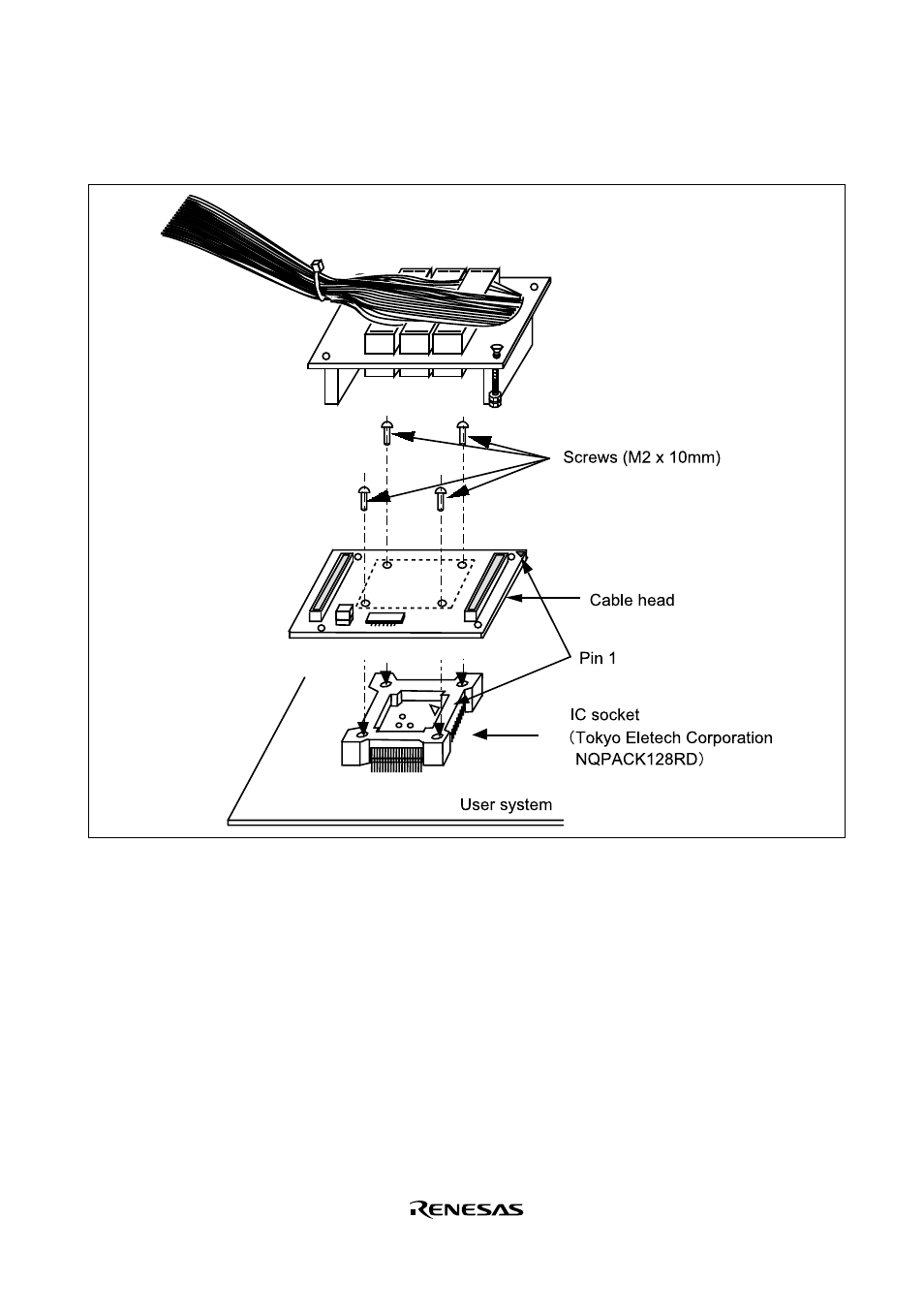 Screws (M2 x 10mm)

Cable head

Pin 1

IC socket
(Tokyo Eletech Corporation
NQPACK128RD)

User system

RENESAS