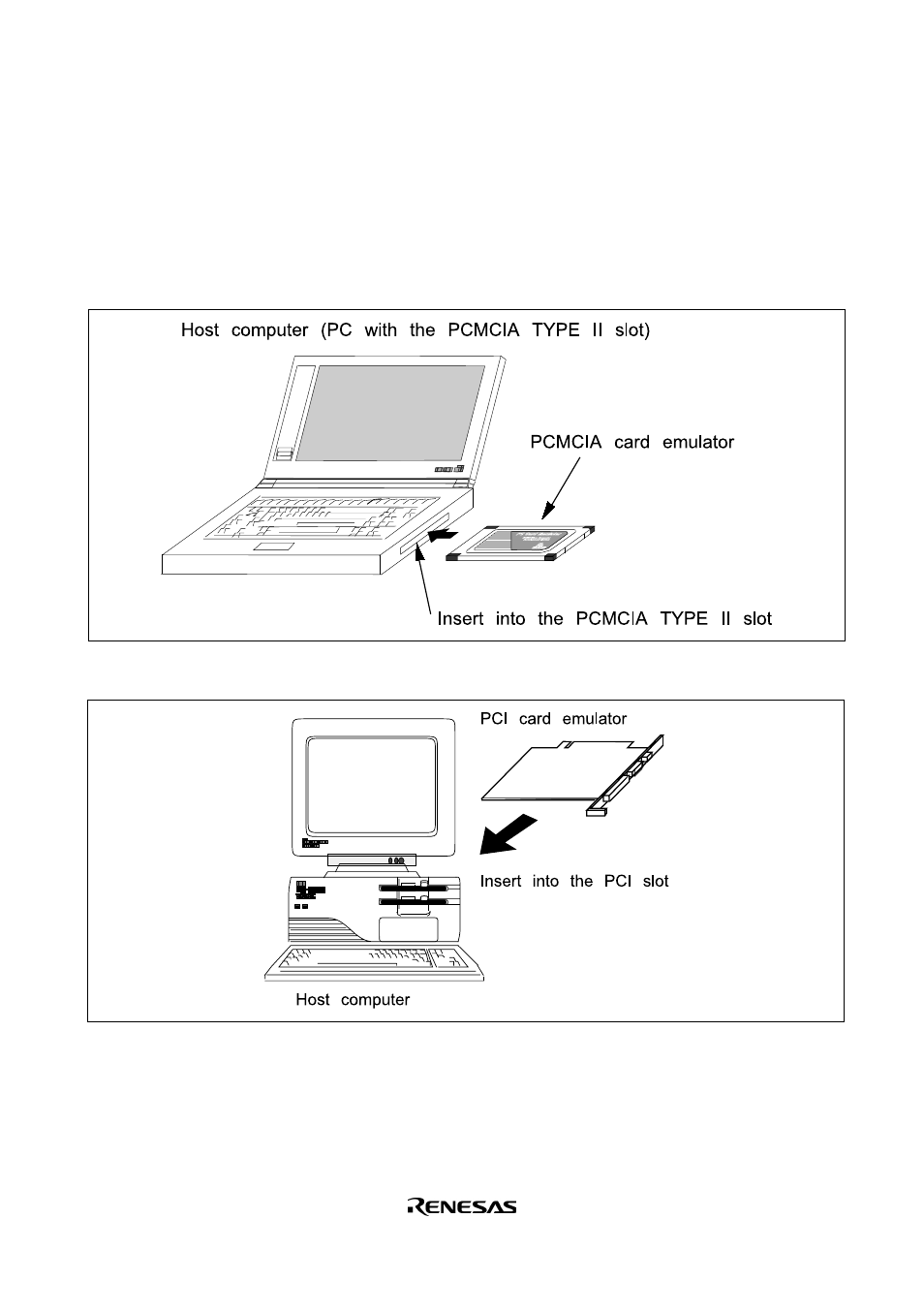 Host computer (PC with the PCMCIA TYPE II slot)

PCMCIA card emulator

Insert into the PCMCIA TYPE II slot

PCI card emulator

Insert into the PCI slot

Host computer

RENESAS