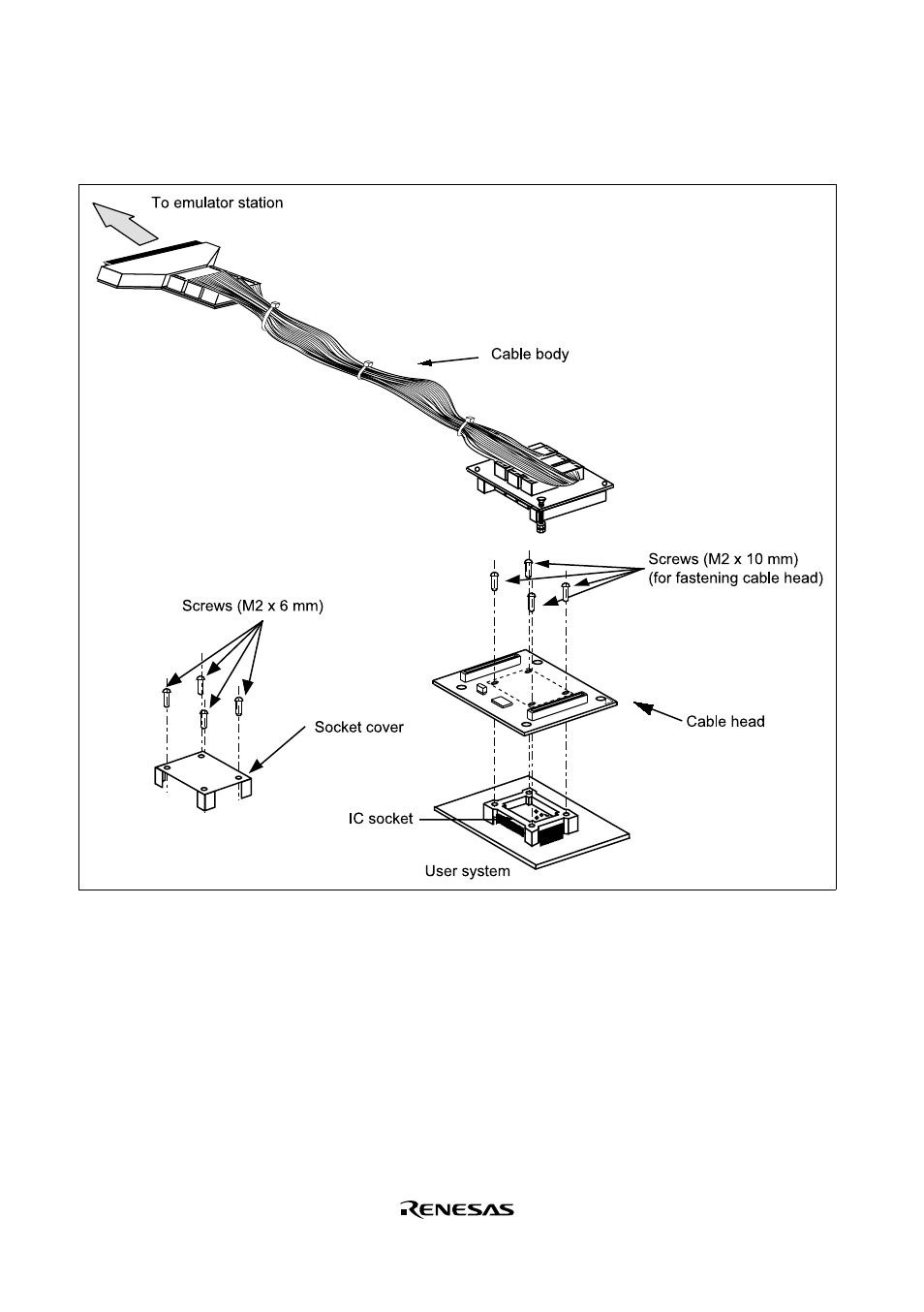 To emulator station

Cable body

Screws (M2 x 10 mm)
(for fastening cable head)

Screws (M2 x 6 mm)

Cable head

Socket cover

IC socket

User system

RENESAS