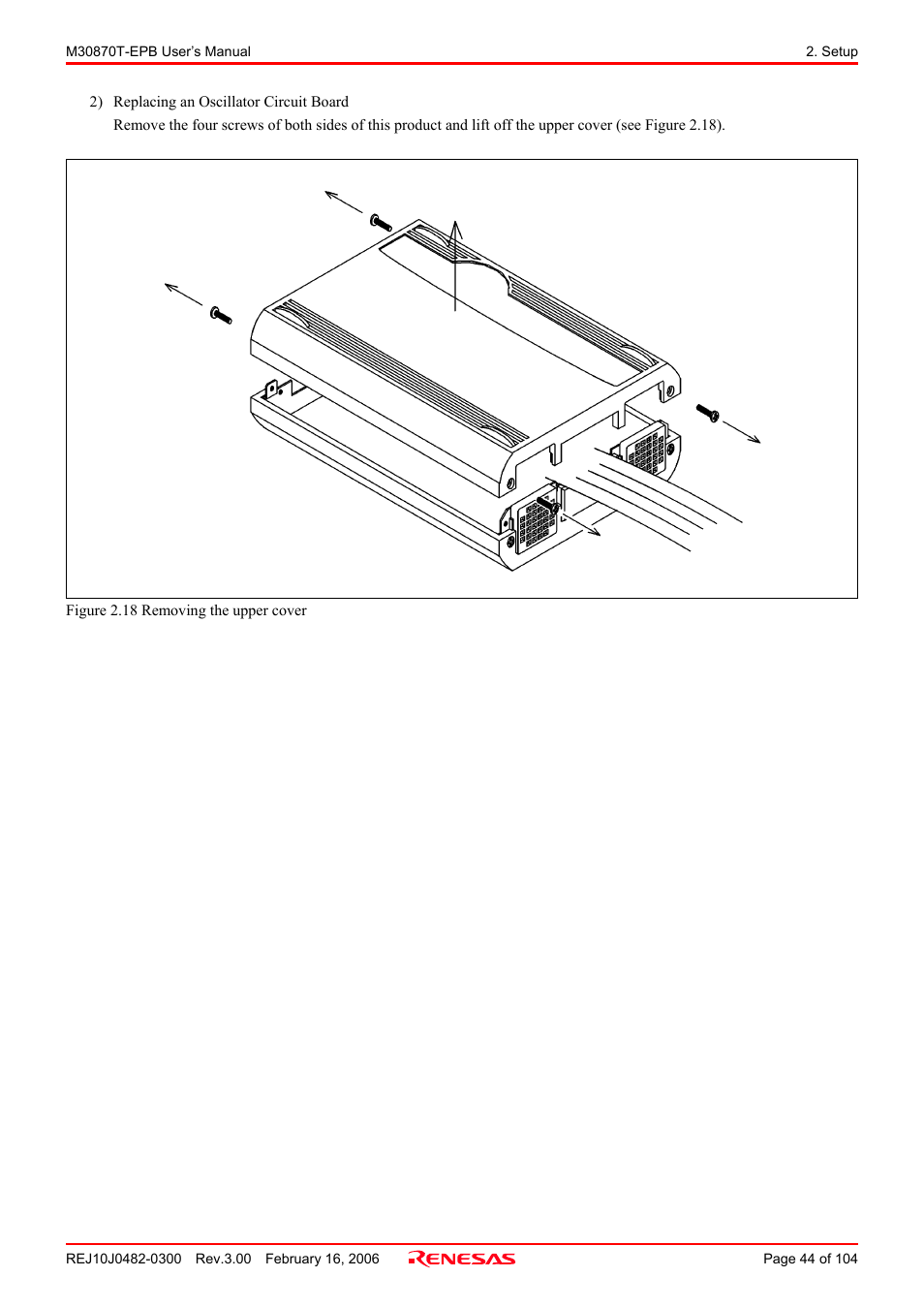 M30870T-EPB User's Manual

2. Setup

2) Replacing an Oscillator Circuit Board
Remove the four screws of both sides of this product and lift off the upper cover (see Figure 2.18).

Figure 2.18 Removing the upper cover

REJ10J0482-0300 Rev.3.00 February 16, 2006

RENESAS

Page 44 of 104