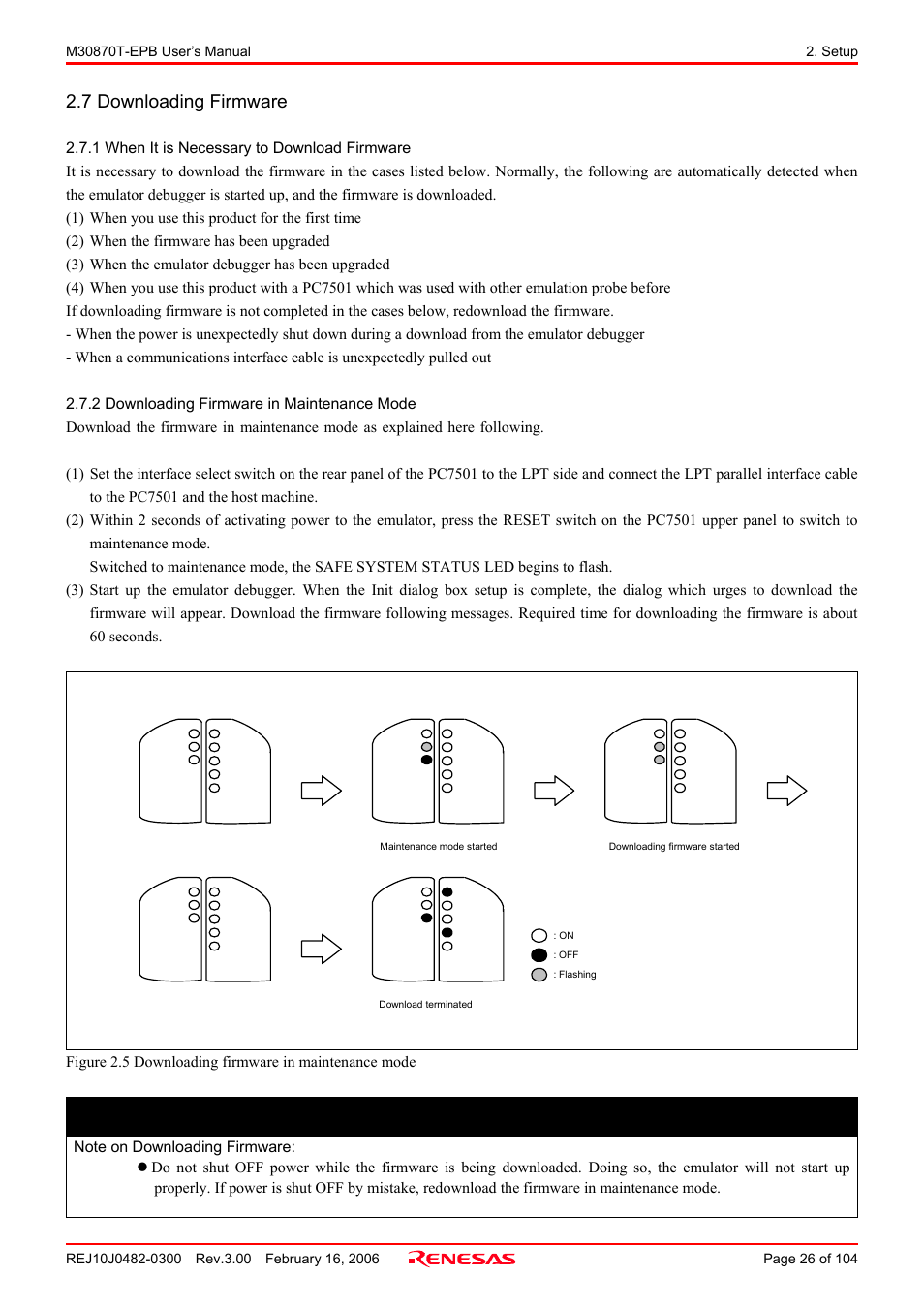 M30870T-EPB User's Manual 2. Setup

2.7 Downloading Firmware

2.7.1 When It is Necessary to Download Firmware

It is necessary to download the firmware in the cases listed below. Normally, the following are automatically detected when the emulator debugger is started up, and the firmware is downloaded.
(1) When you use this product for the first time
(2) When the firmware has been upgraded
(3) When the emulator debugger has been upgraded
(4) When you use this product with a PC7501 which was used with other emulation probe before
If downloading firmware is not completed in the cases below, redownload the firmware.
- When the power is unexpectedly shut down during a download from the emulator debugger
- When a communications interface cable is unexpectedly pulled out

2.7.2 Downloading Firmware in Maintenance Mode

Download the firmware in maintenance mode as explained here following.

(1) Set the interface select switch on the rear panel of the PC7501 to the LPT side and connect the LPT parallel interface cable to the PC7501 and the host machine.
(2) Within 2 seconds of activating power to the emulator, press the RESET switch on the PC7501 upper panel to switch to maintenance mode.
Switched to maintenance mode, the SAFE SYSTEM STATUS LED begins to flash.
(3) Start up the emulator debugger. When the Init dialog box setup is complete, the dialog which urges to download the firmware will appear. Download the firmware following messages. Required time for downloading the firmware is about 60 seconds.

Maintenance mode started

Downloading firmware started

Download terminated

: ON
: OFF
: Flashing

Figure 2.5 Downloading firmware in maintenance mode

Note on Downloading Firmware:
● Do not shut OFF power while the firmware is being downloaded. Doing so, the emulator will not start up properly. If power is shut OFF by mistake, redownload the firmware in maintenance mode.

REJ10J0482-0300 Rev.3.00 February 16, 2006 RENESAS Page 26 of 104