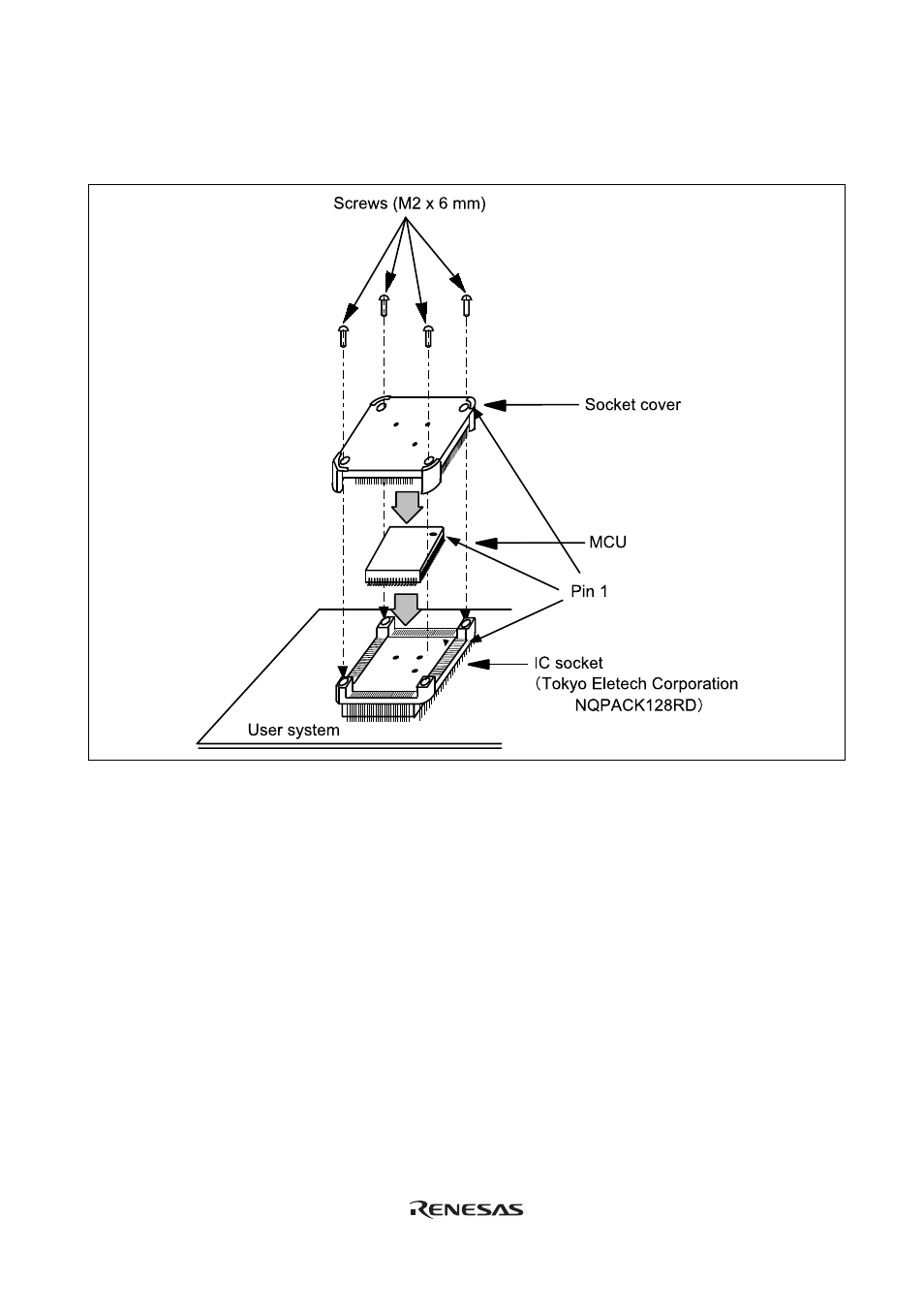 Screws (M2 x 6 mm)

Socket cover

MCU

Pin 1

IC socket
(Tokyo Eletech Corporation
NQPACK128RD)

User system

RENESAS