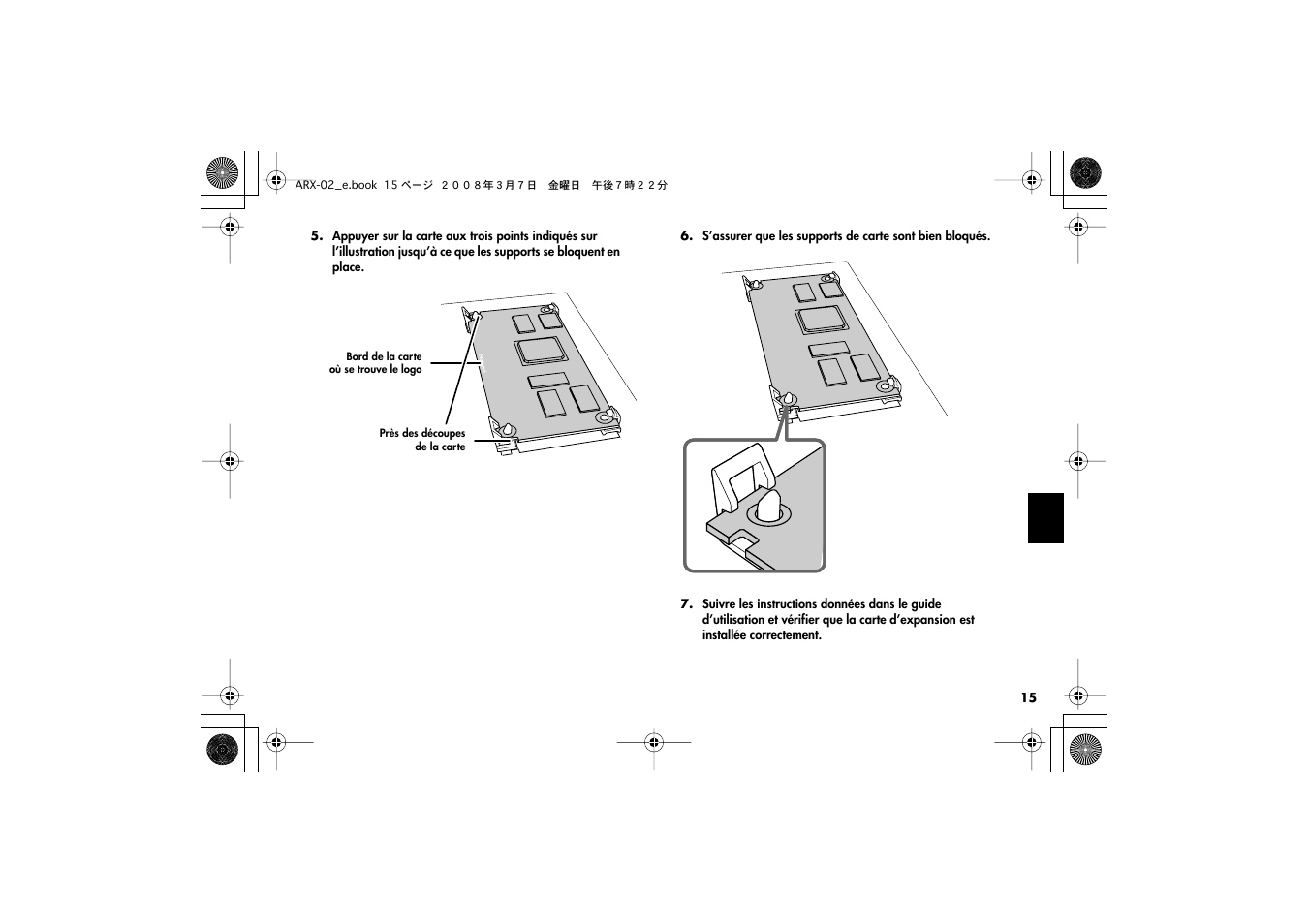 ARX-02_e.book 15 ページ ２００８年３月７日 金曜日 午後７時２２分

5. Appuyer sur la carte aux trois points indiqués sur l'illustration jusqu'à ce que les supports se bloquent en place.

Bord de la carte où se trouve le logo

Près des découpes de la carte

6. S'assurer que les supports de carte sont bien bloqués.

7. Suivre les instructions données dans le guide d'utilisation et vérifier que la carte d'expansion est installée correctement.

15