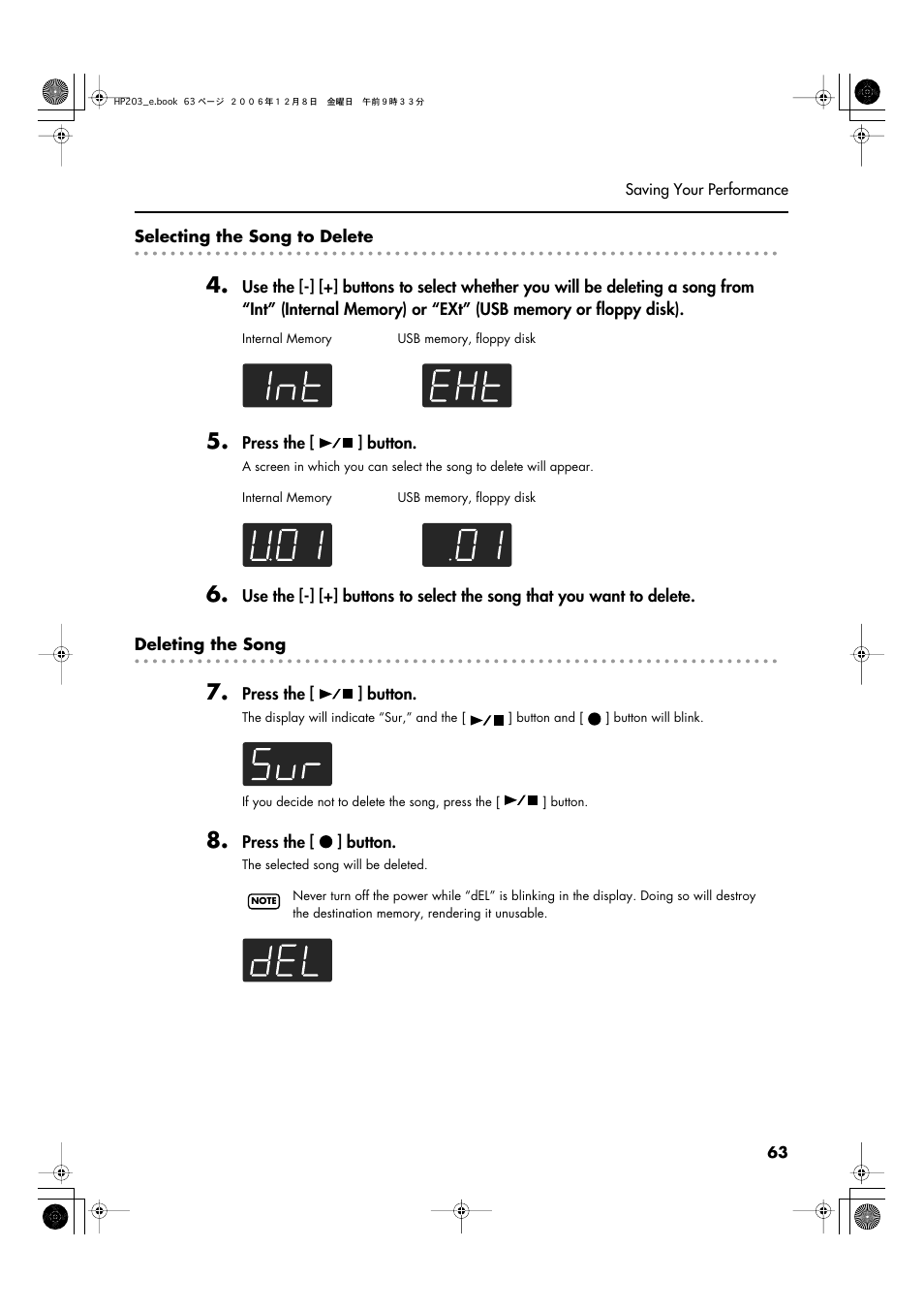 HP203_e.book 63 ページ ２００６年１２月８日 金曜日 午前９時３３分

Saving Your Performance

Selecting the Song to Delete

4. Use the [-] [+] buttons to select whether you will be deleting a song from "Int" (Internal Memory) or "EXt" (USB memory or floppy disk).

Internal Memory USB memory, floppy disk

Int EHt

5. Press the [ ►/■ ] button.

A screen in which you can select the song to delete will appear.

Internal Memory USB memory, floppy disk

U.01 .01

6. Use the [-] [+] buttons to select the song that you want to delete.

Deleting the Song

7. Press the [ ►/■ ] button.

The display will indicate "Sur," and the [ ►/■ ] button and [ ● ] button will blink.

Sur

If you decide not to delete the song, press the [ ►/■ ] button.

8. Press the [ ● ] button.

The selected song will be deleted.

NOTE Never turn off the power while "dEL" is blinking in the display. Doing so will destroy the destination memory, rendering it unusable.

dEL

63