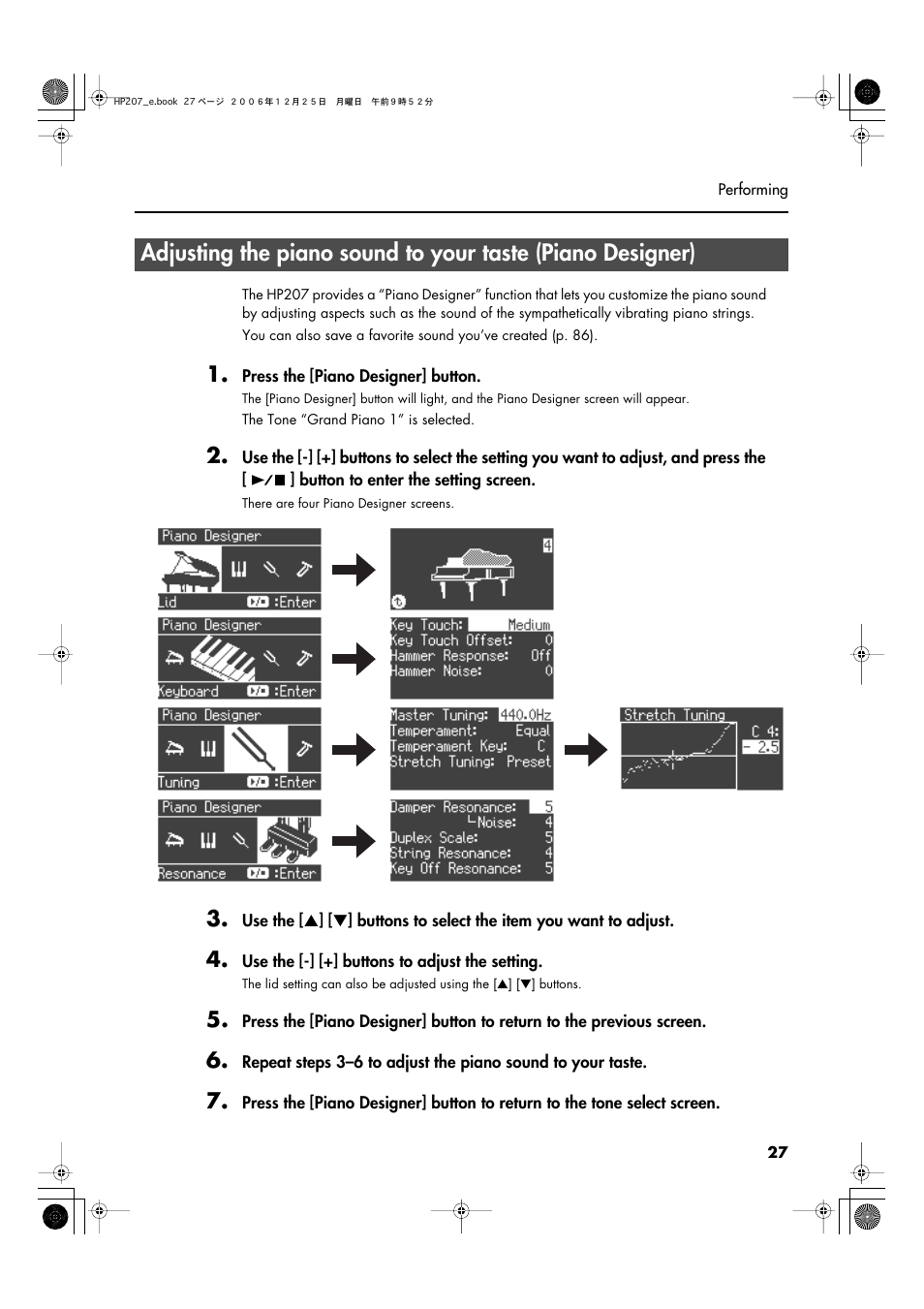 HP207_e.book 27 ページ ２００６年１２月２５日　月曜日　午前９時５２分

Performing

Adjusting the piano sound to your taste (Piano Designer)

The HP207 provides a “Piano Designer” function that lets you customize the piano sound by adjusting aspects such as the sound of the sympathetically vibrating piano strings.

You can also save a favorite sound you’ve created (p. 86).

1. Press the [Piano Designer] button.

The [Piano Designer] button will light, and the Piano Designer screen will appear.

The Tone “Grand Piano 1” is selected.

2. Use the [-] [+] buttons to select the setting you want to adjust, and press the [ ►/■ ] button to enter the setting screen.

There are four Piano Designer screens.

Piano Designer
Lid ►/■ :Enter

4

Piano Designer
Keyboard ►/■ :Enter

Key Touch: Medium
Key Touch Offset: 0
Hammer Response: Off
Hammer Noise: 0

Piano Designer
Tuning ►/■ :Enter

Master Tuning: 440.0Hz
Temperament: Equal
Temperament Key: C
Stretch Tuning: Preset

Stretch Tuning
C 4:
- 2.5

Piano Designer
Resonance ►/■ :Enter

Damper Resonance: 5
└Noise: 4
Duplex Scale: 5
String Resonance: 4
Key Off Resonance: 5

3. Use the [▲] [▼] buttons to select the item you want to adjust.

4. Use the [-] [+] buttons to adjust the setting.

The lid setting can also be adjusted using the [▲] [▼] buttons.

5. Press the [Piano Designer] button to return to the previous screen.

6. Repeat steps 3–6 to adjust the piano sound to your taste.

7. Press the [Piano Designer] button to return to the tone select screen.

27