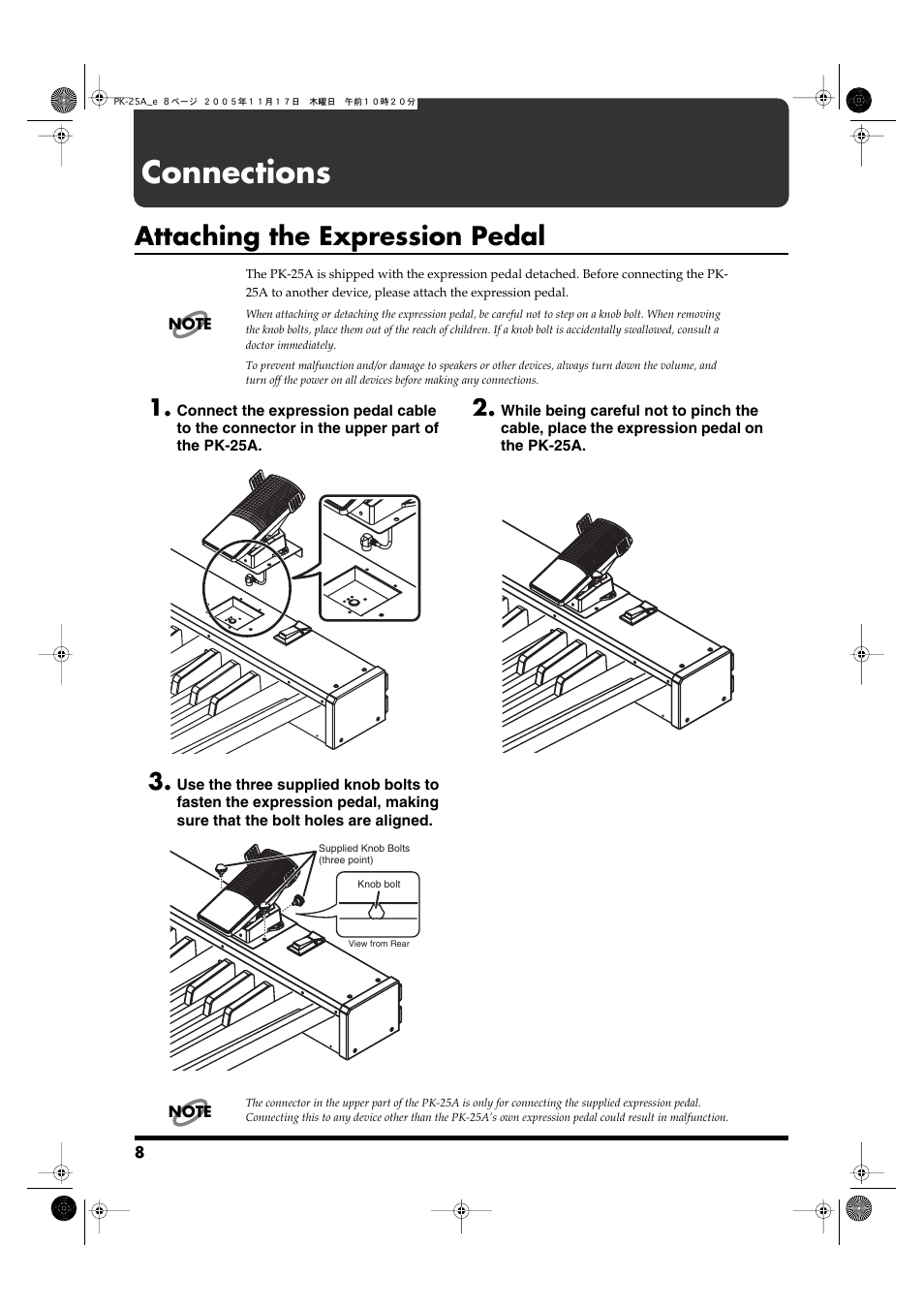 PK-25A_e 8ページ ２００５年１１月１７日 木曜日 午前１０時２０分

Connections

Attaching the Expression Pedal

The PK-25A is shipped with the expression pedal detached. Before connecting the PK-25A to another device, please attach the expression pedal.

NOTE

When attaching or detaching the expression pedal, be careful not to step on a knob bolt. When removing the knob bolts, place them out of the reach of children. If a knob bolt is accidentally swallowed, consult a doctor immediately.

To prevent malfunction and/or damage to speakers or other devices, always turn down the volume, and turn off the power on all devices before making any connections.

1. Connect the expression pedal cable to the connector in the upper part of the PK-25A.

2. While being careful not to pinch the cable, place the expression pedal on the PK-25A.

3. Use the three supplied knob bolts to fasten the expression pedal, making sure that the bolt holes are aligned.

Supplied Knob Bolts (three point)

Knob bolt

View from Rear

NOTE

The connector in the upper part of the PK-25A is only for connecting the supplied expression pedal. Connecting this to any device other than the PK-25A's own expression pedal could result in malfunction.

8