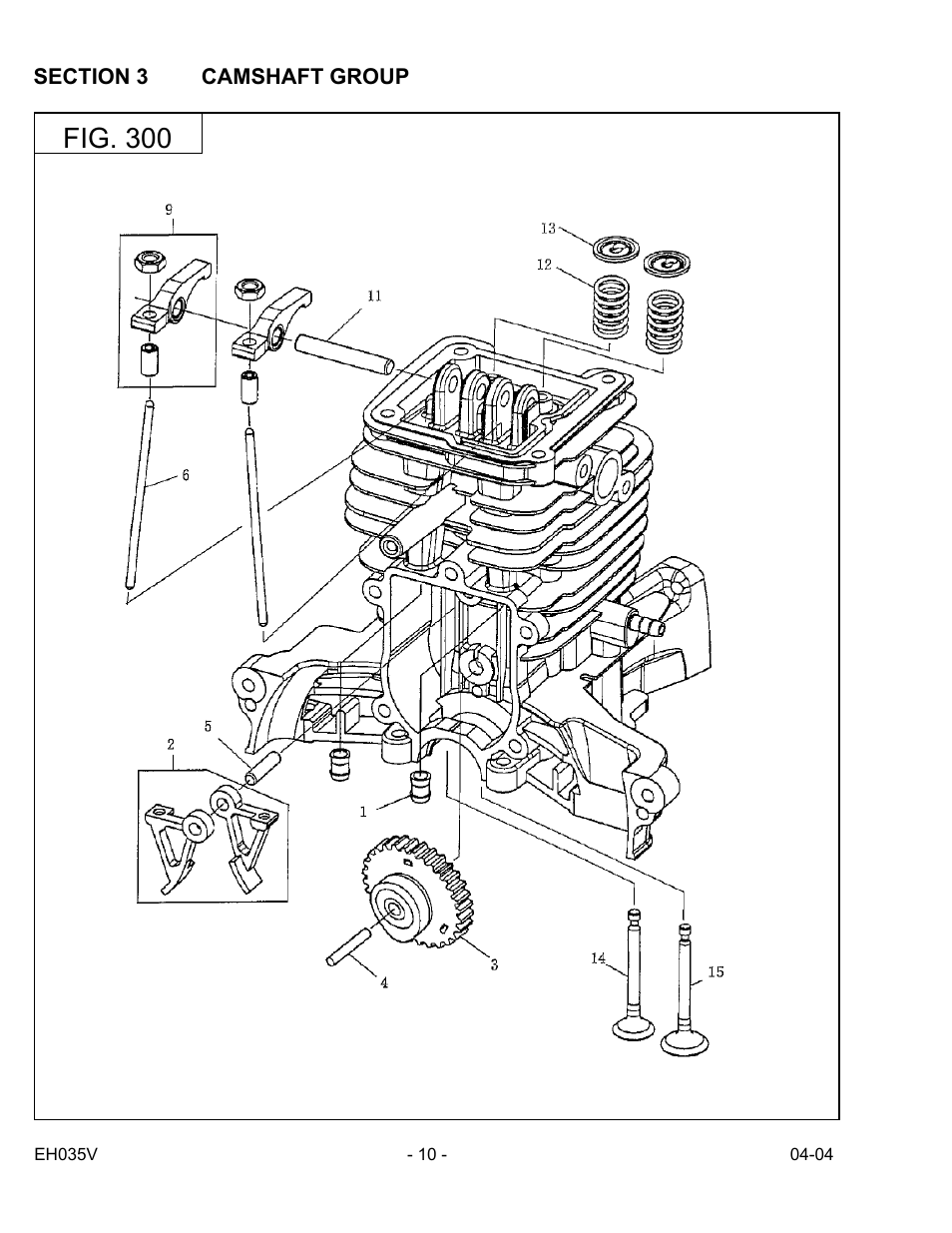 SECTION 3 CAMSHAFT GROUP

FIG. 300

9

13

12

11

6

5

2

1

3

4

14

15

EH035V

- 10 -

04-04