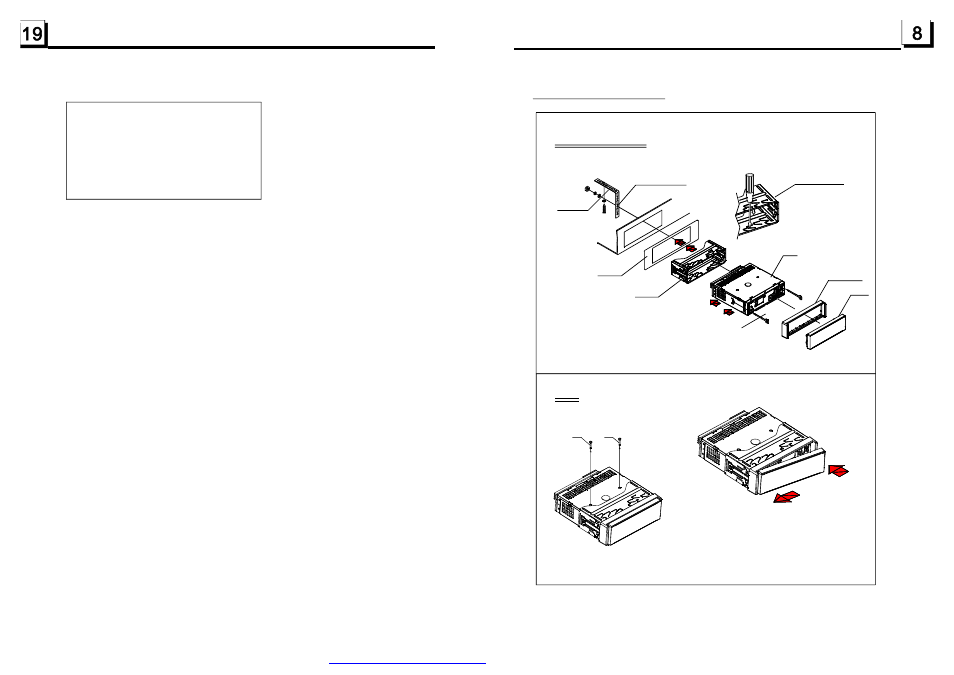 19

8