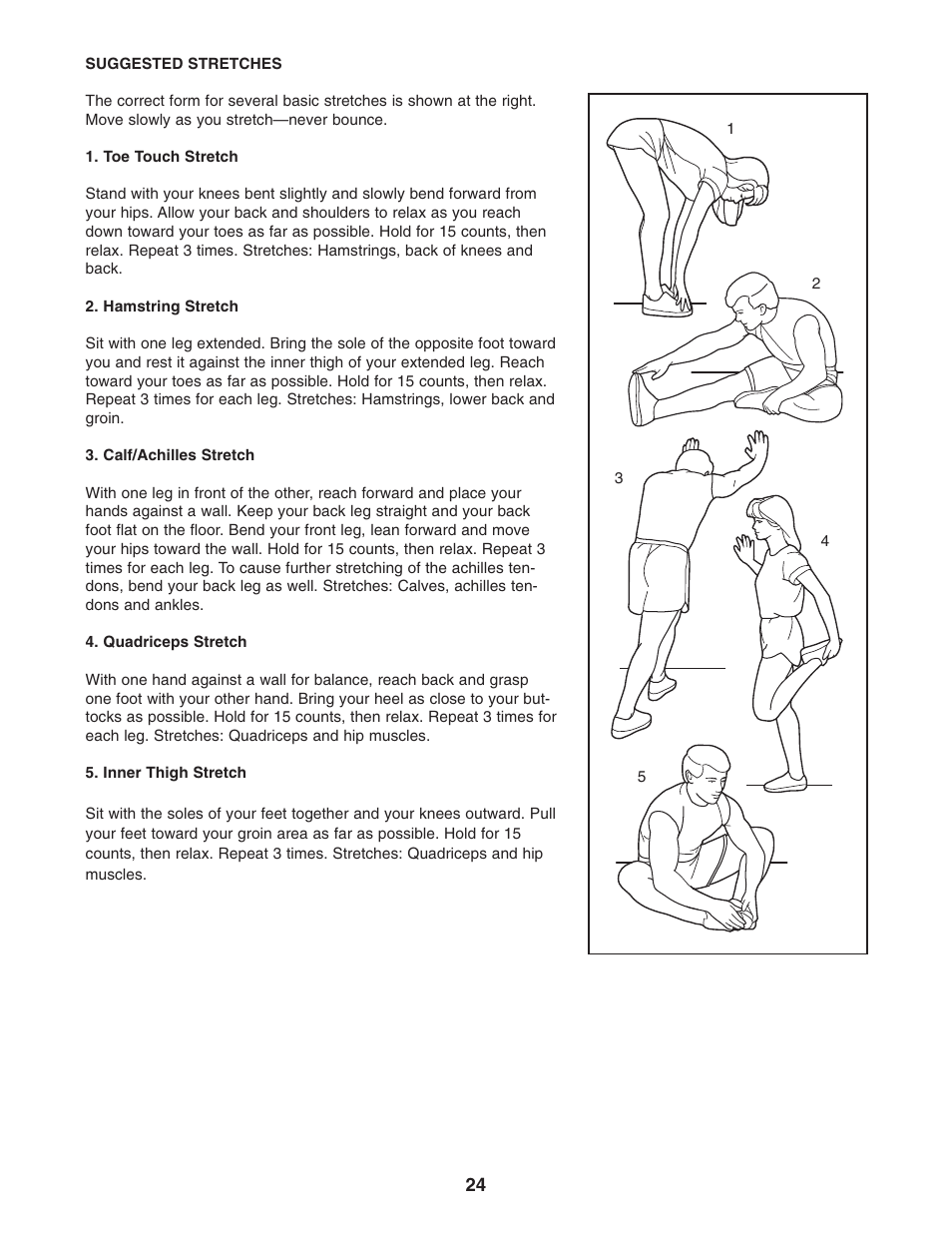 SUGGESTED STRETCHES

The correct form for several basic stretches is shown at the right. Move slowly as you stretch—never bounce.

1. Toe Touch Stretch

Stand with your knees bent slightly and slowly bend forward from your hips. Allow your back and shoulders to relax as you reach down toward your toes as far as possible. Hold for 15 counts, then relax. Repeat 3 times. Stretches: Hamstrings, back of knees and back.

2. Hamstring Stretch

Sit with one leg extended. Bring the sole of the opposite foot toward you and rest it against the inner thigh of your extended leg. Reach toward your toes as far as possible. Hold for 15 counts, then relax. Repeat 3 times for each leg. Stretches: Hamstrings, lower back and groin.

3. Calf/Achilles Stretch

With one leg in front of the other, reach forward and place your hands against a wall. Keep your back leg straight and your back foot flat on the floor. Bend your front leg, lean forward and move your hips toward the wall. Hold for 15 counts, then relax. Repeat 3 times for each leg. To cause further stretching of the achilles tendons, bend your back leg as well. Stretches: Calves, achilles tendons and ankles.

4. Quadriceps Stretch

With one hand against a wall for balance, reach back and grasp one foot with your other hand. Bring your heel as close to your buttocks as possible. Hold for 15 counts, then relax. Repeat 3 times for each leg. Stretches: Quadriceps and hip muscles.

5. Inner Thigh Stretch

Sit with the soles of your feet together and your knees outward. Pull your feet toward your groin area as far as possible. Hold for 15 counts, then relax. Repeat 3 times. Stretches: Quadriceps and hip muscles.

1

2

3

4

5

24