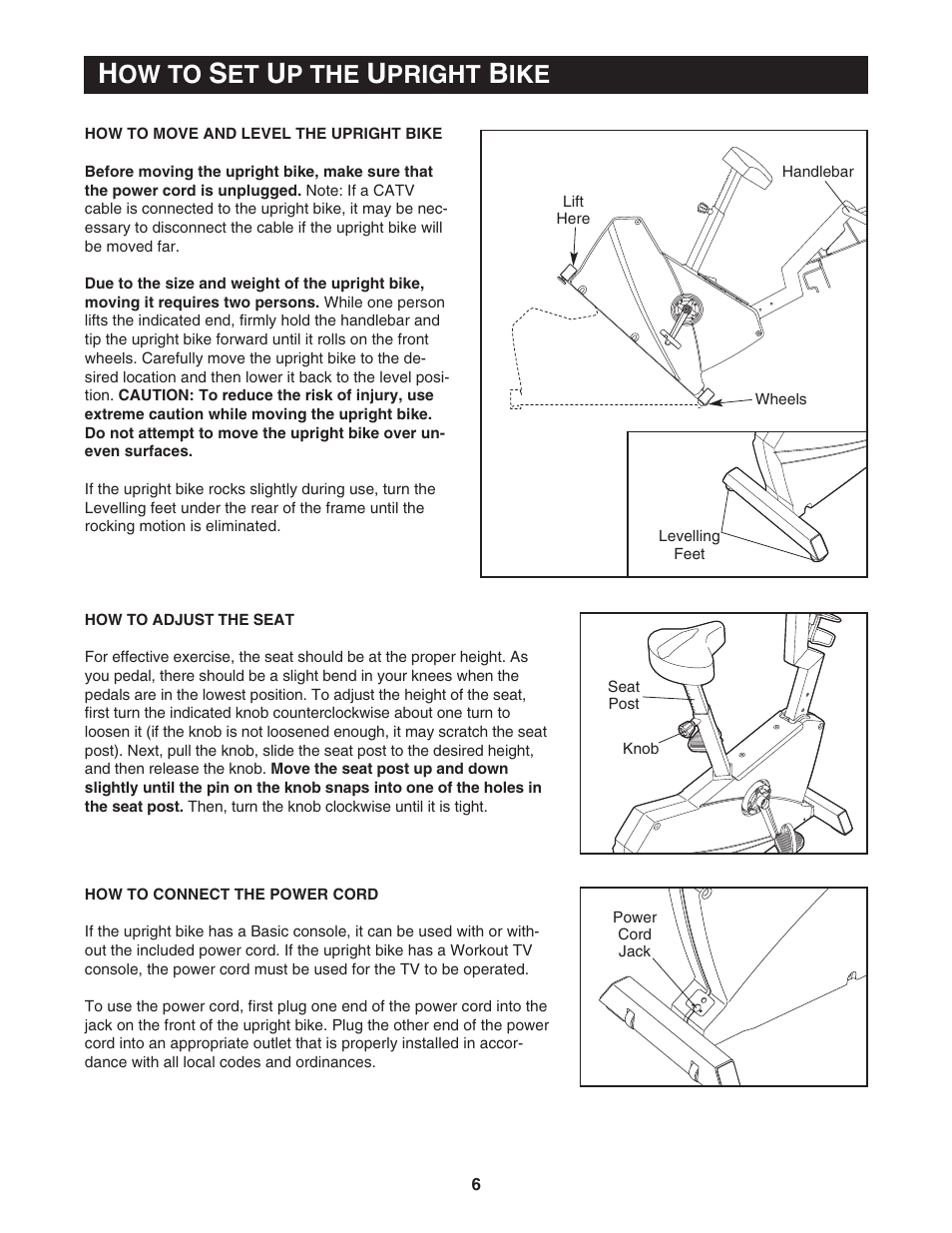 HOW TO SET UP THE UPRIGHT BIKE

HOW TO MOVE AND LEVEL THE UPRIGHT BIKE

Before moving the upright bike, make sure that the power cord is unplugged. Note: If a CATV cable is connected to the upright bike, it may be necessary to disconnect the cable if the upright bike will be moved far.

Due to the size and weight of the upright bike, moving it requires two persons. While one person lifts the indicated end, firmly hold the handlebar and tip the upright bike forward until it rolls on the front wheels. Carefully move the upright bike to the desired location and then lower it back to the level position. CAUTION: To reduce the risk of injury, use extreme caution while moving the upright bike. Do not attempt to move the upright bike over uneven surfaces.

If the upright bike rocks slightly during use, turn the Levelling feet under the rear of the frame until the rocking motion is eliminated.

Lift Here

Handlebar

Wheels

Levelling Feet

HOW TO ADJUST THE SEAT

For effective exercise, the seat should be at the proper height. As you pedal, there should be a slight bend in your knees when the pedals are in the lowest position. To adjust the height of the seat, first turn the indicated knob counterclockwise about one turn to loosen it (if the knob is not loosened enough, it may scratch the seat post). Next, pull the knob, slide the seat post to the desired height, and then release the knob. Move the seat post up and down slightly until the pin on the knob snaps into one of the holes in the seat post. Then, turn the knob clockwise until it is tight.

Seat Post

Knob

HOW TO CONNECT THE POWER CORD

If the upright bike has a Basic console, it can be used with or without the included power cord. If the upright bike has a Workout TV console, the power cord must be used for the TV to be operated.

To use the power cord, first plug one end of the power cord into the jack on the front of the upright bike. Plug the other end of the power cord into an appropriate outlet that is properly installed in accordance with all local codes and ordinances.

Power Cord Jack

6