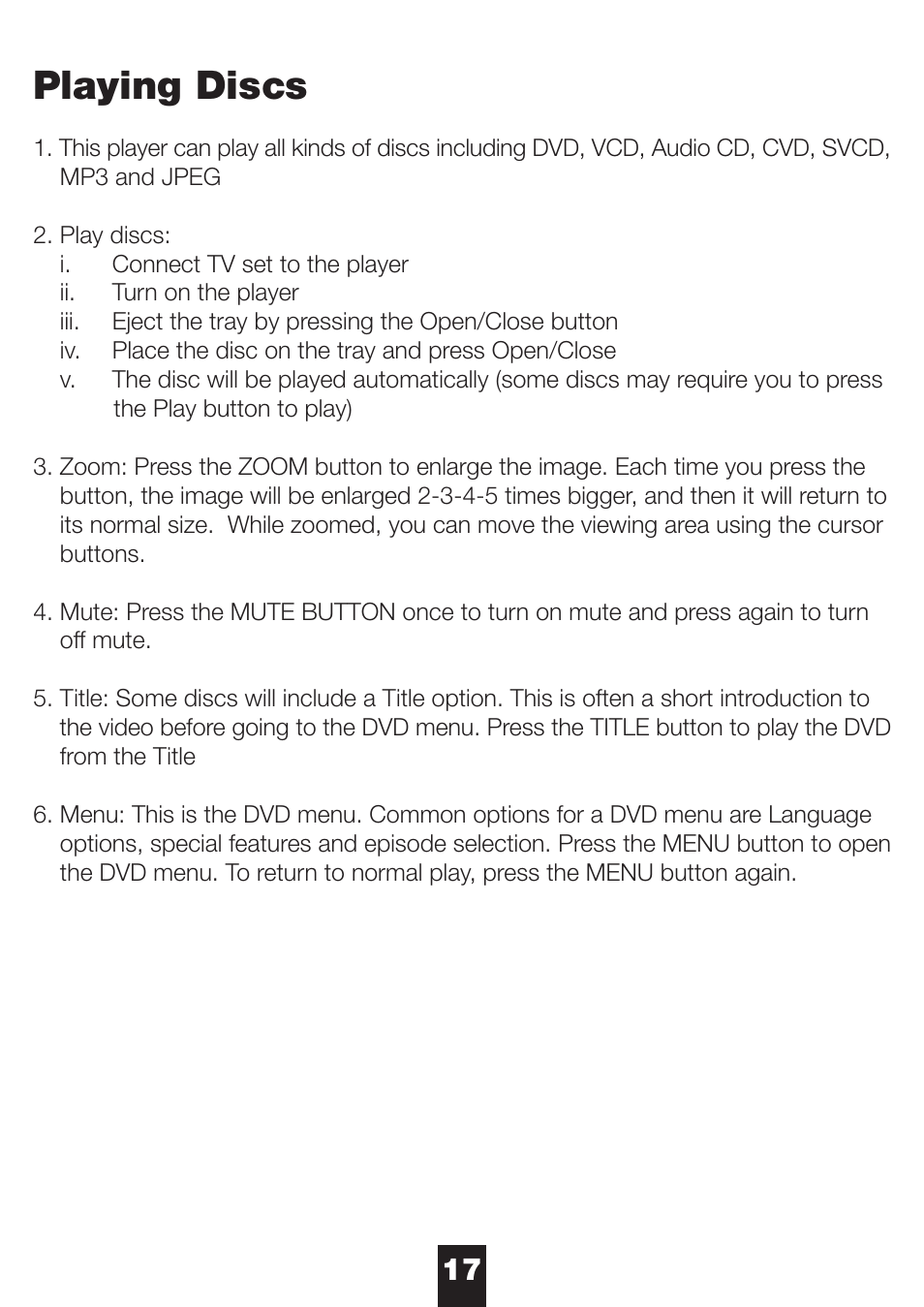 Playing Discs

1. This player can play all kinds of discs including DVD, VCD, Audio CD, CVD, SVCD, MP3 and JPEG

2. Play discs:
i. Connect TV set to the player
ii. Turn on the player
iii. Eject the tray by pressing the Open/Close button
iv. Place the disc on the tray and press Open/Close
v. The disc will be played automatically (some discs may require you to press the Play button to play)

3. Zoom: Press the ZOOM button to enlarge the image. Each time you press the button, the image will be enlarged 2-3-4-5 times bigger, and then it will return to its normal size. While zoomed, you can move the viewing area using the cursor buttons.

4. Mute: Press the MUTE BUTTON once to turn on mute and press again to turn off mute.

5. Title: Some discs will include a Title option. This is often a short introduction to the video before going to the DVD menu. Press the TITLE button to play the DVD from the Title

6. Menu: This is the DVD menu. Common options for a DVD menu are Language options, special features and episode selection. Press the MENU button to open the DVD menu. To return to normal play, press the MENU button again.

17