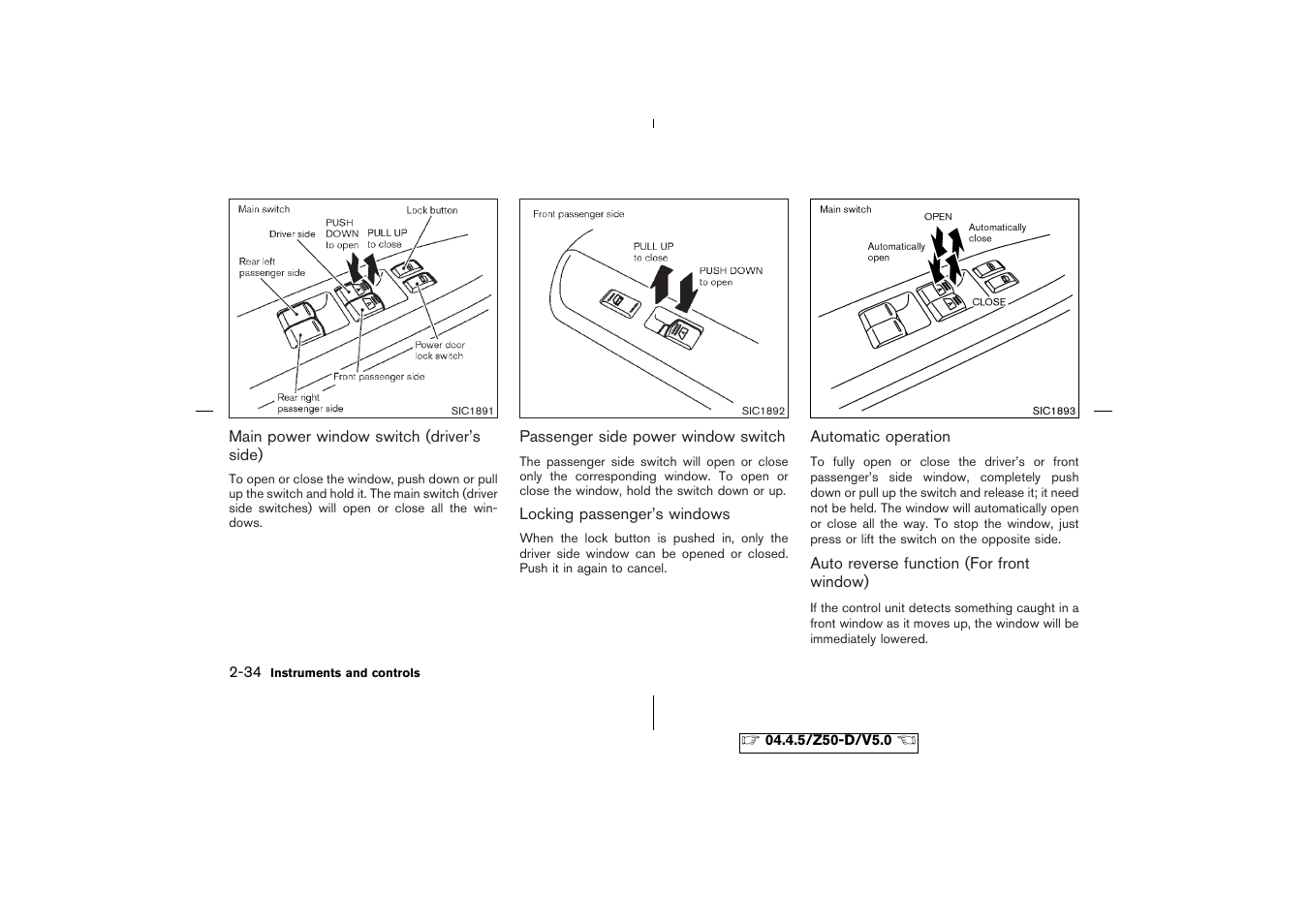 Main switch
Lock button
PUSH DOWN to open
PULL UP to close
Driver side
Rear left passenger side
Power door lock switch
Front passenger side
Rear right passenger side
SIC1891

Main power window switch (driver's side)

To open or close the window, push down or pull up the switch and hold it. The main switch (driver side switches) will open or close all the windows.

Front passenger side
PULL UP to close
PUSH DOWN to open
SIC1892

Passenger side power window switch

The passenger side switch will open or close only the corresponding window. To open or close the window, hold the switch down or up.

Locking passenger's windows

When the lock button is pushed in, only the driver side window can be opened or closed. Push it in again to cancel.

Main switch
OPEN
Automatically close
Automatically open
CLOSE
SIC1893

Automatic operation

To fully open or close the driver's or front passenger's side window, completely push down or pull up the switch and release it; it need not be held. The window will automatically open or close all the way. To stop the window, just press or lift the switch on the opposite side.

Auto reverse function (For front window)

If the control unit detects something caught in a front window as it moves up, the window will be immediately lowered.

2-34 Instruments and controls

04.4.5/Z50-D/V5.0