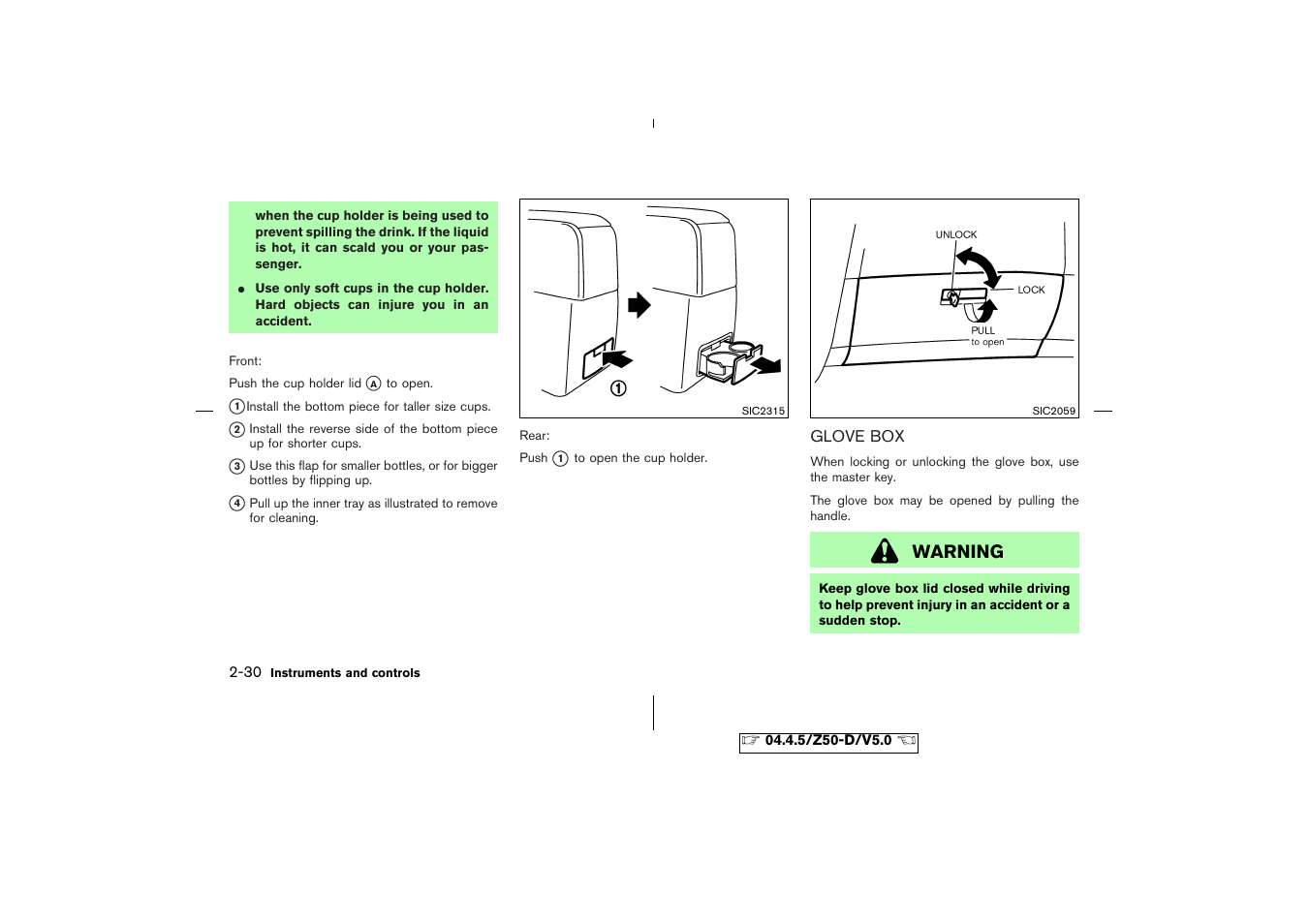 when the cup holder is being used to prevent spilling the drink. If the liquid is hot, it can scald you or your passenger.

● Use only soft cups in the cup holder. Hard objects can injure you in an accident.

Front:

Push the cup holder lid Ⓐ to open.

① Install the bottom piece for taller size cups.

② Install the reverse side of the bottom piece up for shorter cups.

③ Use this flap for smaller bottles, or for bigger bottles by flipping up.

④ Pull up the inner tray as illustrated to remove for cleaning.

①

SIC2315

Rear:

Push ① to open the cup holder.

UNLOCK

LOCK

PULL
to open

SIC2059

GLOVE BOX

When locking or unlocking the glove box, use the master key.

The glove box may be opened by pulling the handle.

WARNING

Keep glove box lid closed while driving to help prevent injury in an accident or a sudden stop.

2-30 Instruments and controls

04.4.5/Z50-D/V5.0