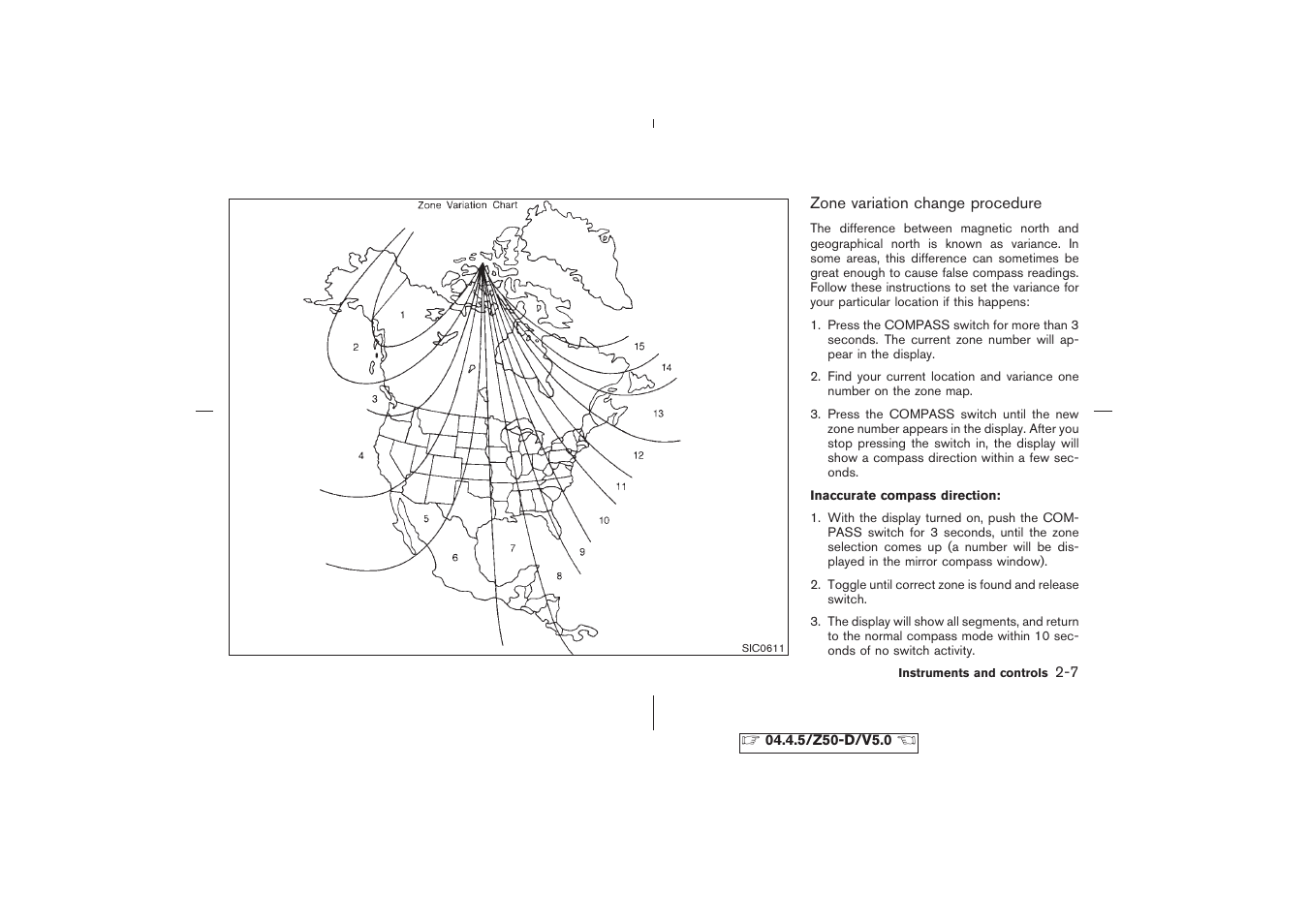 Zone Variation Chart

1
2
3
4
5
6
7
8
9
10
11
12
13
14
15

SIC0611

Zone variation change procedure

The difference between magnetic north and geographical north is known as variance. In some areas, this difference can sometimes be great enough to cause false compass readings. Follow these instructions to set the variance for your particular location if this happens:

1. Press the COMPASS switch for more than 3 seconds. The current zone number will appear in the display.

2. Find your current location and variance one number on the zone map.

3. Press the COMPASS switch until the new zone number appears in the display. After you stop pressing the switch in, the display will show a compass direction within a few seconds.

Inaccurate compass direction:

1. With the display turned on, push the COMPASS switch for 3 seconds, until the zone selection comes up (a number will be displayed in the mirror compass window).

2. Toggle until correct zone is found and release switch.

3. The display will show all segments, and return to the normal compass mode within 10 seconds of no switch activity.

Instruments and controls 2-7

04.4.5/Z50-D/V5.0