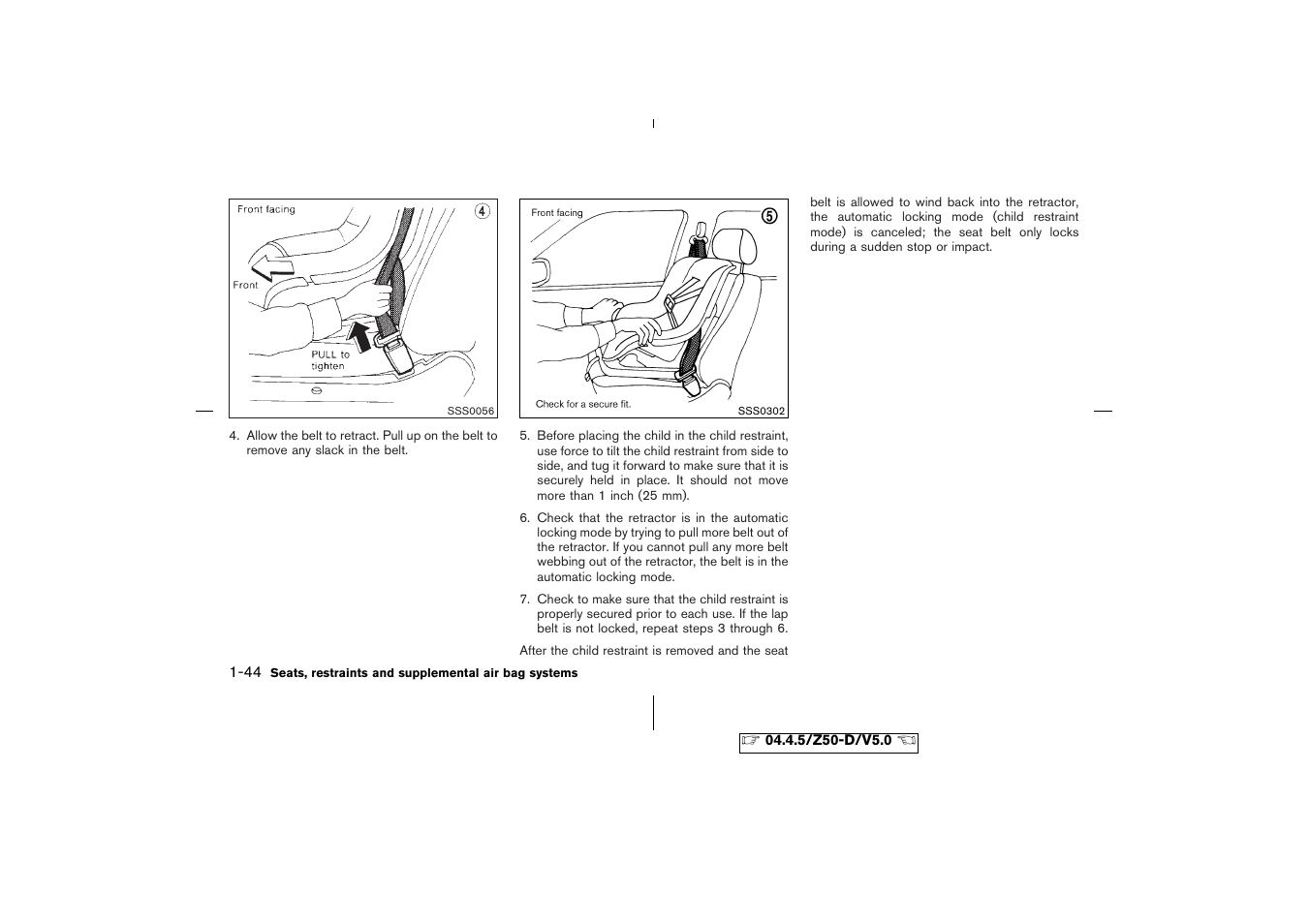 Front facing

4

Front

PULL to tighten

SSS0056

4. Allow the belt to retract. Pull up on the belt to remove any slack in the belt.

Front facing

5

Check for a secure fit.

SSS0302

5. Before placing the child in the child restraint, use force to tilt the child restraint from side to side, and tug it forward to make sure that it is securely held in place. It should not move more than 1 inch (25 mm).

6. Check that the retractor is in the automatic locking mode by trying to pull more belt out of the retractor. If you cannot pull any more belt webbing out of the retractor, the belt is in the automatic locking mode.

7. Check to make sure that the child restraint is properly secured prior to each use. If the lap belt is not locked, repeat steps 3 through 6.

After the child restraint is removed and the seat belt is allowed to wind back into the retractor, the automatic locking mode (child restraint mode) is canceled; the seat belt only locks during a sudden stop or impact.

1-44 Seats, restraints and supplemental air bag systems

04.4.5/Z50-D/V5.0