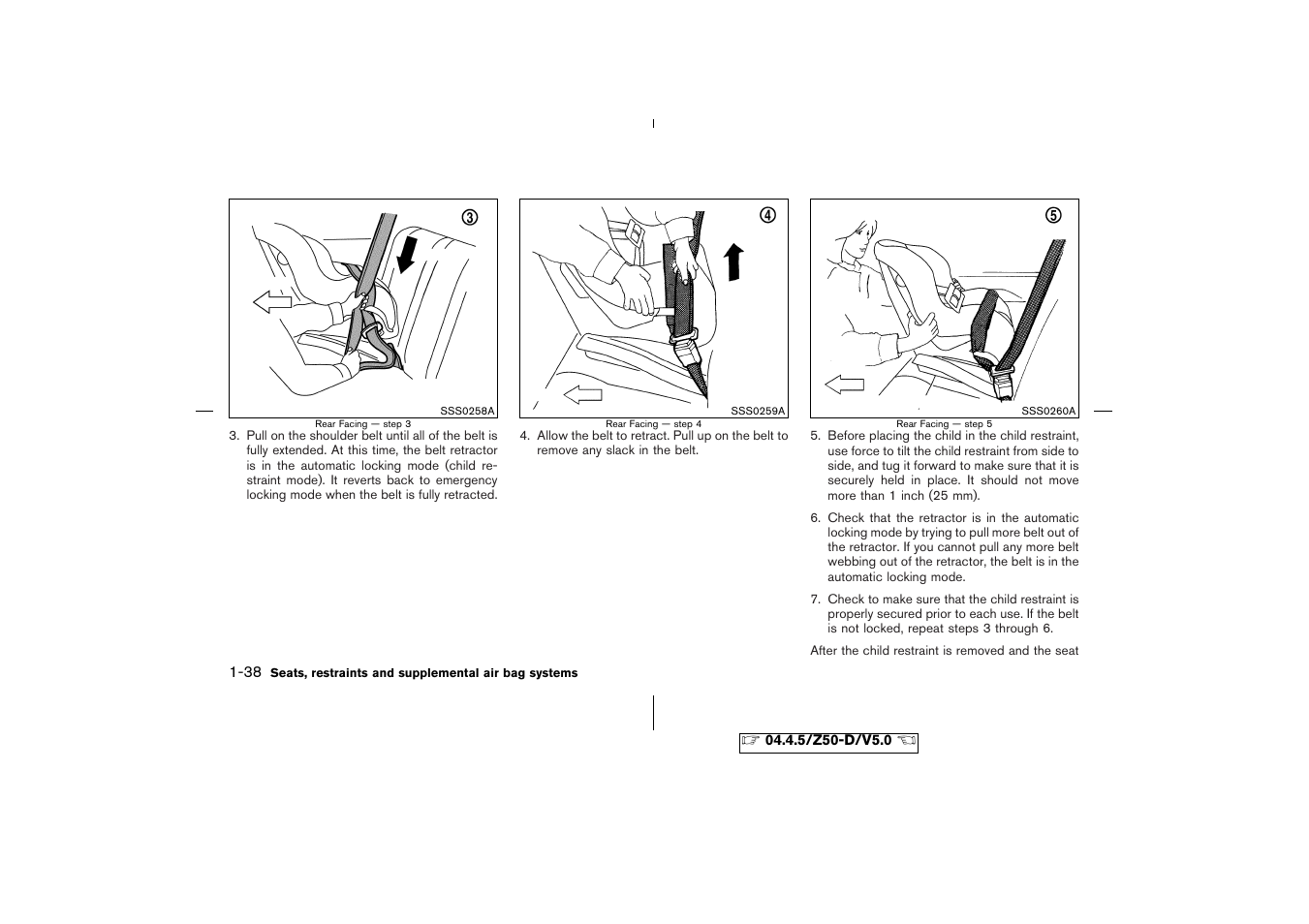 ③

SSS0258A

Rear Facing — step 3

3. Pull on the shoulder belt until all of the belt is fully extended. At this time, the belt retractor is in the automatic locking mode (child restraint mode). It reverts back to emergency locking mode when the belt is fully retracted.

④

SSS0259A

Rear Facing — step 4

4. Allow the belt to retract. Pull up on the belt to remove any slack in the belt.

⑤

SSS0260A

Rear Facing — step 5

5. Before placing the child in the child restraint, use force to tilt the child restraint from side to side, and tug it forward to make sure that it is securely held in place. It should not move more than 1 inch (25 mm).

6. Check that the retractor is in the automatic locking mode by trying to pull more belt out of the retractor. If you cannot pull any more belt webbing out of the retractor, the belt is in the automatic locking mode.

7. Check to make sure that the child restraint is properly secured prior to each use. If the belt is not locked, repeat steps 3 through 6.

After the child restraint is removed and the seat

1-38 Seats, restraints and supplemental air bag systems

04.4.5/Z50-D/V5.0