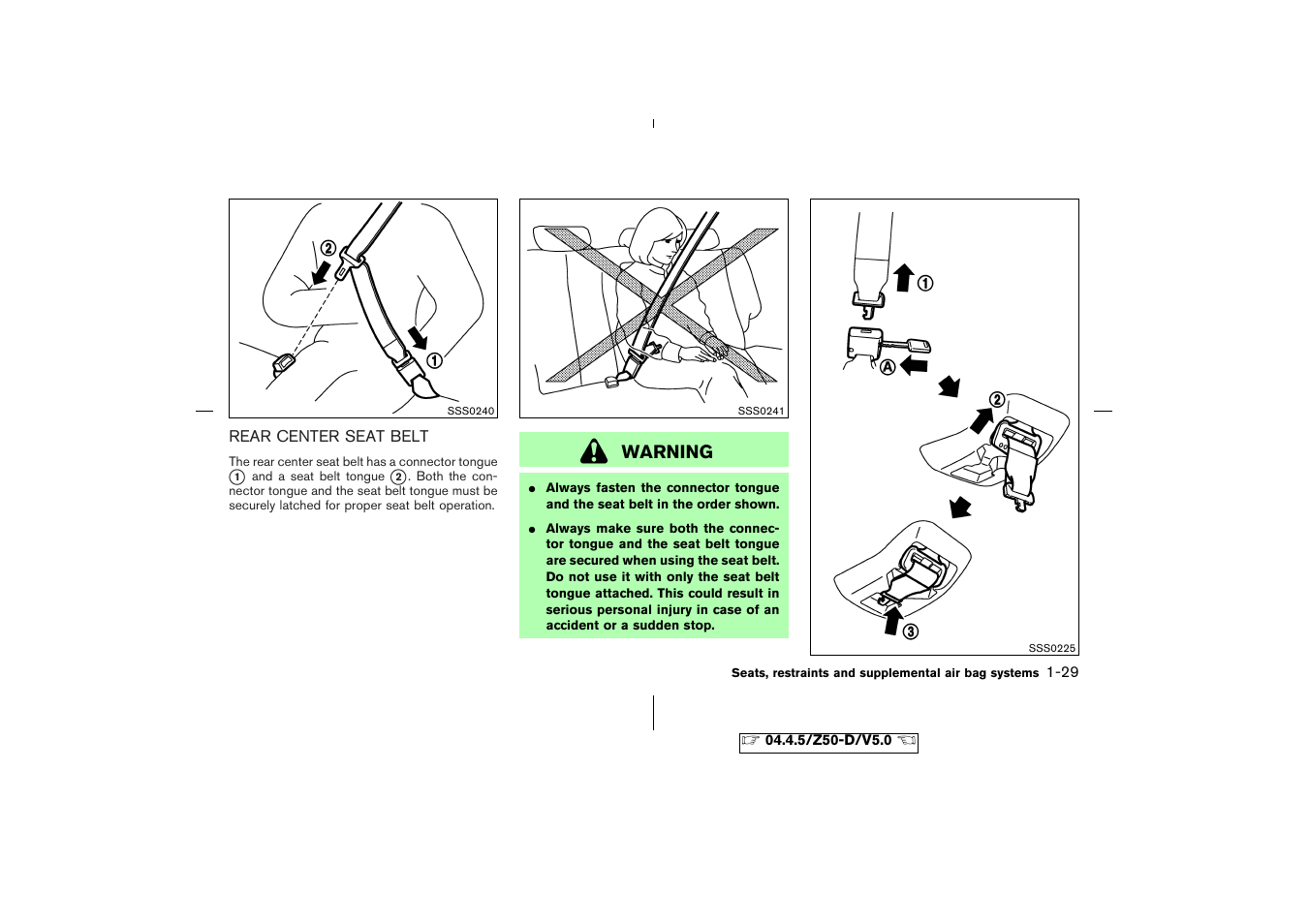 ②

①

SSS0240

REAR CENTER SEAT BELT

The rear center seat belt has a connector tongue ① and a seat belt tongue ②. Both the connector tongue and the seat belt tongue must be securely latched for proper seat belt operation.

SSS0241

WARNING

● Always fasten the connector tongue and the seat belt in the order shown.

● Always make sure both the connector tongue and the seat belt tongue are secured when using the seat belt. Do not use it with only the seat belt tongue attached. This could result in serious personal injury in case of an accident or a sudden stop.

①

Ⓐ

②

③

SSS0225

Seats, restraints and supplemental air bag systems 1-29

04.4.5/Z50-D/V5.0