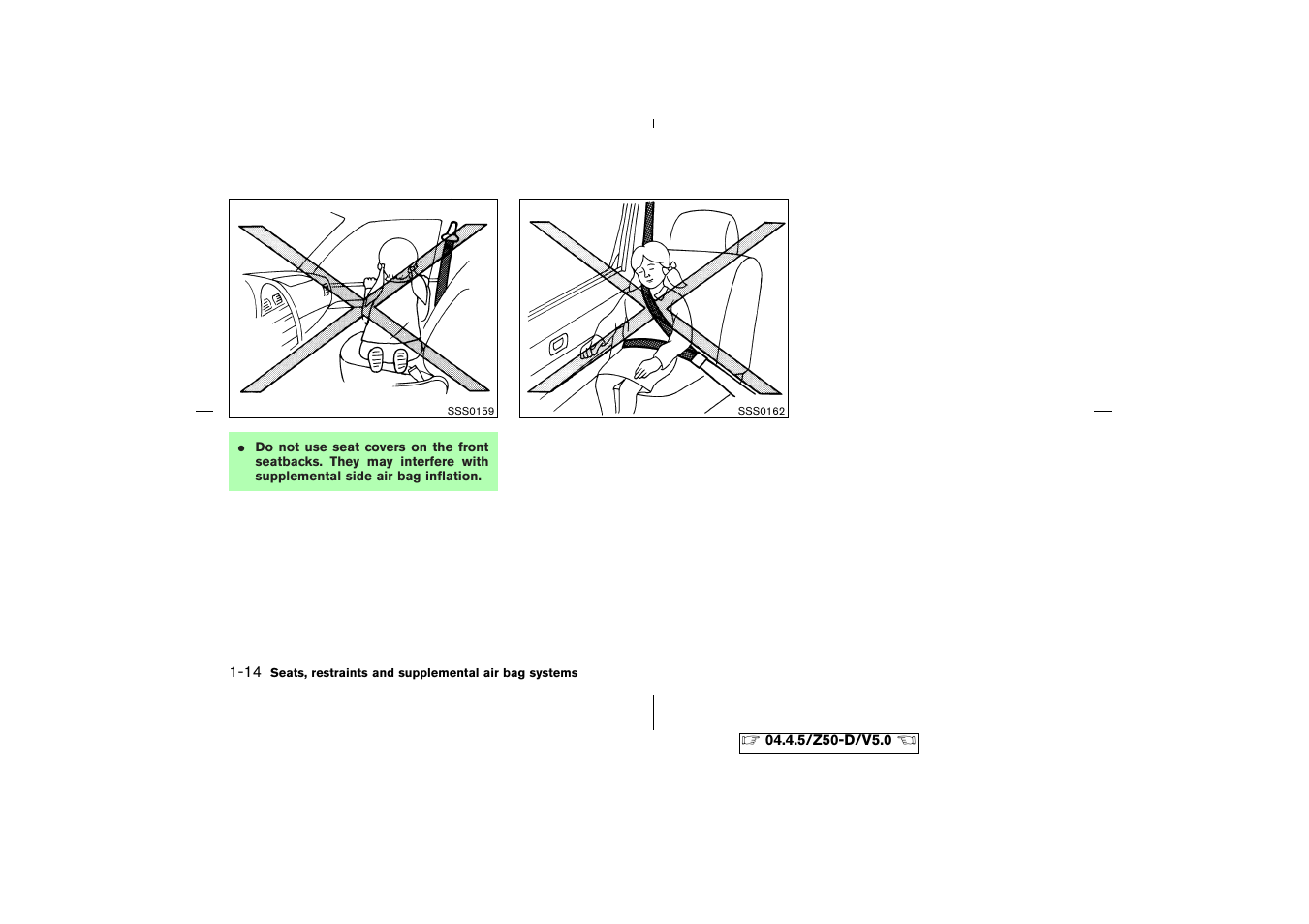 SSS0159

SSS0162

● Do not use seat covers on the front seatbacks. They may interfere with supplemental side air bag inflation.

1-14 Seats, restraints and supplemental air bag systems

04.4.5/Z50-D/V5.0