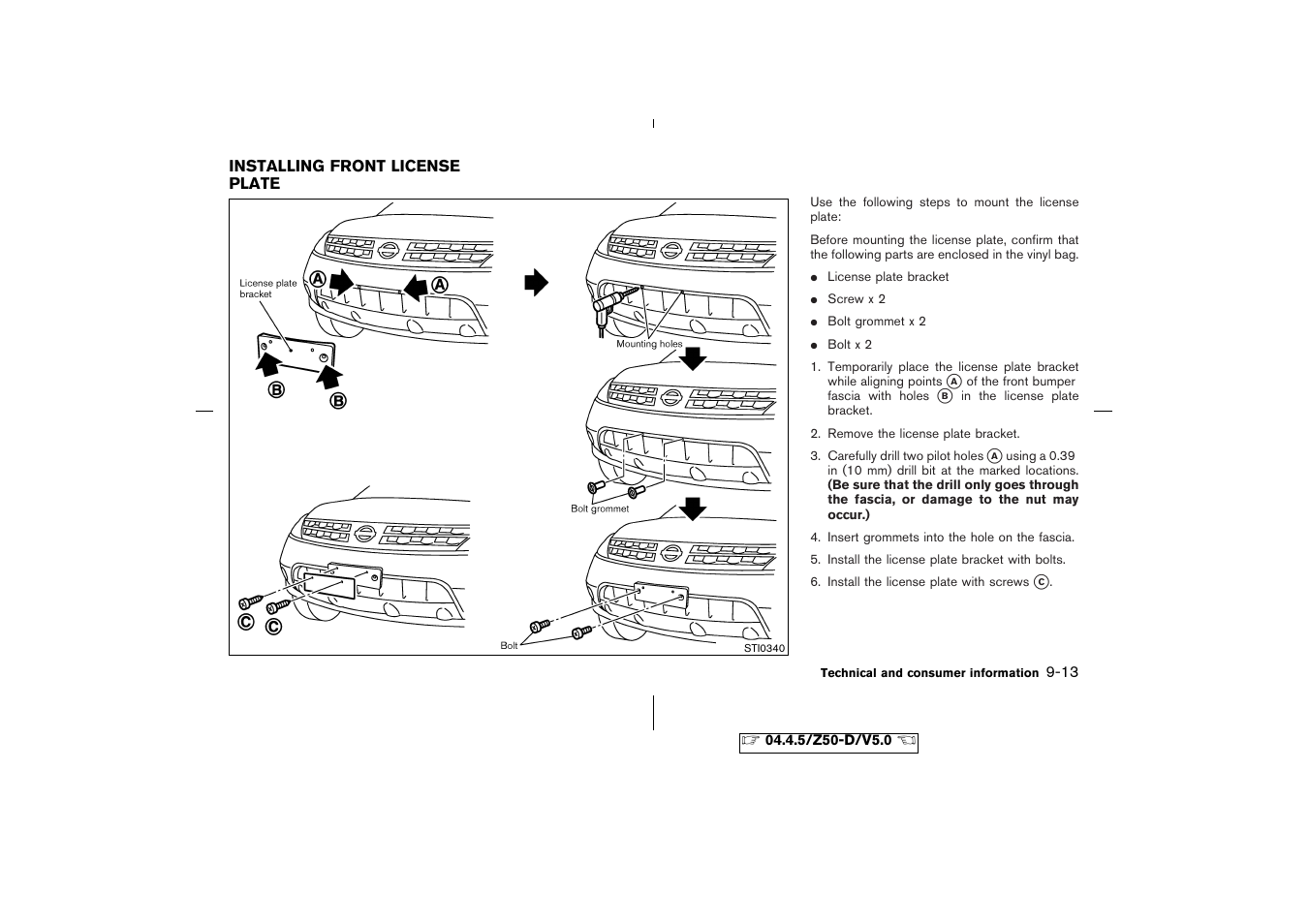 INSTALLING FRONT LICENSE PLATE

License plate bracket

A A

B B

Mounting holes

Bolt grommet

C C

Bolt

STI0340

Use the following steps to mount the license plate:

Before mounting the license plate, confirm that the following parts are enclosed in the vinyl bag.

● License plate bracket

● Screw x 2

● Bolt grommet x 2

● Bolt x 2

1. Temporarily place the license plate bracket while aligning points A of the front bumper fascia with holes B in the license plate bracket.

2. Remove the license plate bracket.

3. Carefully drill two pilot holes A using a 0.39 in (10 mm) drill bit at the marked locations. **(Be sure that the drill only goes through the fascia, or damage to the nut may occur.)**

4. Insert grommets into the hole on the fascia.

5. Install the license plate bracket with bolts.

6. Install the license plate with screws C.

Technical and consumer information 9-13

04.4.5/Z50-D/V5.0