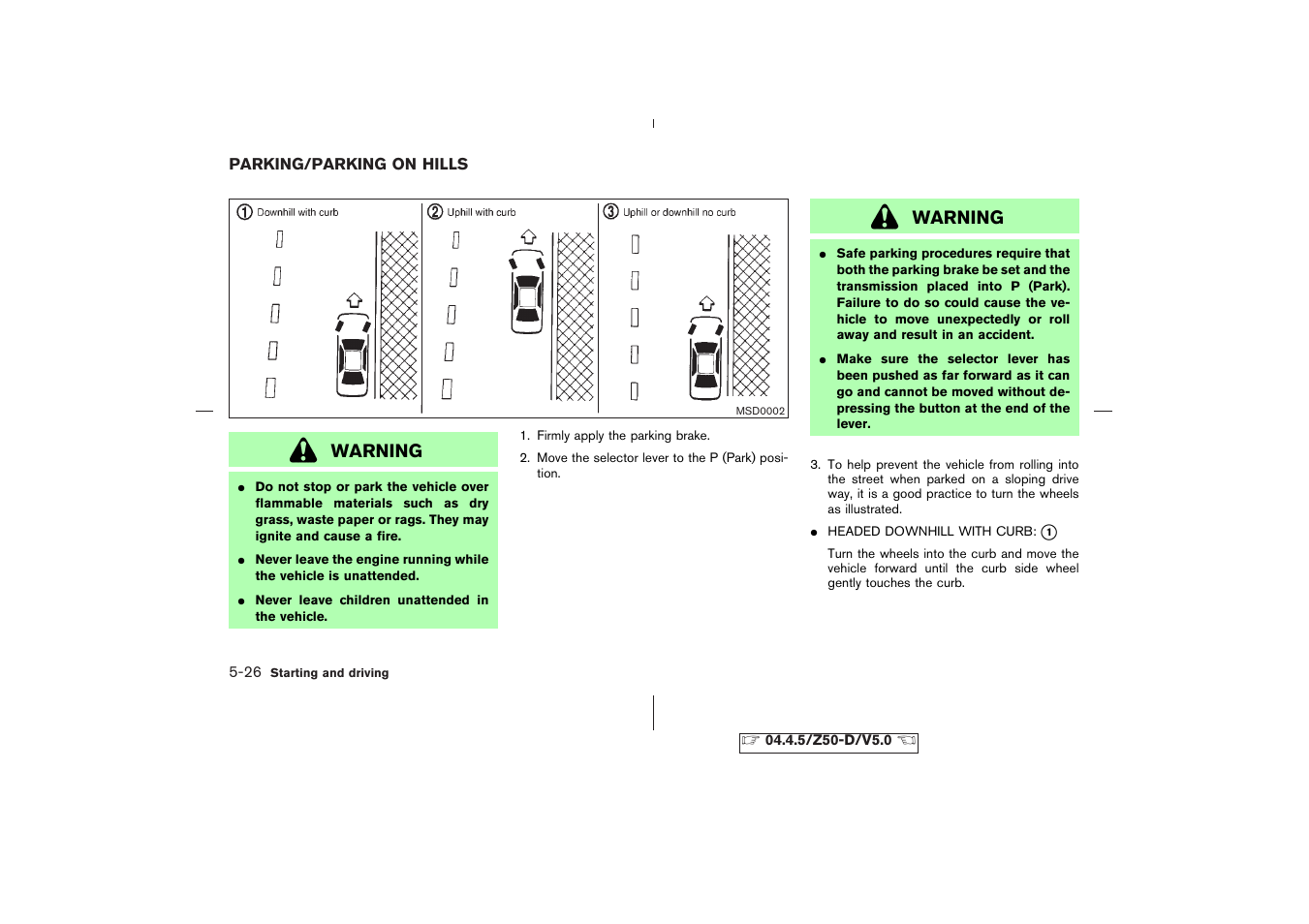 PARKING/PARKING ON HILLS

① Downhill with curb

② Uphill with curb

③ Uphill or downhill no curb

MSD0002

WARNING

● Do not stop or park the vehicle over flammable materials such as dry grass, waste paper or rags. They may ignite and cause a fire.

● Never leave the engine running while the vehicle is unattended.

● Never leave children unattended in the vehicle.

1. Firmly apply the parking brake.

2. Move the selector lever to the P (Park) position.

WARNING

● Safe parking procedures require that both the parking brake be set and the transmission placed into P (Park). Failure to do so could cause the vehicle to move unexpectedly or roll away and result in an accident.

● Make sure the selector lever has been pushed as far forward as it can go and cannot be moved without depressing the button at the end of the lever.

3. To help prevent the vehicle from rolling into the street when parked on a sloping drive way, it is a good practice to turn the wheels as illustrated.

● HEADED DOWNHILL WITH CURB: ①

Turn the wheels into the curb and move the vehicle forward until the curb side wheel gently touches the curb.

5-26 Starting and driving

04.4.5/Z50-D/V5.0