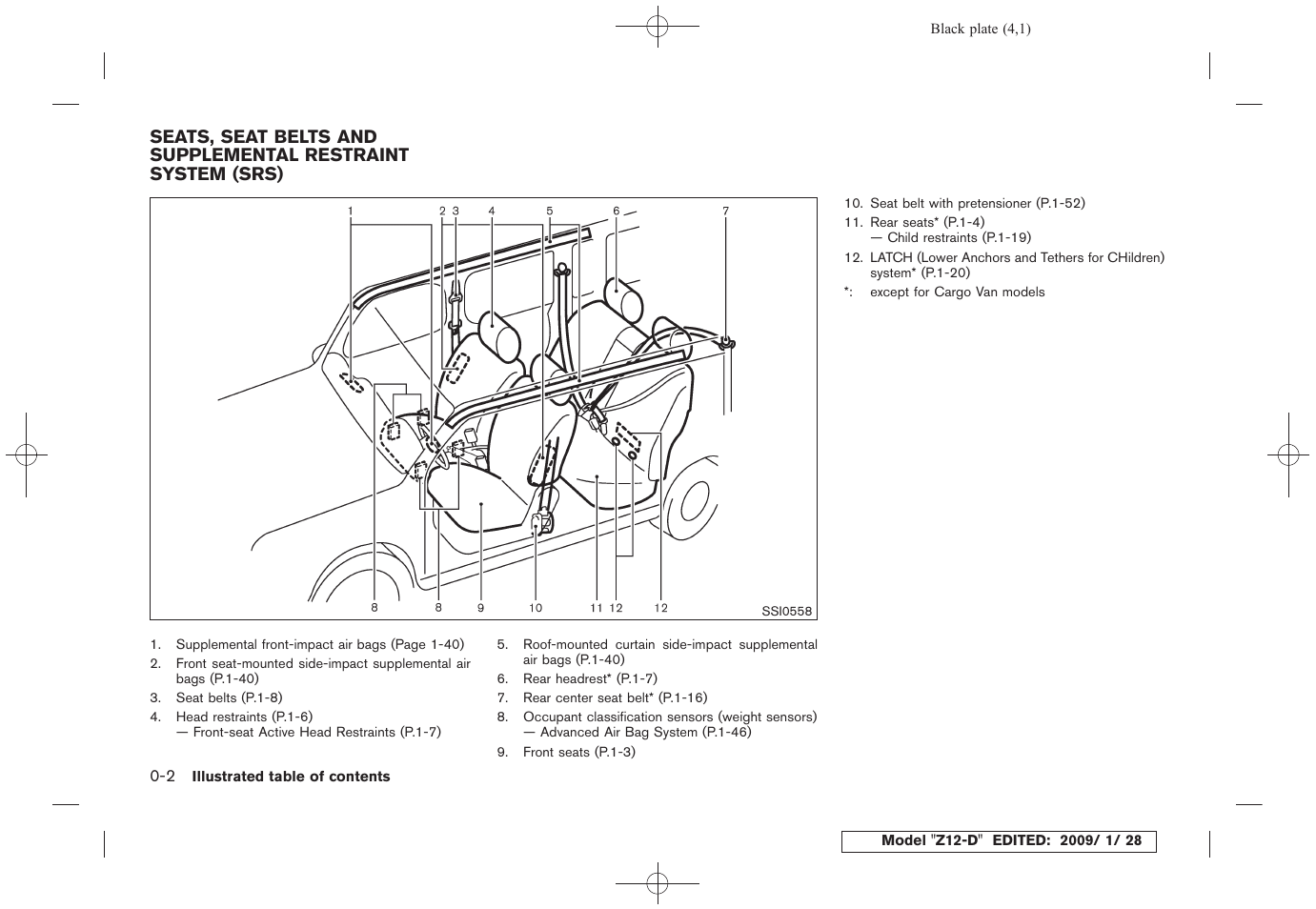 Black plate (4,1)

SEATS, SEAT BELTS AND SUPPLEMENTAL RESTRAINT SYSTEM (SRS)

1 2 3 4 5 6 7

8 8 9 10 11 12 12

SSI0558

1. Supplemental front-impact air bags (Page 1-40)
2. Front seat-mounted side-impact supplemental air bags (P.1-40)
3. Seat belts (P.1-8)
4. Head restraints (P.1-6)
— Front-seat Active Head Restraints (P.1-7)

5. Roof-mounted curtain side-impact supplemental air bags (P.1-40)
6. Rear headrest* (P.1-7)
7. Rear center seat belt* (P.1-16)
8. Occupant classification sensors (weight sensors)
— Advanced Air Bag System (P.1-46)
9. Front seats (P.1-3)

10. Seat belt with pretensioner (P.1-52)
11. Rear seats* (P.1-4)
— Child restraints (P.1-19)
12. LATCH (Lower Anchors and Tethers for CHildren) system* (P.1-20)
*: except for Cargo Van models

0-2 Illustrated table of contents

Model "Z12-D" EDITED: 2009/ 1/ 28